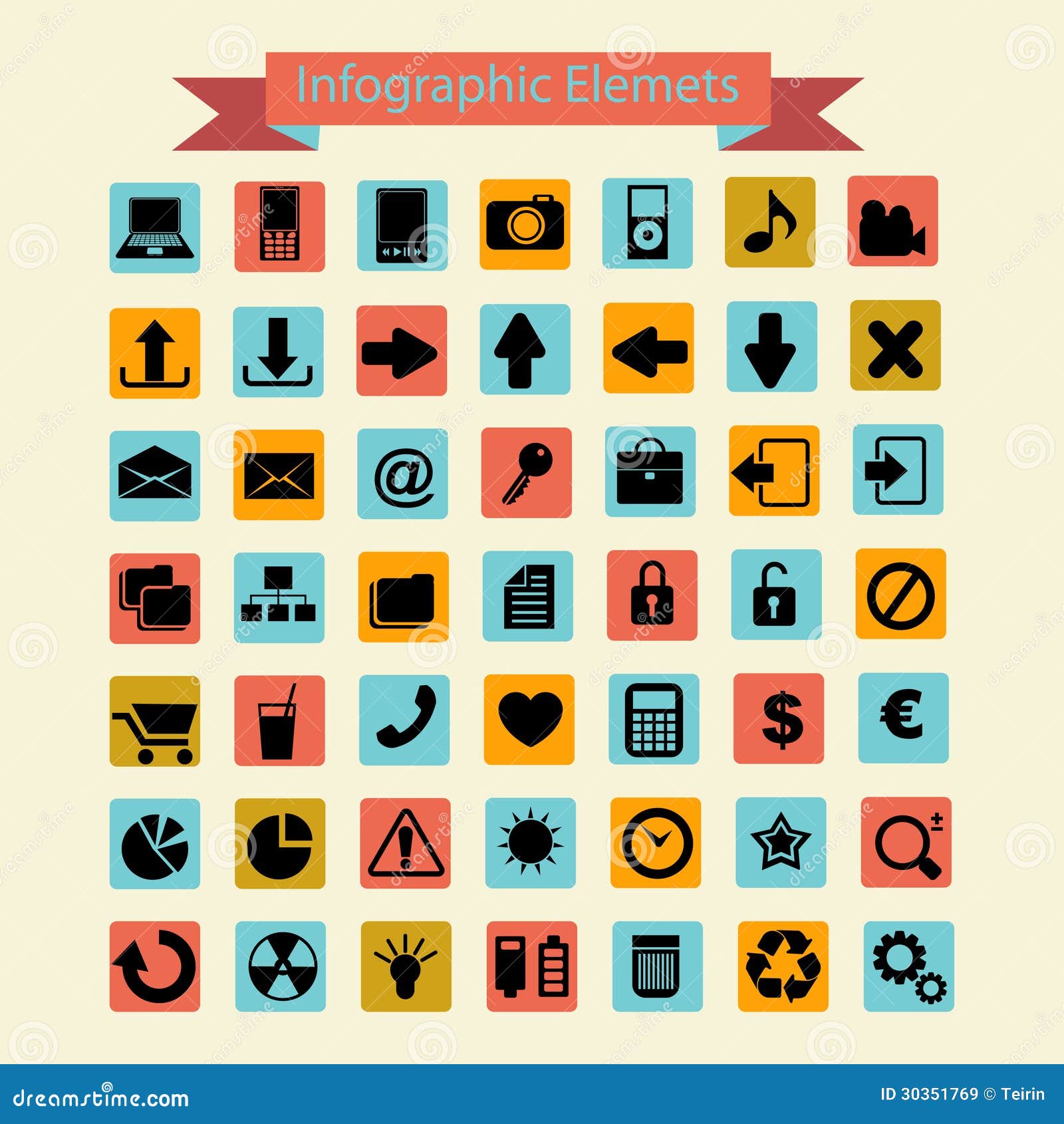 Infographic Elemets

@

$

€

dreamstime.com

ID 30351769 © Teirin