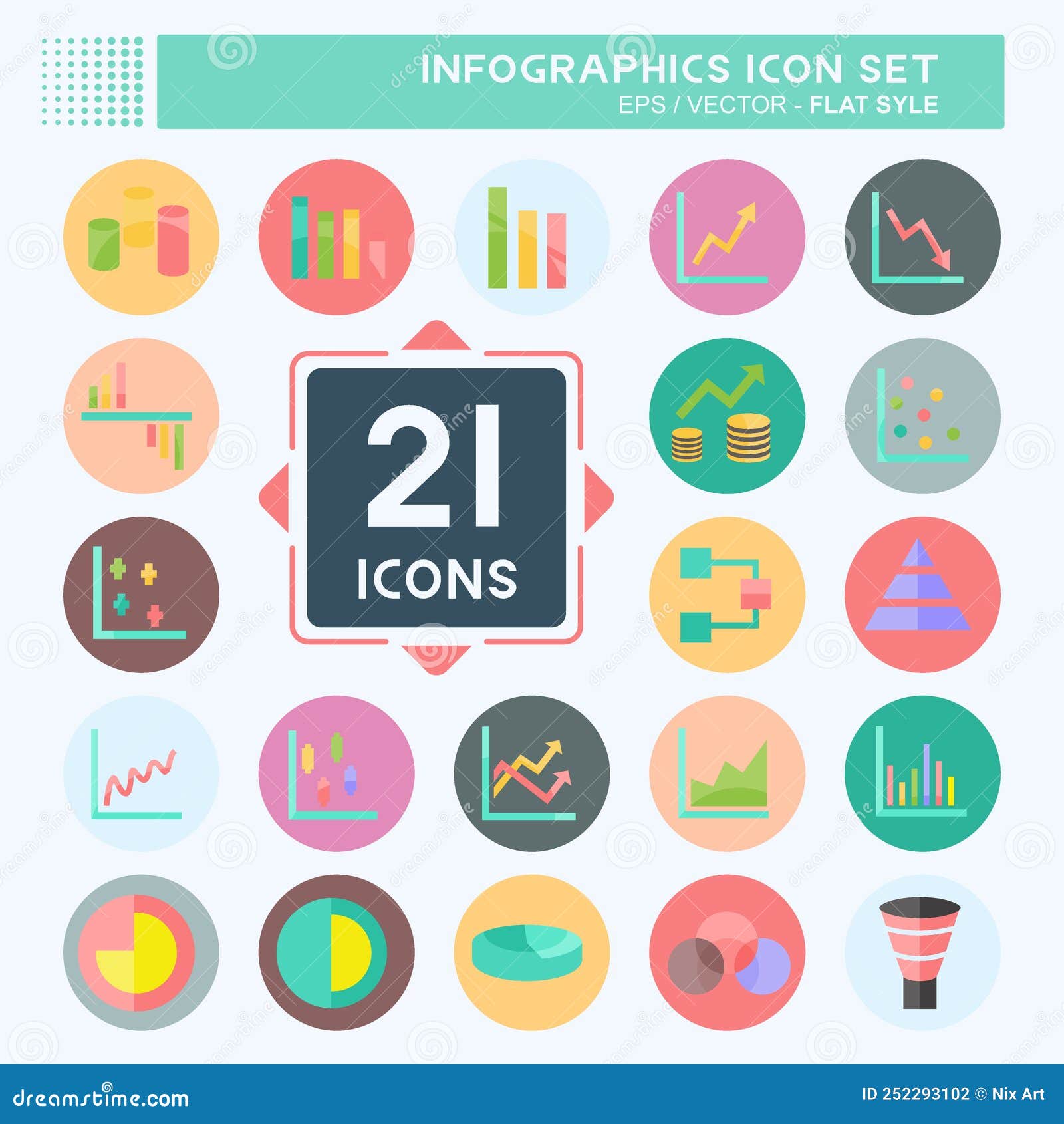 INFOGRAPHICS ICON SET
EPS / VECTOR - FLAT SYLE

21
ICONS

dreamstime.com
ID 252293102 © Nix Art