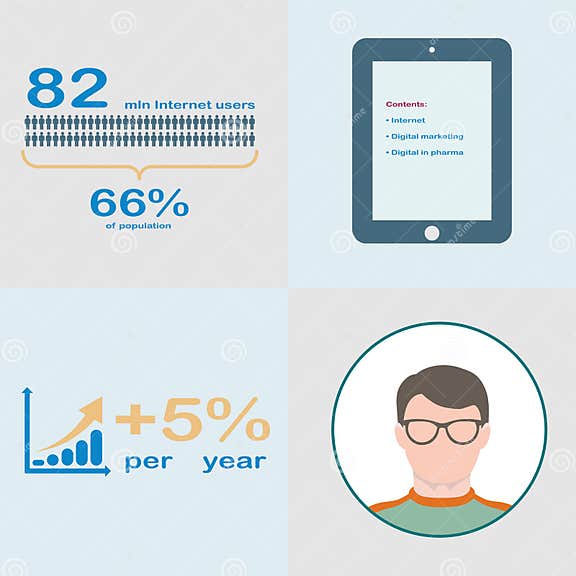 82 mln Internet users

66% of population

Contents:
• Internet
• Digital marketing
• Digital in pharma

+5% per year