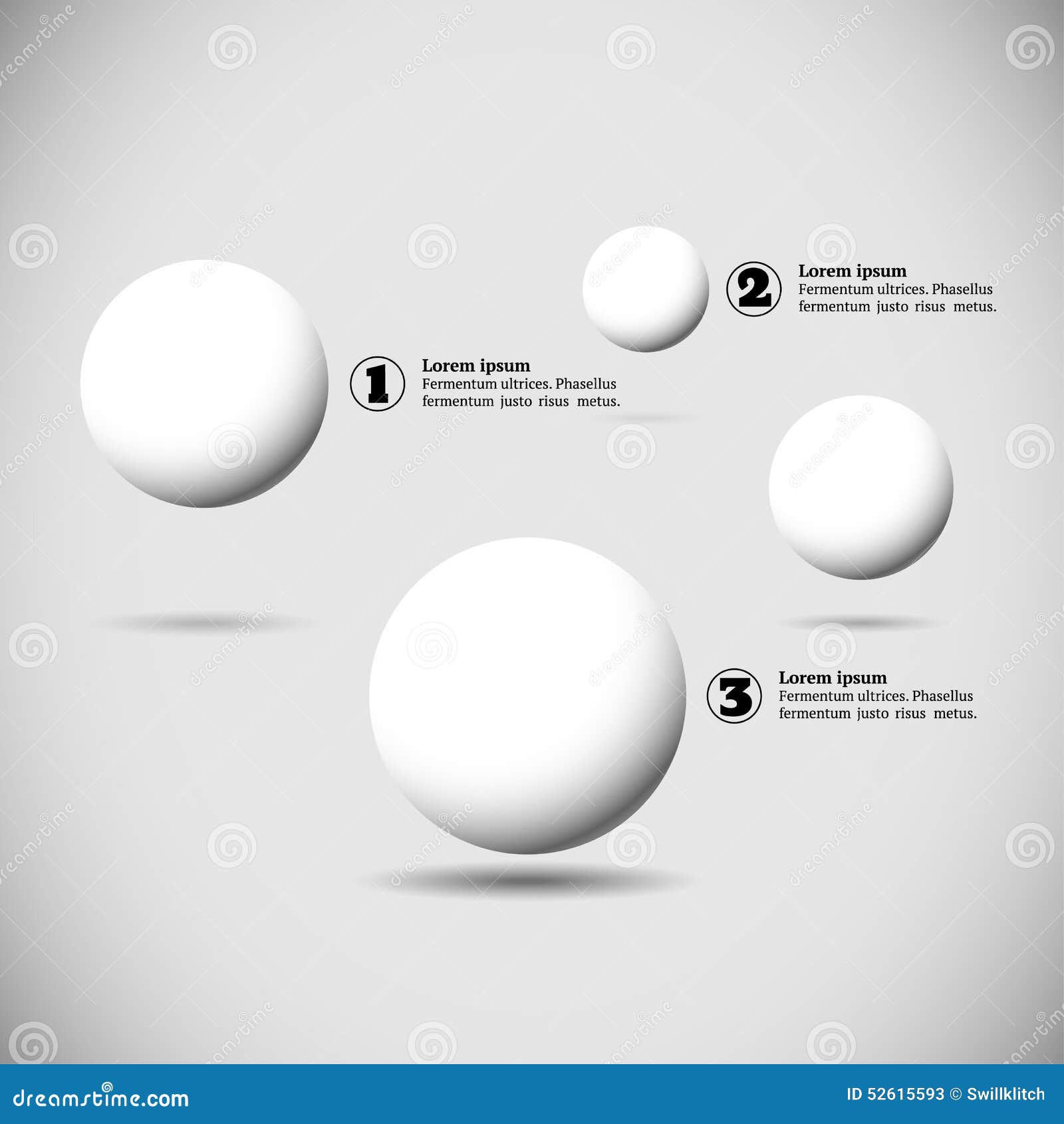 2
Lorem ipsum
Fermentum ultrices. Phasellus fermentum justo risus metus.

1
Lorem ipsum
Fermentum ultrices. Phasellus fermentum justo risus metus.

3
Lorem ipsum
Fermentum ultrices. Phasellus fermentum justo risus metus.

dreamstime.com

ID 52615593 © Swillklitch