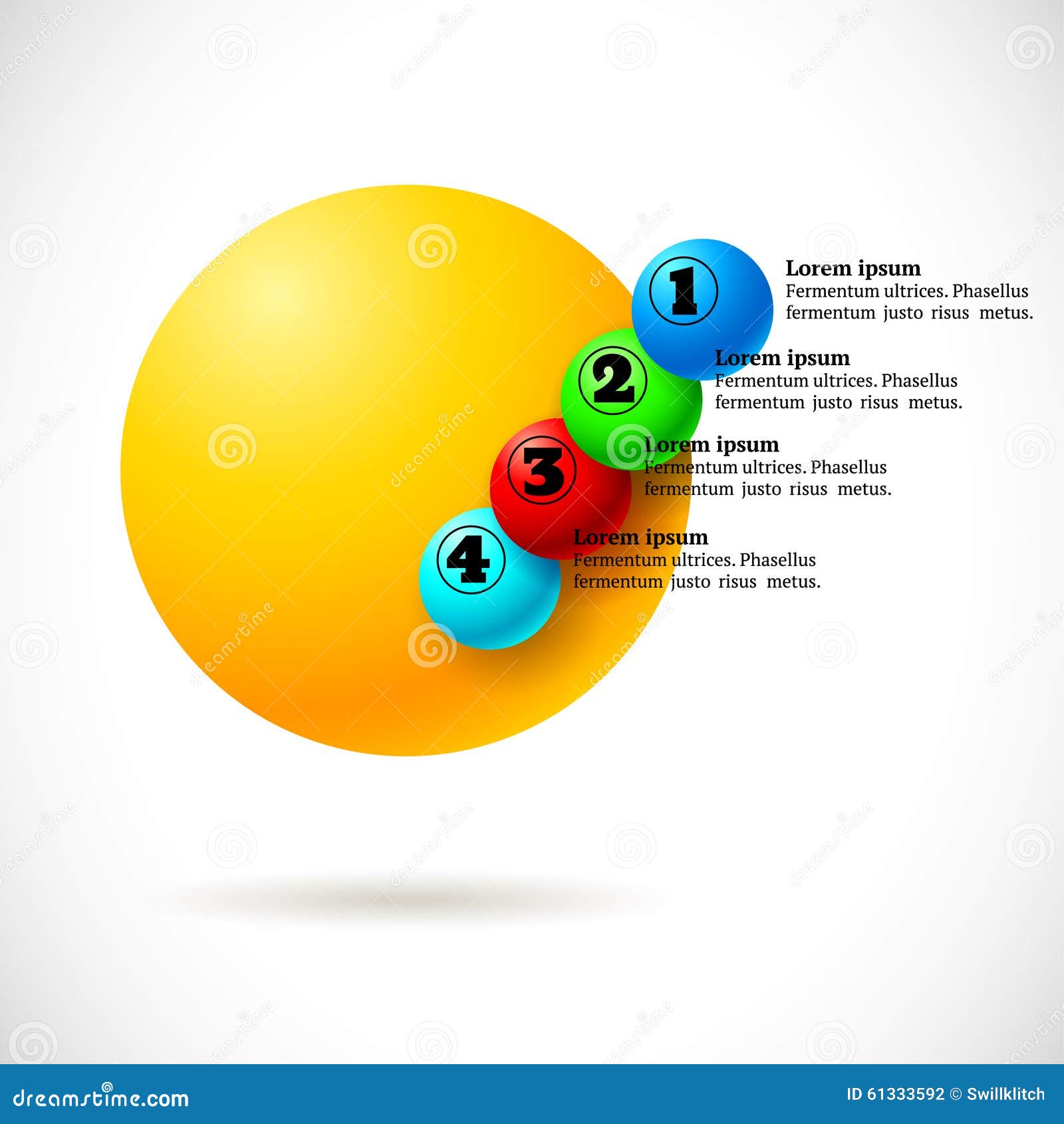 1

Lorem ipsum
Fermentum ultrices. Phasellus fermentum justo risus metus.

2

Lorem ipsum
Fermentum ultrices. Phasellus fermentum justo risus metus.

3

Lorem ipsum
Fermentum ultrices. Phasellus fermentum justo risus metus.

4

Lorem ipsum
Fermentum ultrices. Phasellus fermentum justo risus metus.

dreamstime.com

ID 61333592 © Swillklitch