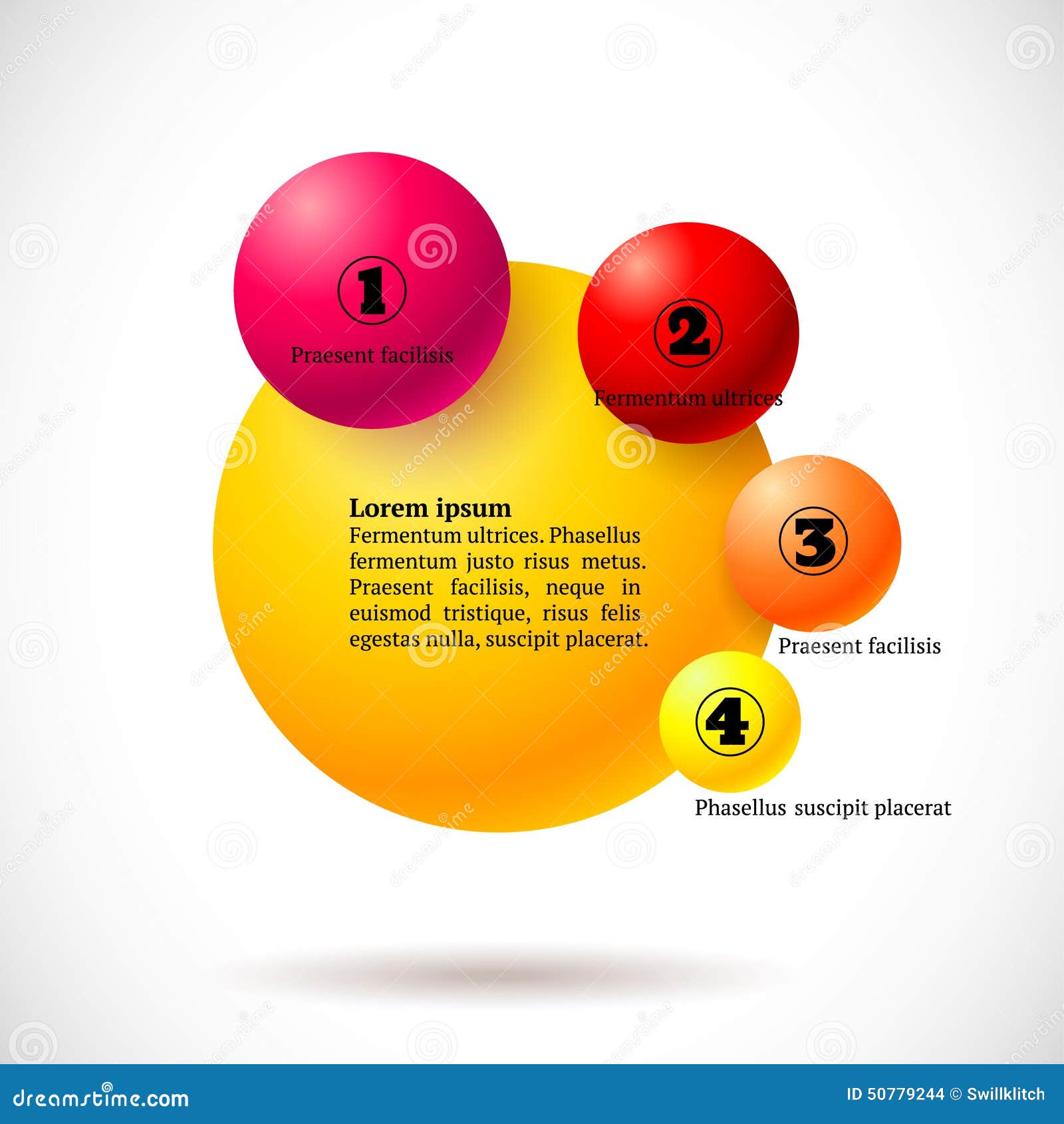 1
Praesent facilisis

2
Fermentum ultrices

Lorem ipsum
Fermentum ultrices. Phasellus fermentum justo risus metus. Praesent facilisis, neque in euismod tristique, risus felis egestas nulla, suscipit placerat.

3
Praesent facilisis

4
Phasellus suscipit placerat

dreamstime.com
ID 50779244 © Swillklitch