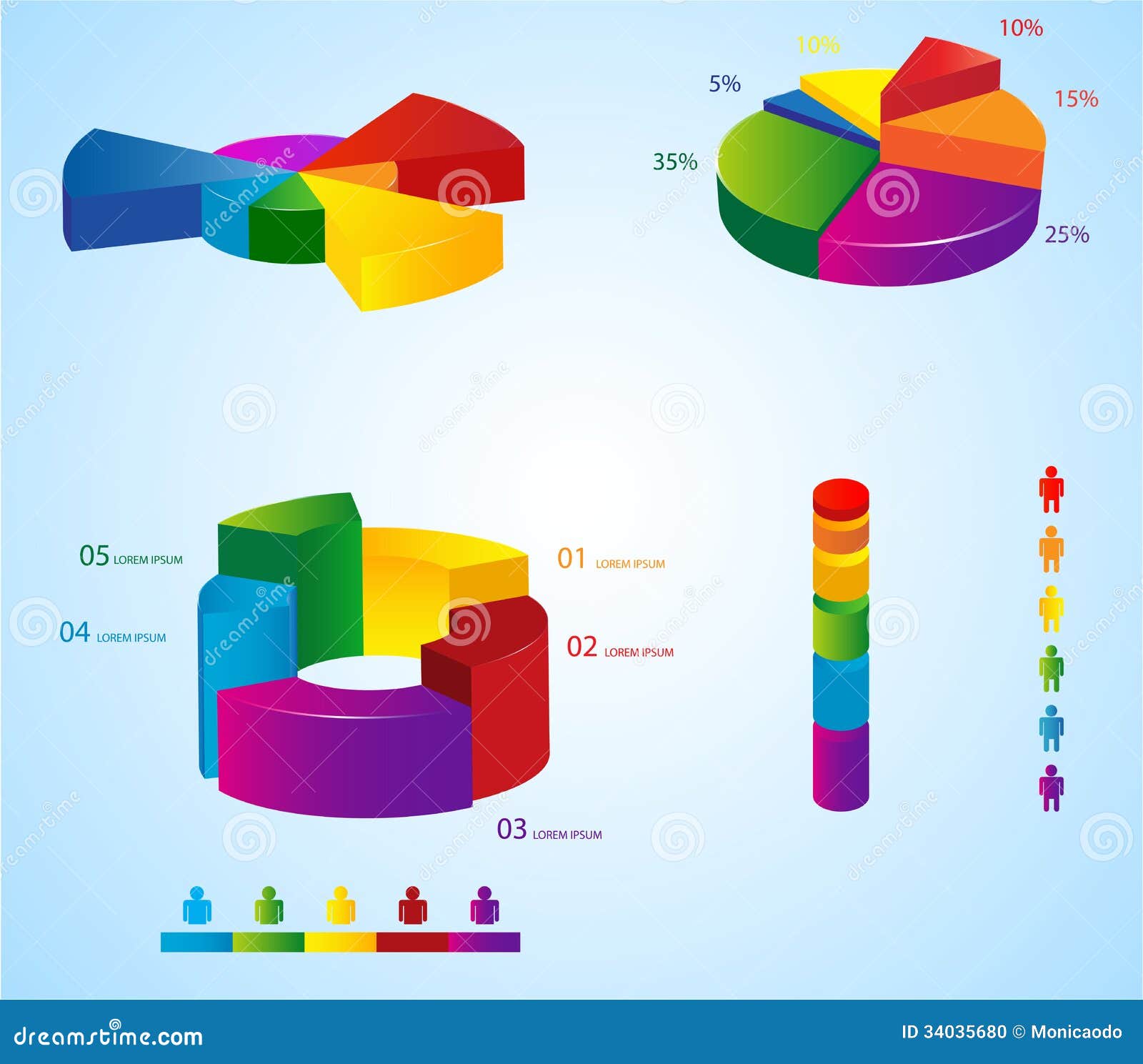 10%
10%
5%
15%
35%
25%

05 LOREM IPSUM
01 LOREM IPSUM
04 LOREM IPSUM
02 LOREM IPSUM
03 LOREM IPSUM

dreamstime.com
ID 34035680 © Monicaodo