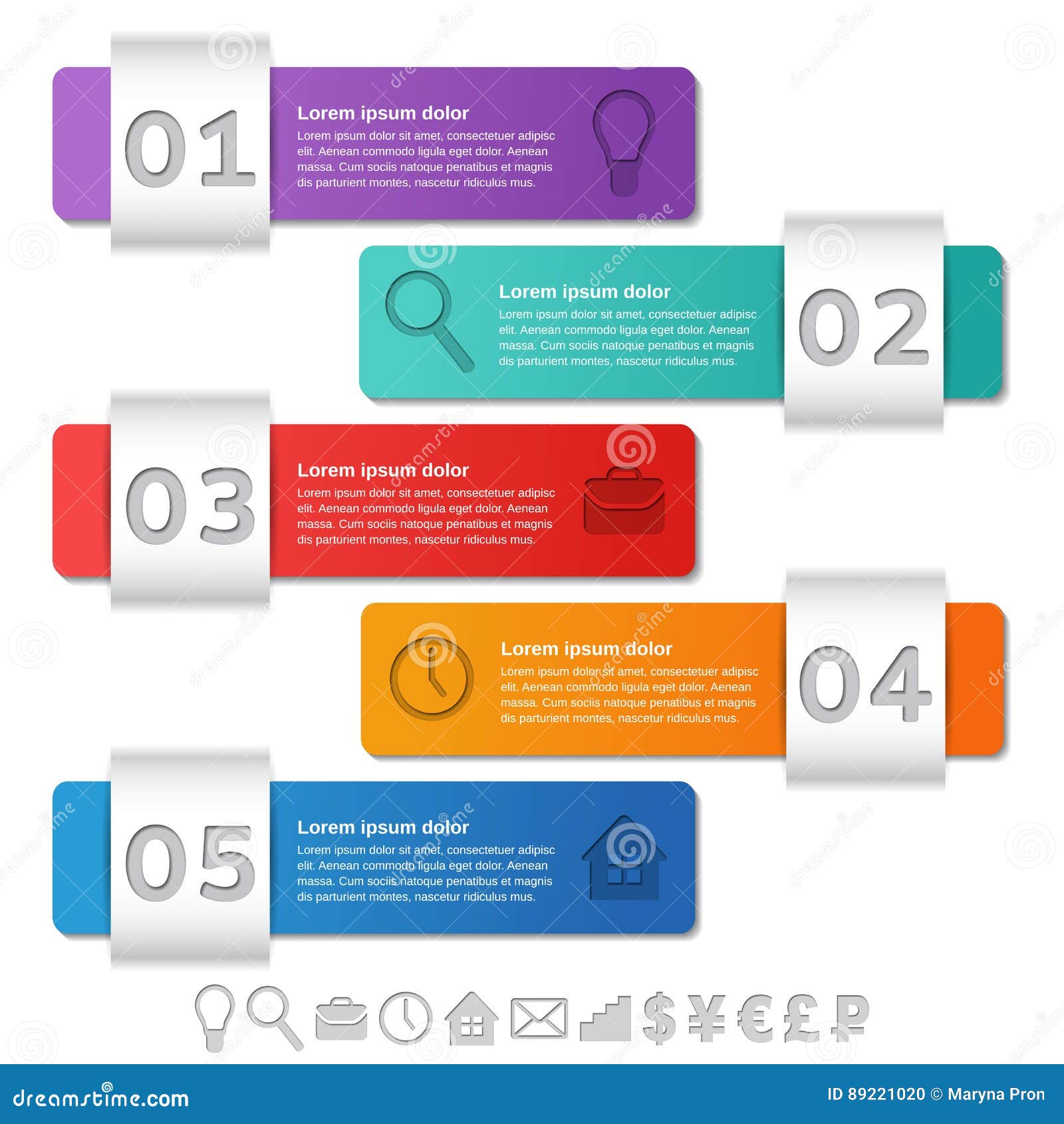 01

Lorem ipsum dolor

Lorem ipsum dolor sit amet, consectetuer adipisc elit. Aenean commodo ligula eget dolor. Aenean massa. Cum sociis natoque penatibus et magnis dis parturient montes, nascetur ridiculus mus.

Lorem ipsum dolor

Lorem ipsum dolor sit amet, consectetuer adipisc elit. Aenean commodo ligula eget dolor. Aenean massa. Cum sociis natoque penatibus et magnis dis parturient montes, nascetur ridiculus mus.

02

03

Lorem ipsum dolor

Lorem ipsum dolor sit amet, consectetuer adipisc elit. Aenean commodo ligula eget dolor. Aenean massa. Cum sociis natoque penatibus et magnis dis parturient montes, nascetur ridiculus mus.

Lorem ipsum dolor

Lorem ipsum dolor sit amet, consectetuer adipisc elit. Aenean commodo ligula eget dolor. Aenean massa. Cum sociis natoque penatibus et magnis dis parturient montes, nascetur ridiculus mus.

04

05

Lorem ipsum dolor

Lorem ipsum dolor sit amet, consectetuer adipisc elit. Aenean commodo ligula eget dolor. Aenean massa. Cum sociis natoque penatibus et magnis dis parturient montes, nascetur ridiculus mus.

$ ¥ € £ ₽

dreamstime.com

ID 89221020 © Maryna Pron