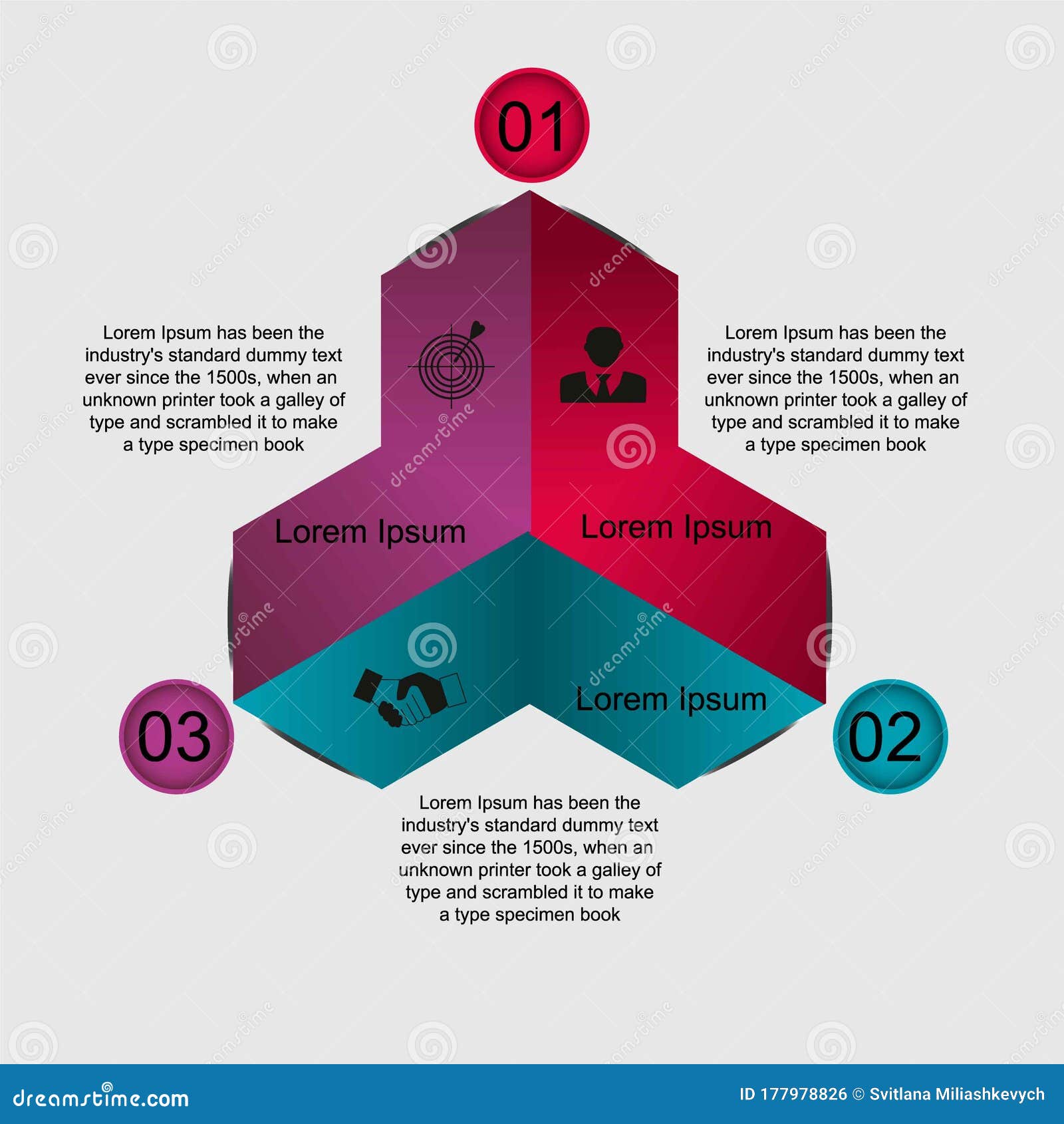 01

Lorem Ipsum has been the industry's standard dummy text ever since the 1500s, when an unknown printer took a galley of type and scrambled it to make a type specimen book

Lorem Ipsum has been the industry's standard dummy text ever since the 1500s, when an unknown printer took a galley of type and scrambled it to make a type specimen book

Lorem Ipsum

Lorem Ipsum

Lorem Ipsum

03

02

Lorem Ipsum has been the industry's standard dummy text ever since the 1500s, when an unknown printer took a galley of type and scrambled it to make a type specimen book

dreamstime.com

ID 177978826 © Svitlana Miliashkevych