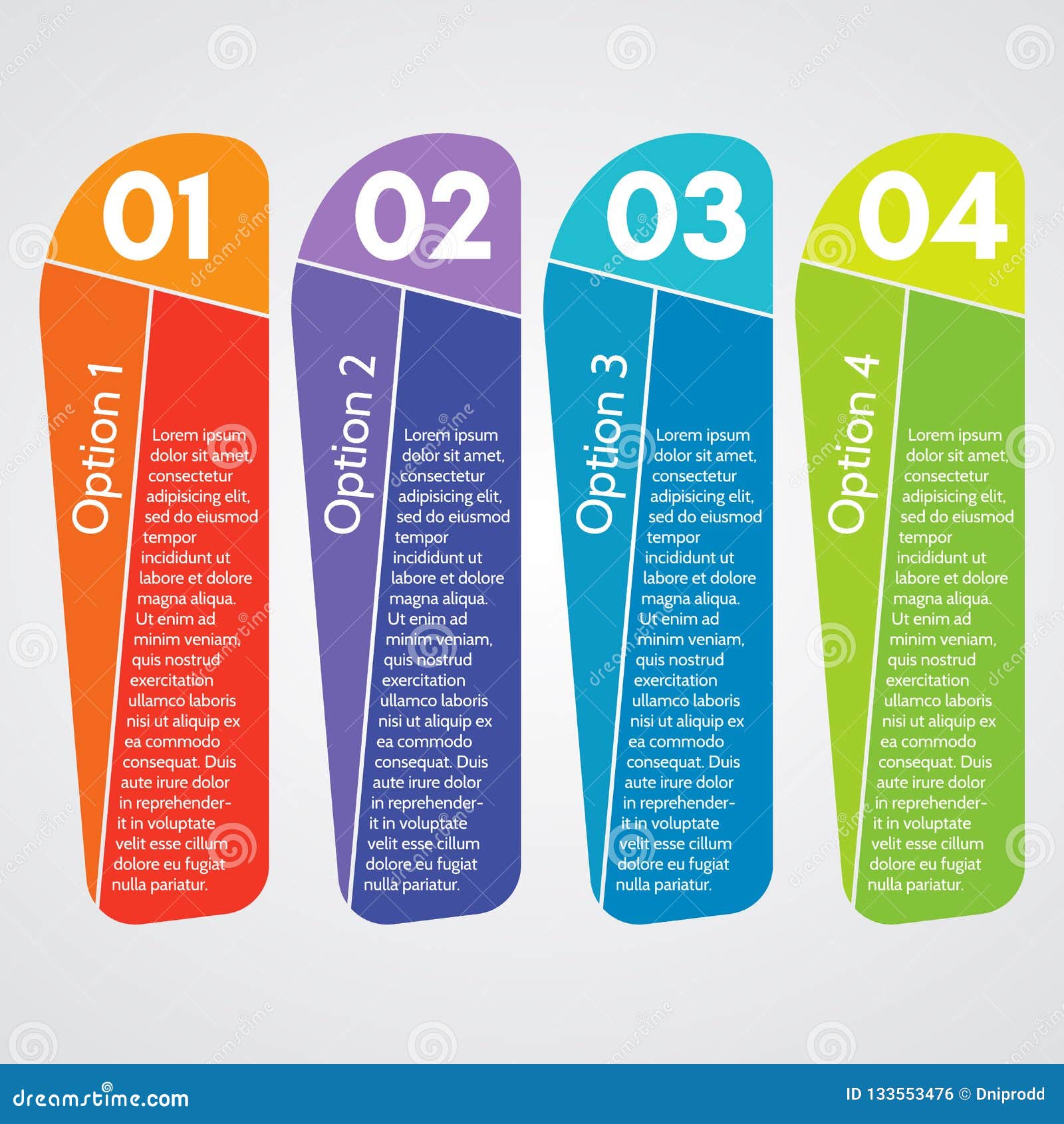 01

Option 1

Lorem ipsum dolor sit amet, consectetur adipisicing elit, sed do eiusmod tempor incididunt ut labore et dolore magna aliqua. Ut enim ad minim veniam, quis nostrud exercitation ullamco laboris nisi ut aliquip ex ea commodo consequat. Duis aute irure dolor in reprehenderit in voluptate velit esse cillum dolore eu fugiat nulla pariatur.

02

Option 2

Lorem ipsum dolor sit amet, consectetur adipisicing elit, sed do eiusmod tempor incididunt ut labore et dolore magna aliqua. Ut enim ad minim veniam, quis nostrud exercitation ullamco laboris nisi ut aliquip ex ea commodo consequat. Duis aute irure dolor in reprehenderit in voluptate velit esse cillum dolore eu fugiat nulla pariatur.

03

Option 3

Lorem ipsum dolor sit amet, consectetur adipisicing elit, sed do eiusmod tempor incididunt ut labore et dolore magna aliqua. Ut enim ad minim veniam, quis nostrud exercitation ullamco laboris nisi ut aliquip ex ea commodo consequat. Duis aute irure dolor in reprehenderit in voluptate velit esse cillum dolore eu fugiat nulla pariatur.

04

Option 4

Lorem ipsum dolor sit amet, consectetur adipisicing elit, sed do eiusmod tempor incididunt ut labore et dolore magna aliqua. Ut enim ad minim veniam, quis nostrud exercitation ullamco laboris nisi ut aliquip ex ea commodo consequat. Duis aute irure dolor in reprehenderit in voluptate velit esse cillum dolore eu fugiat nulla pariatur.

dreamstime.com

ID 133553476 © Dniprodd