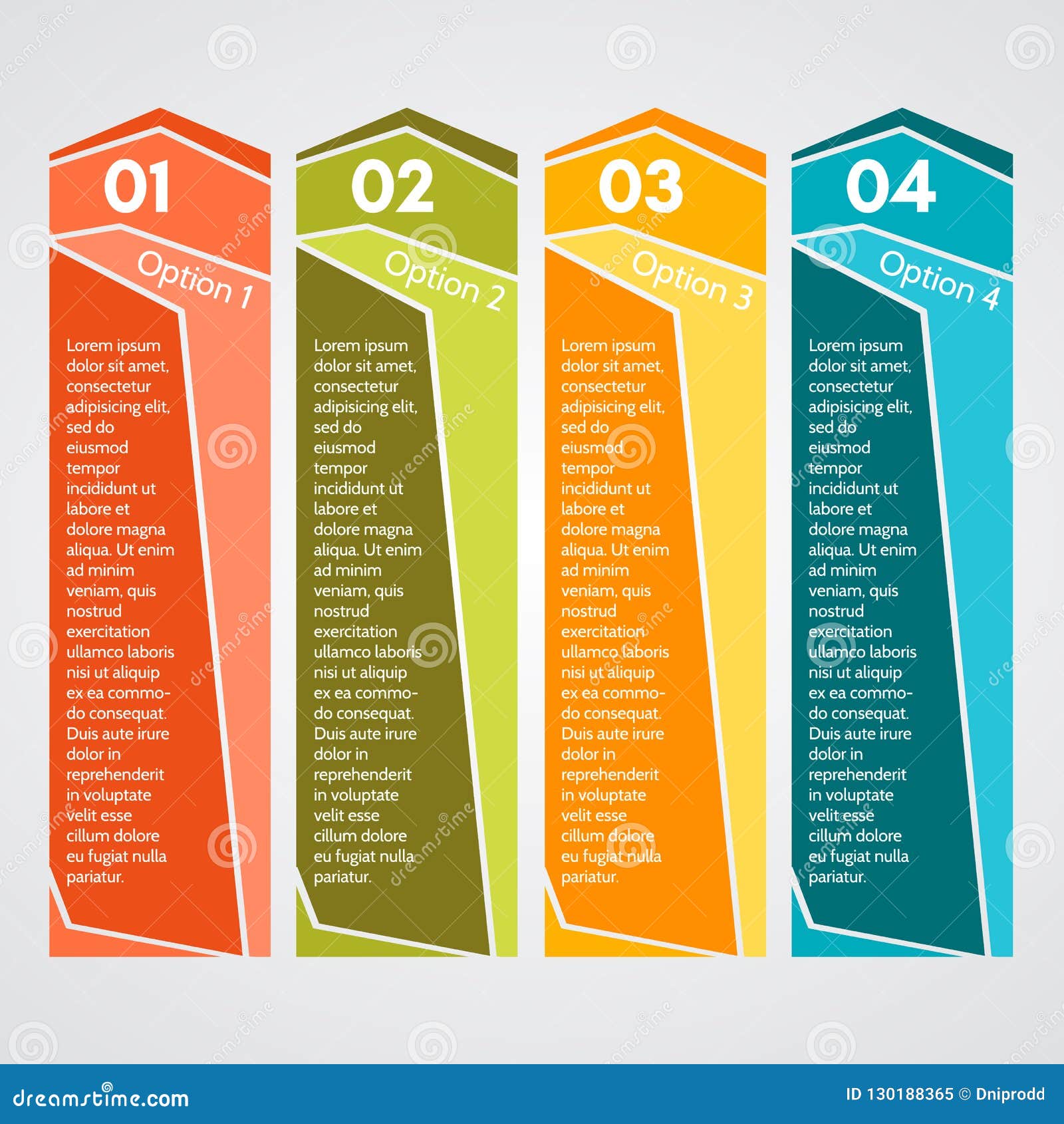 01

Option 1

Lorem ipsum dolor sit amet, consectetur adipisicing elit, sed do eiusmod tempor incididunt ut labore et dolore magna aliqua. Ut enim ad minim veniam, quis nostrud exercitation ullamco laboris nisi ut aliquip ex ea commodo consequat. Duis aute irure dolor in reprehenderit in voluptate velit esse cillum dolore eu fugiat nulla pariatur.

02

Option 2

Lorem ipsum dolor sit amet, consectetur adipisicing elit, sed do eiusmod tempor incididunt ut labore et dolore magna aliqua. Ut enim ad minim veniam, quis nostrud exercitation ullamco laboris nisi ut aliquip ex ea commodo consequat. Duis aute irure dolor in reprehenderit in voluptate velit esse cillum dolore eu fugiat nulla pariatur.

03

Option 3

Lorem ipsum dolor sit amet, consectetur adipisicing elit, sed do eiusmod tempor incididunt ut labore et dolore magna aliqua. Ut enim ad minim veniam, quis nostrud exercitation ullamco laboris nisi ut aliquip ex ea commodo consequat. Duis aute irure dolor in reprehenderit in voluptate velit esse cillum dolore eu fugiat nulla pariatur.

04

Option 4

Lorem ipsum dolor sit amet, consectetur adipisicing elit, sed do eiusmod tempor incididunt ut labore et dolore magna aliqua. Ut enim ad minim veniam, quis nostrud exercitation ullamco laboris nisi ut aliquip ex ea commodo consequat. Duis aute irure dolor in reprehenderit in voluptate velit esse cillum dolore eu fugiat nulla pariatur.

dreamstime.com

ID 130188365 © Dniprodd