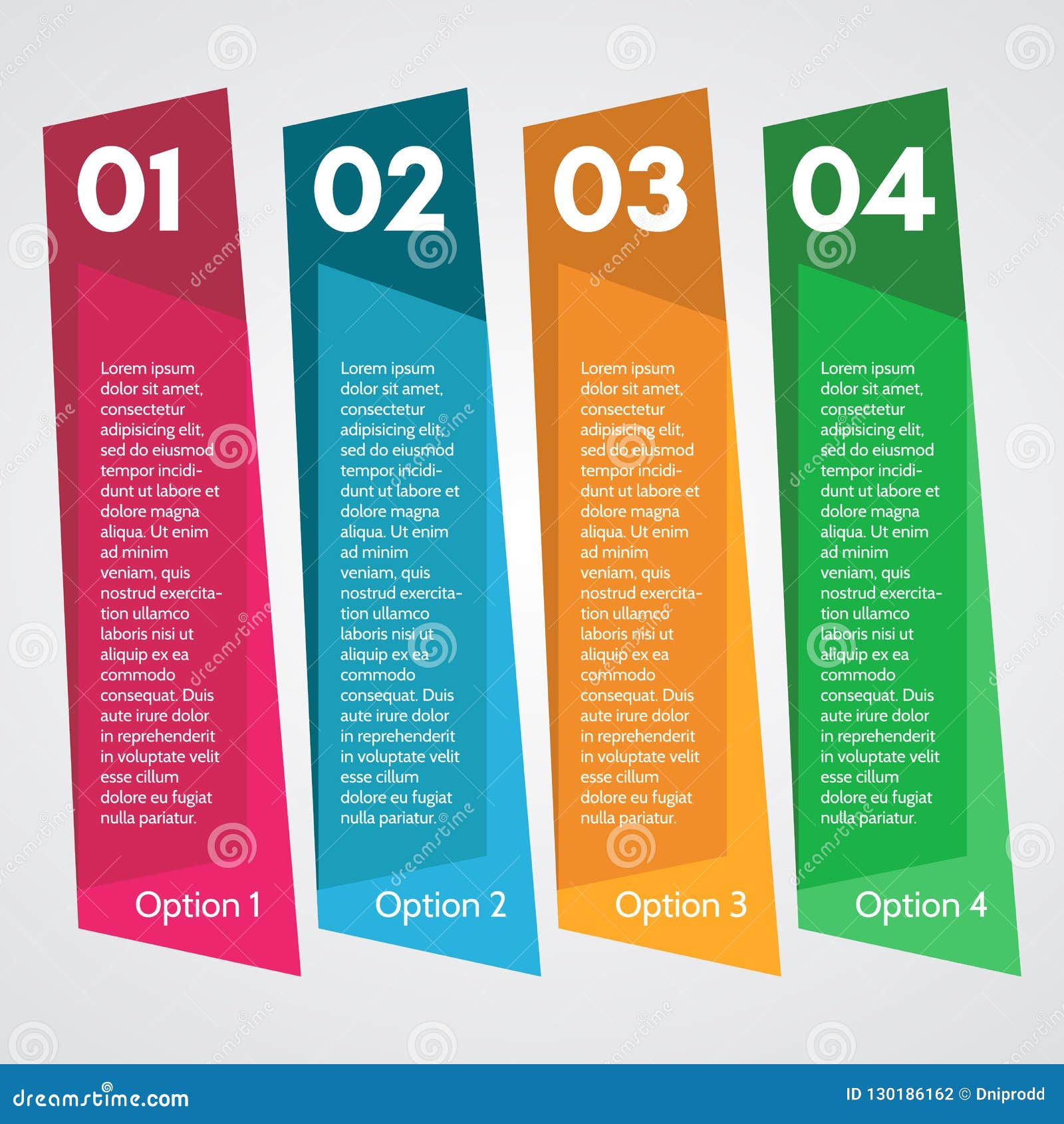 01

Lorem ipsum dolor sit amet, consectetur adipisicing elit, sed do eiusmod tempor incididunt ut labore et dolore magna aliqua. Ut enim ad minim veniam, quis nostrud exercitation ullamco laboris nisi ut aliquip ex ea commodo consequat. Duis aute irure dolor in reprehenderit in voluptate velit esse cillum dolore eu fugiat nulla pariatur.

Option 1

02

Lorem ipsum dolor sit amet, consectetur adipisicing elit, sed do eiusmod tempor incididunt ut labore et dolore magna aliqua. Ut enim ad minim veniam, quis nostrud exercitation ullamco laboris nisi ut aliquip ex ea commodo consequat. Duis aute irure dolor in reprehenderit in voluptate velit esse cillum dolore eu fugiat nulla pariatur.

Option 2

03

Lorem ipsum dolor sit amet, consectetur adipisicing elit, sed do eiusmod tempor incididunt ut labore et dolore magna aliqua. Ut enim ad minim veniam, quis nostrud exercitation ullamco laboris nisi ut aliquip ex ea commodo consequat. Duis aute irure dolor in reprehenderit in voluptate velit esse cillum dolore eu fugiat nulla pariatur.

Option 3

04

Lorem ipsum dolor sit amet, consectetur adipisicing elit, sed do eiusmod tempor incididunt ut labore et dolore magna aliqua. Ut enim ad minim veniam, quis nostrud exercitation ullamco laboris nisi ut aliquip ex ea commodo consequat. Duis aute irure dolor in reprehenderit in voluptate velit esse cillum dolore eu fugiat nulla pariatur.

Option 4

dreamstime.com

ID 130186162 © Dniprodd