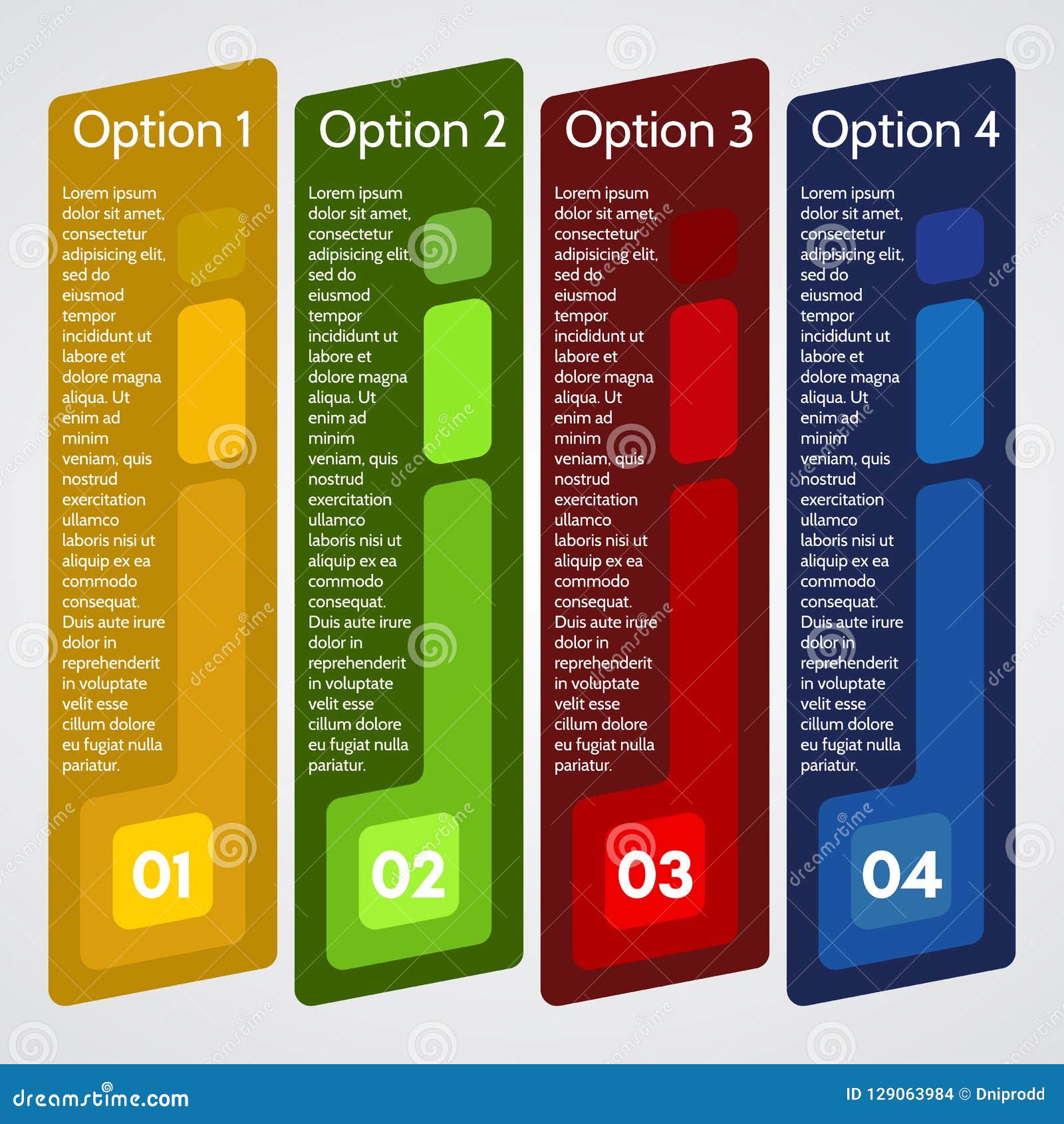 Option 1

Lorem ipsum dolor sit amet, consectetur adipisicing elit, sed do eiusmod tempor incididunt ut labore et dolore magna aliqua. Ut enim ad minim veniam, quis nostrud exercitation ullamco laboris nisi ut aliquip ex ea commodo consequat. Duis aute irure dolor in reprehenderit in voluptate velit esse cillum dolore eu fugiat nulla pariatur.

01

Option 2

Lorem ipsum dolor sit amet, consectetur adipisicing elit, sed do eiusmod tempor incididunt ut labore et dolore magna aliqua. Ut enim ad minim veniam, quis nostrud exercitation ullamco laboris nisi ut aliquip ex ea commodo consequat. Duis aute irure dolor in reprehenderit in voluptate velit esse cillum dolore eu fugiat nulla pariatur.

02

Option 3

Lorem ipsum dolor sit amet, consectetur adipisicing elit, sed do eiusmod tempor incididunt ut labore et dolore magna aliqua. Ut enim ad minim veniam, quis nostrud exercitation ullamco laboris nisi ut aliquip ex ea commodo consequat. Duis aute irure dolor in reprehenderit in voluptate velit esse cillum dolore eu fugiat nulla pariatur.

03

Option 4

Lorem ipsum dolor sit amet, consectetur adipisicing elit, sed do eiusmod tempor incididunt ut labore et dolore magna aliqua. Ut enim ad minim veniam, quis nostrud exercitation ullamco laboris nisi ut aliquip ex ea commodo consequat. Duis aute irure dolor in reprehenderit in voluptate velit esse cillum dolore eu fugiat nulla pariatur.

04

dreamstime.com

ID 129063984 © Dniprodd