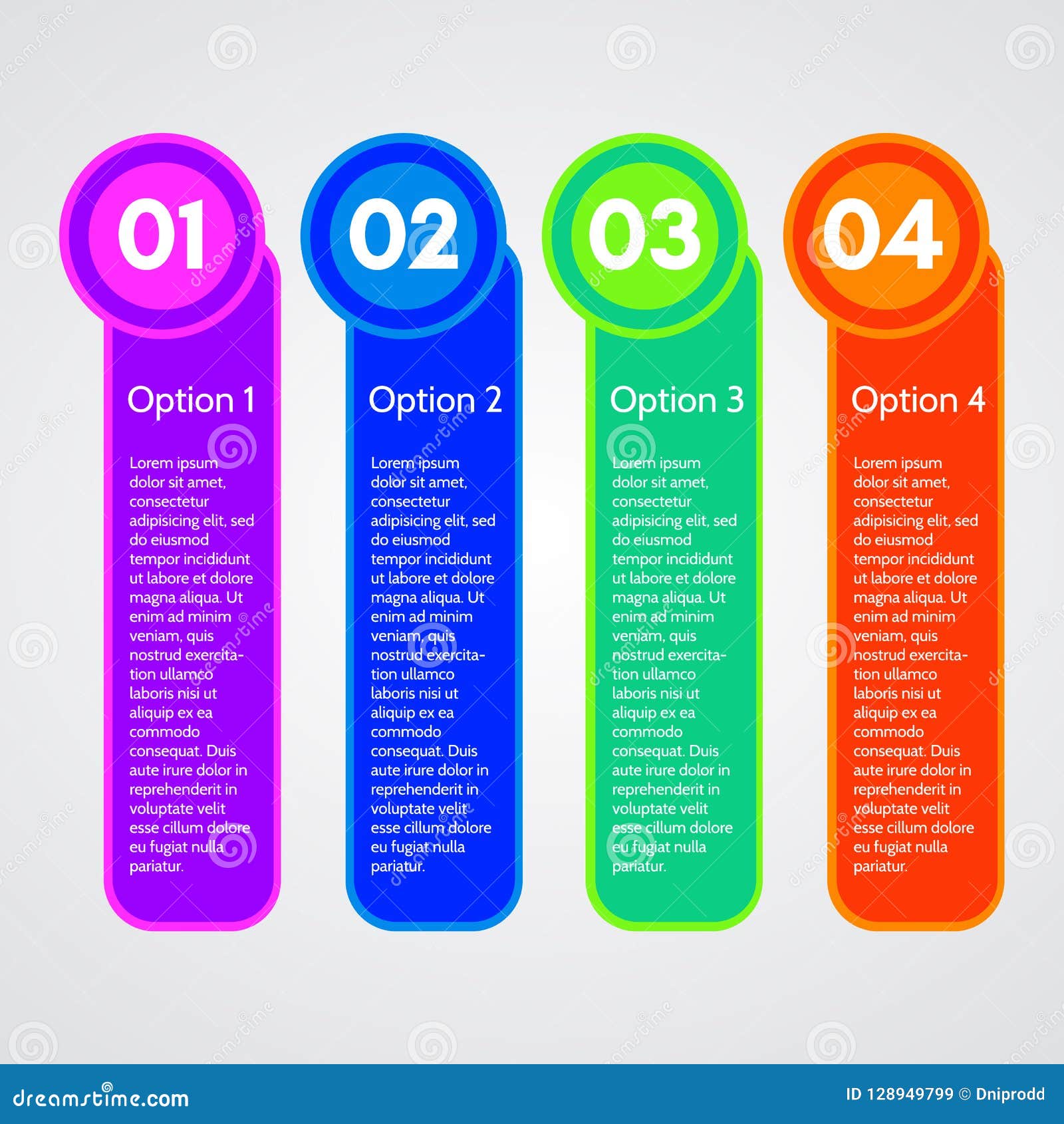 01

Option 1

Lorem ipsum dolor sit amet, consectetur adipisicing elit, sed do eiusmod tempor incididunt ut labore et dolore magna aliqua. Ut enim ad minim veniam, quis nostrud exercitation ullamco laboris nisi ut aliquip ex ea commodo consequat. Duis aute irure dolor in reprehenderit in voluptate velit esse cillum dolore eu fugiat nulla pariatur.

02

Option 2

Lorem ipsum dolor sit amet, consectetur adipisicing elit, sed do eiusmod tempor incididunt ut labore et dolore magna aliqua. Ut enim ad minim veniam, quis nostrud exercitation ullamco laboris nisi ut aliquip ex ea commodo consequat. Duis aute irure dolor in reprehenderit in voluptate velit esse cillum dolore eu fugiat nulla pariatur.

03

Option 3

Lorem ipsum dolor sit amet, consectetur adipisicing elit, sed do eiusmod tempor incididunt ut labore et dolore magna aliqua. Ut enim ad minim veniam, quis nostrud exercitation ullamco laboris nisi ut aliquip ex ea commodo consequat. Duis aute irure dolor in reprehenderit in voluptate velit esse cillum dolore eu fugiat nulla pariatur.

04

Option 4

Lorem ipsum dolor sit amet, consectetur adipisicing elit, sed do eiusmod tempor incididunt ut labore et dolore magna aliqua. Ut enim ad minim veniam, quis nostrud exercitation ullamco laboris nisi ut aliquip ex ea commodo consequat. Duis aute irure dolor in reprehenderit in voluptate velit esse cillum dolore eu fugiat nulla pariatur.

dreamstime.com

ID 128949799 © Dniprodd