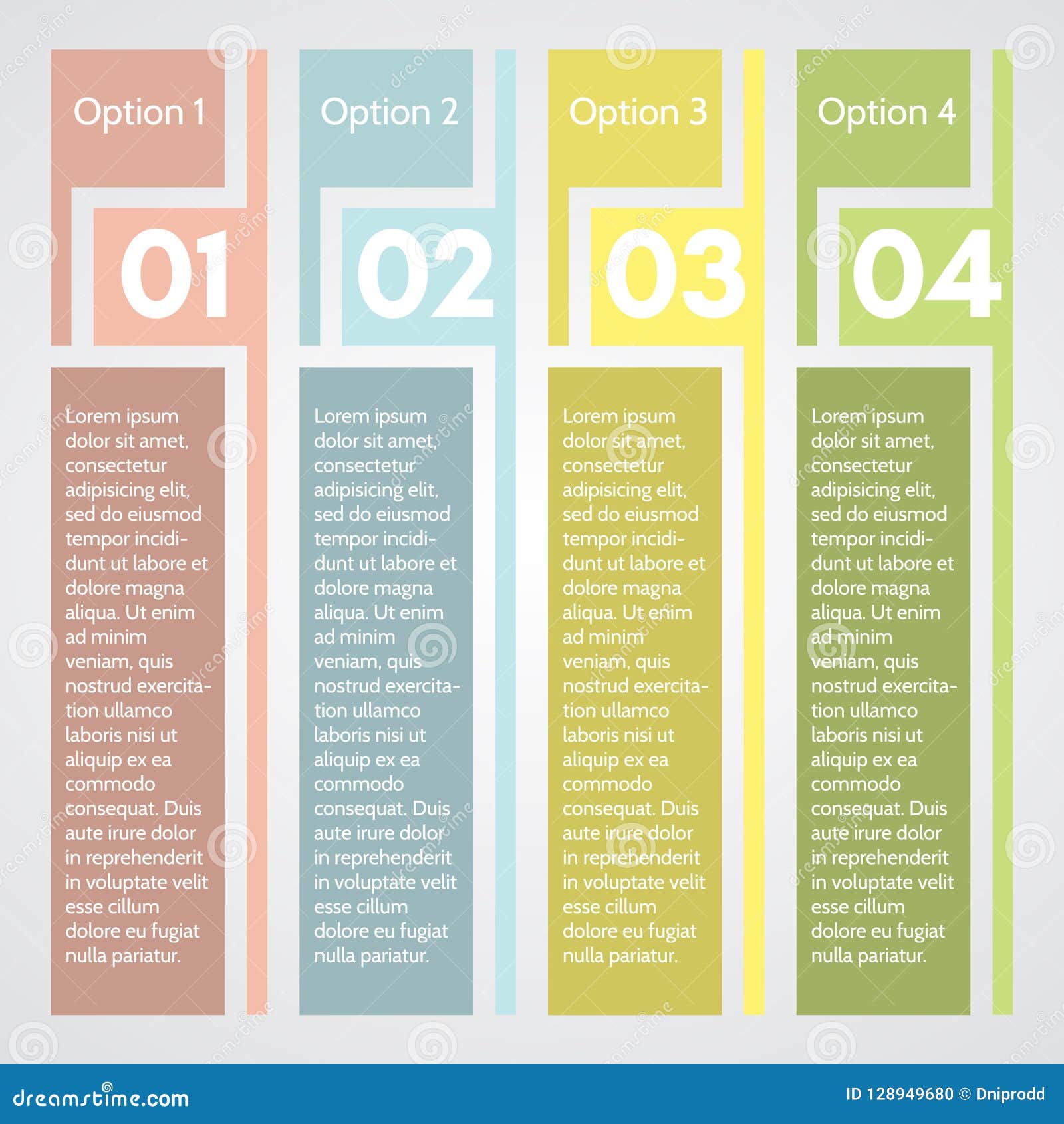 Option 1

01

Lorem ipsum dolor sit amet, consectetur adipisicing elit, sed do eiusmod tempor incididunt ut labore et dolore magna aliqua. Ut enim ad minim veniam, quis nostrud exercitation ullamco laboris nisi ut aliquip ex ea commodo consequat. Duis aute irure dolor in reprehenderit in voluptate velit esse cillum dolore eu fugiat nulla pariatur.

Option 2

02

Lorem ipsum dolor sit amet, consectetur adipisicing elit, sed do eiusmod tempor incididunt ut labore et dolore magna aliqua. Ut enim ad minim veniam, quis nostrud exercitation ullamco laboris nisi ut aliquip ex ea commodo consequat. Duis aute irure dolor in reprehenderit in voluptate velit esse cillum dolore eu fugiat nulla pariatur.

Option 3

03

Lorem ipsum dolor sit amet, consectetur adipisicing elit, sed do eiusmod tempor incididunt ut labore et dolore magna aliqua. Ut enim ad minim veniam, quis nostrud exercitation ullamco laboris nisi ut aliquip ex ea commodo consequat. Duis aute irure dolor in reprehenderit in voluptate velit esse cillum dolore eu fugiat nulla pariatur.

Option 4

04

Lorem ipsum dolor sit amet, consectetur adipisicing elit, sed do eiusmod tempor incididunt ut labore et dolore magna aliqua. Ut enim ad minim veniam, quis nostrud exercitation ullamco laboris nisi ut aliquip ex ea commodo consequat. Duis aute irure dolor in reprehenderit in voluptate velit esse cillum dolore eu fugiat nulla pariatur.

dreamstime.com

ID 128949680 © Dniprodd