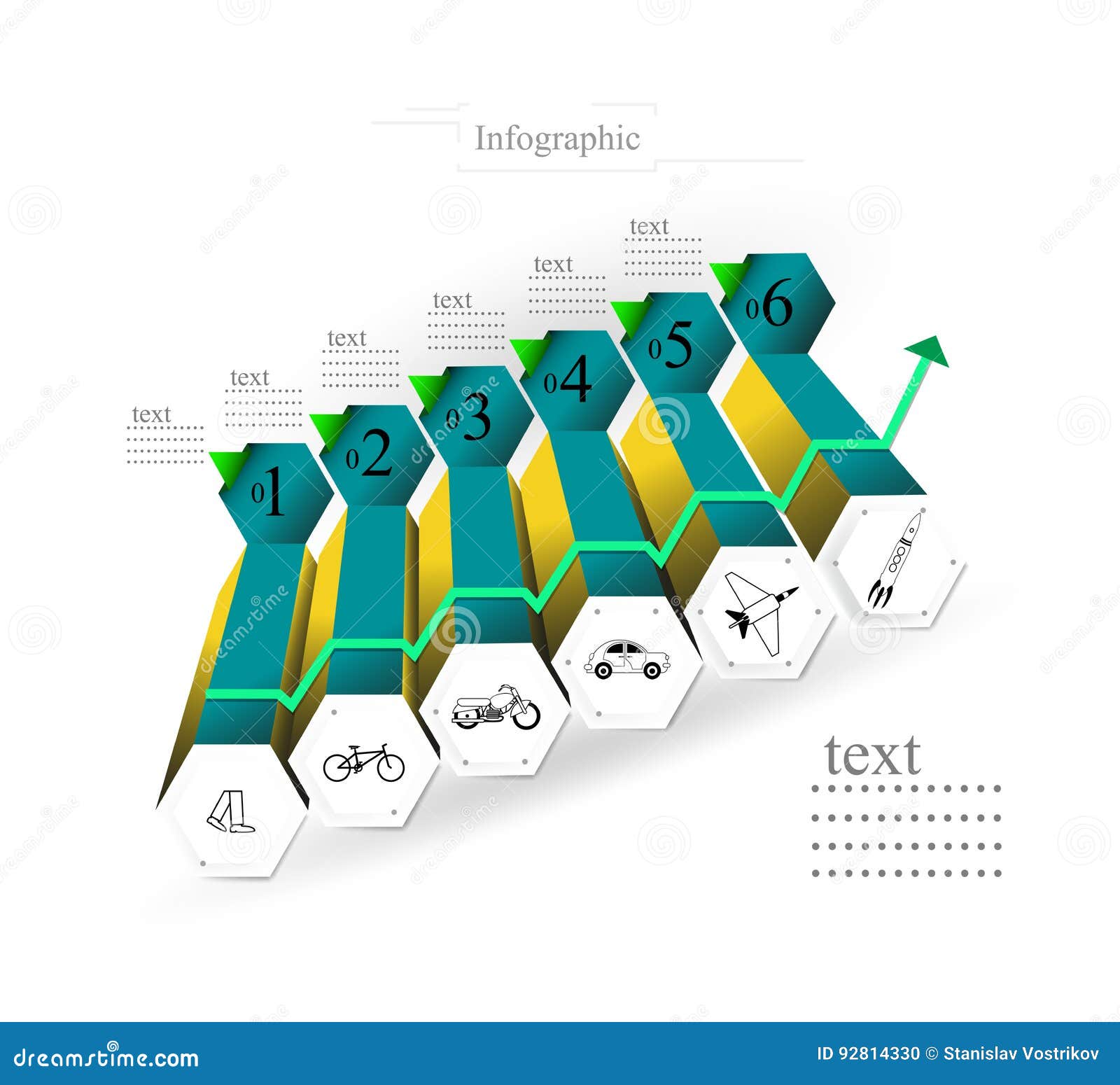 Infographic

text

text

text

text

text

text

01

02

03

04

05

06

text

dreamstime.com

ID 92814330 © Stanislav Vostrikov