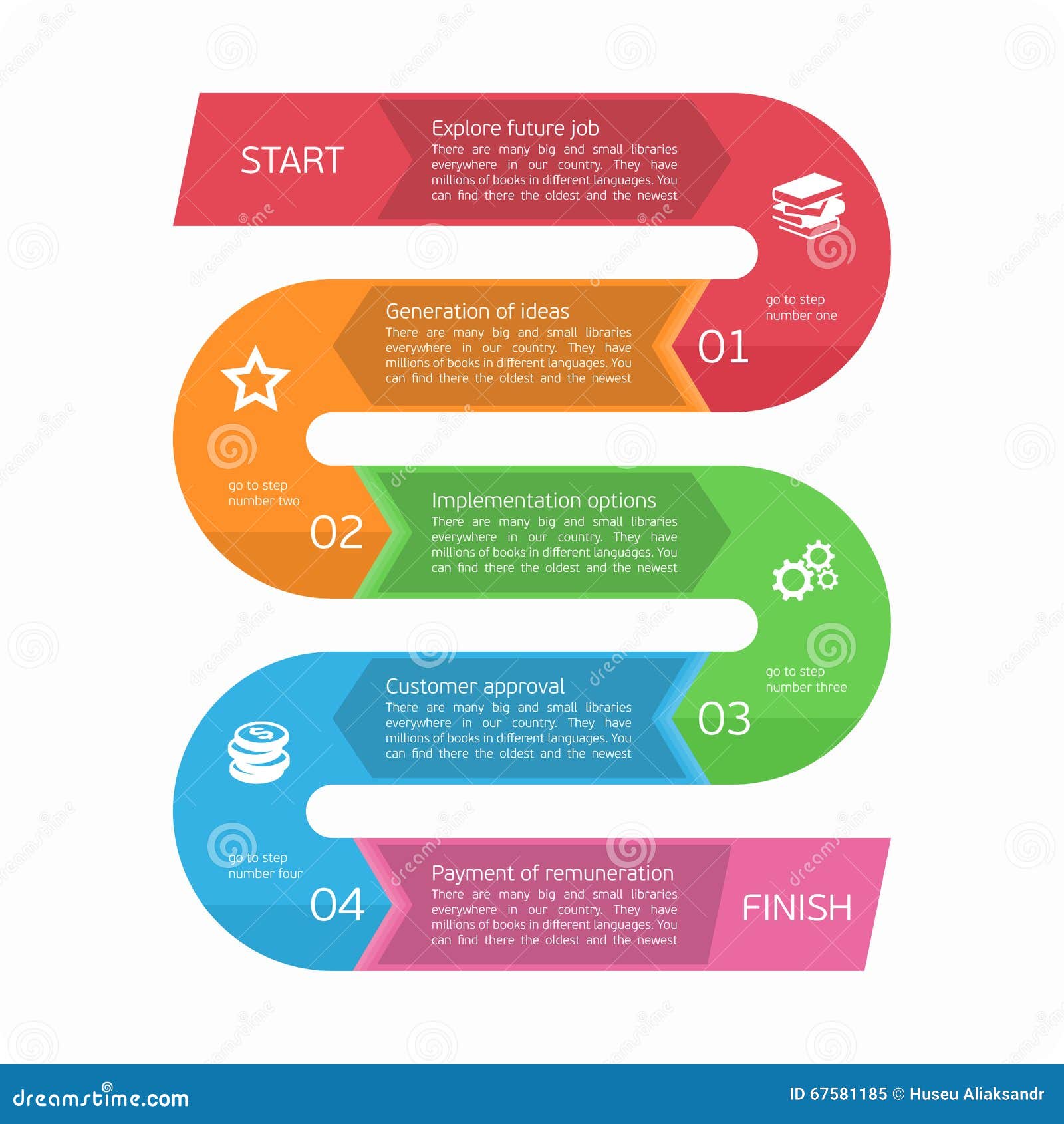 START

Explore future job
There are many big and small libraries everywhere in our country. They have millions of books in different languages. You can find there the oldest and the newest

go to step number one

01

Generation of ideas
There are many big and small libraries everywhere in our country. They have millions of books in different languages. You can find there the oldest and the newest

go to step number two

02

Implementation options
There are many big and small libraries everywhere in our country. They have millions of books in different languages. You can find there the oldest and the newest

go to step number three

03

Customer approval
There are many big and small libraries everywhere in our country. They have millions of books in different languages. You can find there the oldest and the newest

go to step number four

04

Payment of remuneration
There are many big and small libraries everywhere in our country. They have millions of books in different languages. You can find there the oldest and the newest

FINISH

dreamstime.com

ID 67581185 © Huseu Aliaksandr