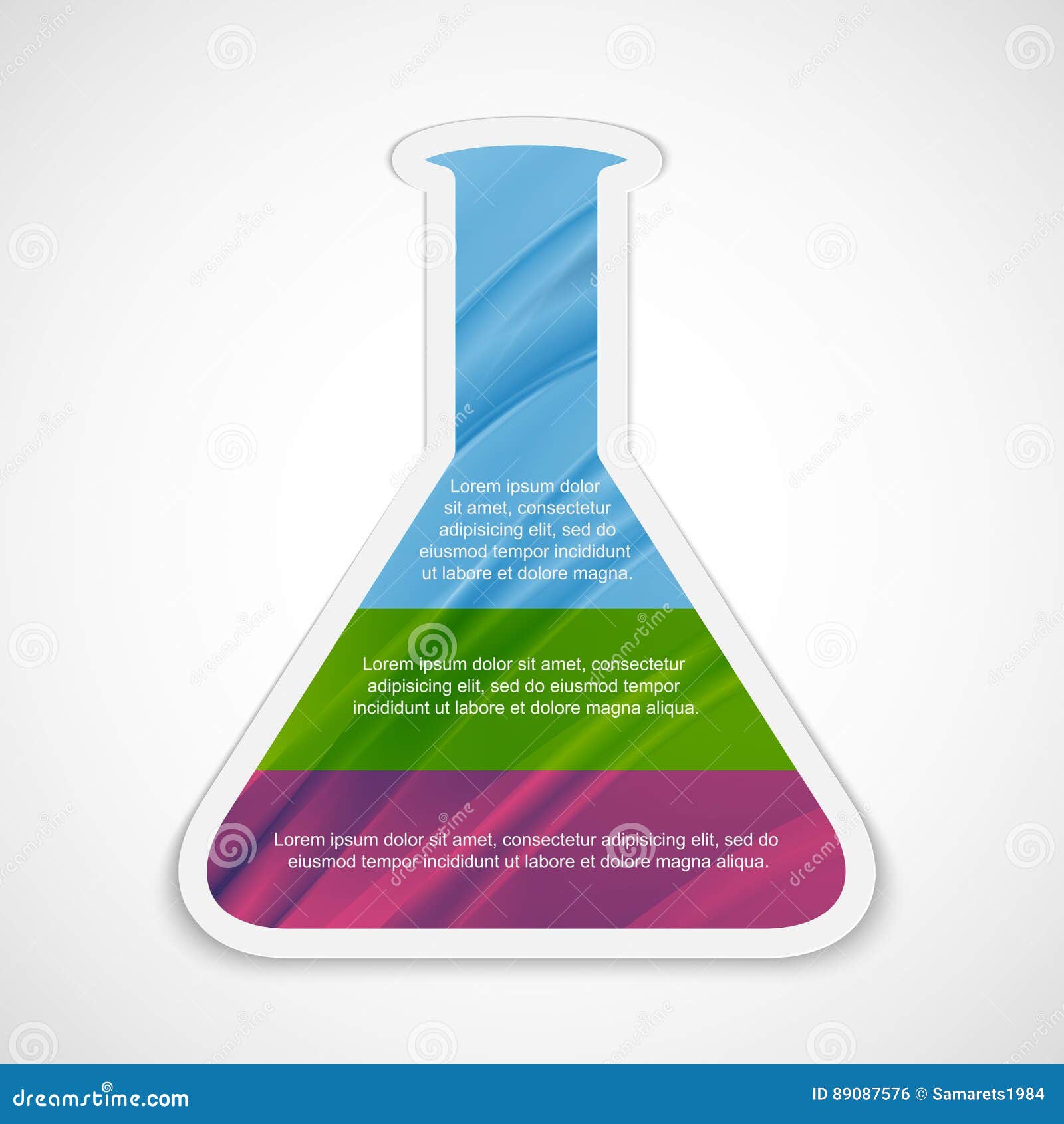 Lorem ipsum dolor sit amet, consectetur adipisicing elit, sed do eiusmod tempor incididunt ut labore et dolore magna.

Lorem ipsum dolor sit amet, consectetur adipisicing elit, sed do eiusmod tempor incididunt ut labore et dolore magna aliqua.

Lorem ipsum dolor sit amet, consectetur adipisicing elit, sed do eiusmod tempor incididunt ut labore et dolore magna aliqua.

dreamstime.com

ID 89087576 © Samarets1984