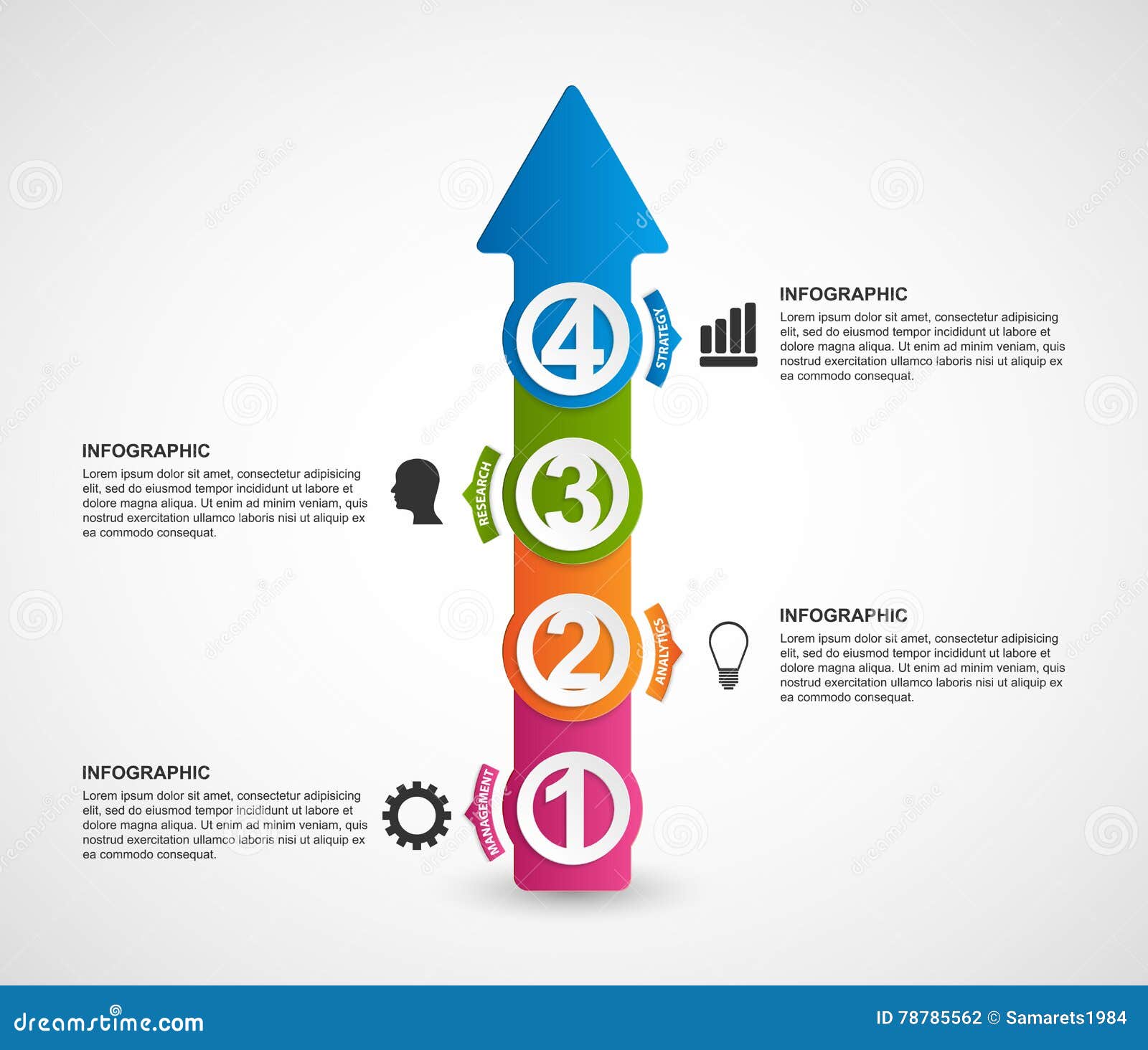 4

STRATEGY

INFOGRAPHIC

Lorem ipsum dolor sit amet, consectetur adipisicing elit, sed do eiusmod tempor incididunt ut labore et dolore magna aliqua. Ut enim ad minim veniam, quis nostrud exercitation ullamco laboris nisi ut aliquip ex ea commodo consequat.

INFOGRAPHIC

Lorem ipsum dolor sit amet, consectetur adipisicing elit, sed do eiusmod tempor incididunt ut labore et dolore magna aliqua. Ut enim ad minim veniam, quis nostrud exercitation ullamco laboris nisi ut aliquip ex ea commodo consequat.

RESEARCH

3

2

ANALYTICS

INFOGRAPHIC

Lorem ipsum dolor sit amet, consectetur adipisicing elit, sed do eiusmod tempor incididunt ut labore et dolore magna aliqua. Ut enim ad minim veniam, quis nostrud exercitation ullamco laboris nisi ut aliquip ex ea commodo consequat.

INFOGRAPHIC

Lorem ipsum dolor sit amet, consectetur adipisicing elit, sed do eiusmod tempor incididunt ut labore et dolore magna aliqua. Ut enim ad minim veniam, quis nostrud exercitation ullamco laboris nisi ut aliquip ex ea commodo consequat.

MANAGEMENT

1

dreamstime.com

ID 78785562 © Samarets1984