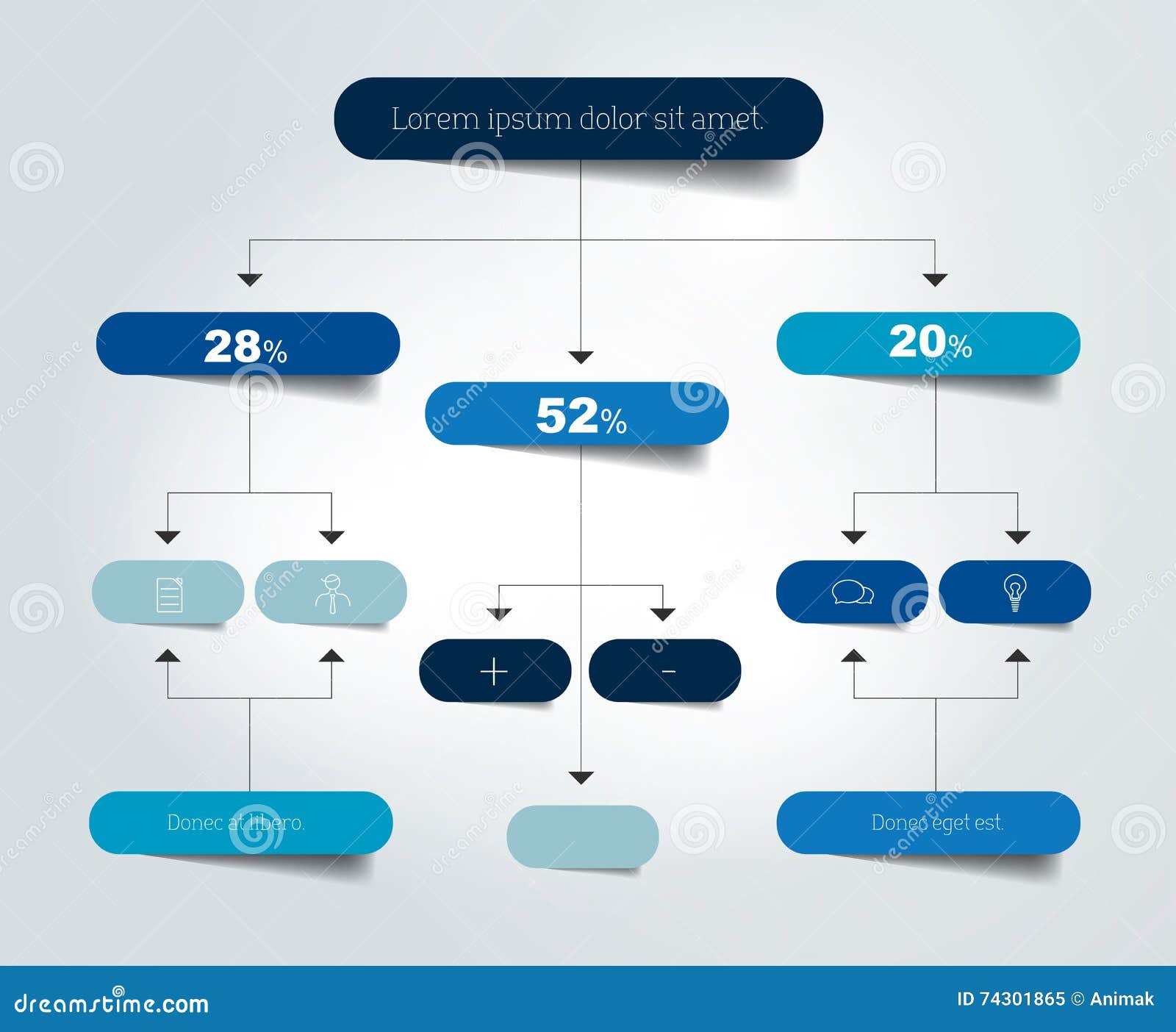 Lorem ipsum dolor sit amet.

28%

52%

20%

+

-

Donec at libero.

Donec eget est.

dreamstime.com

ID 74301865 © Animak