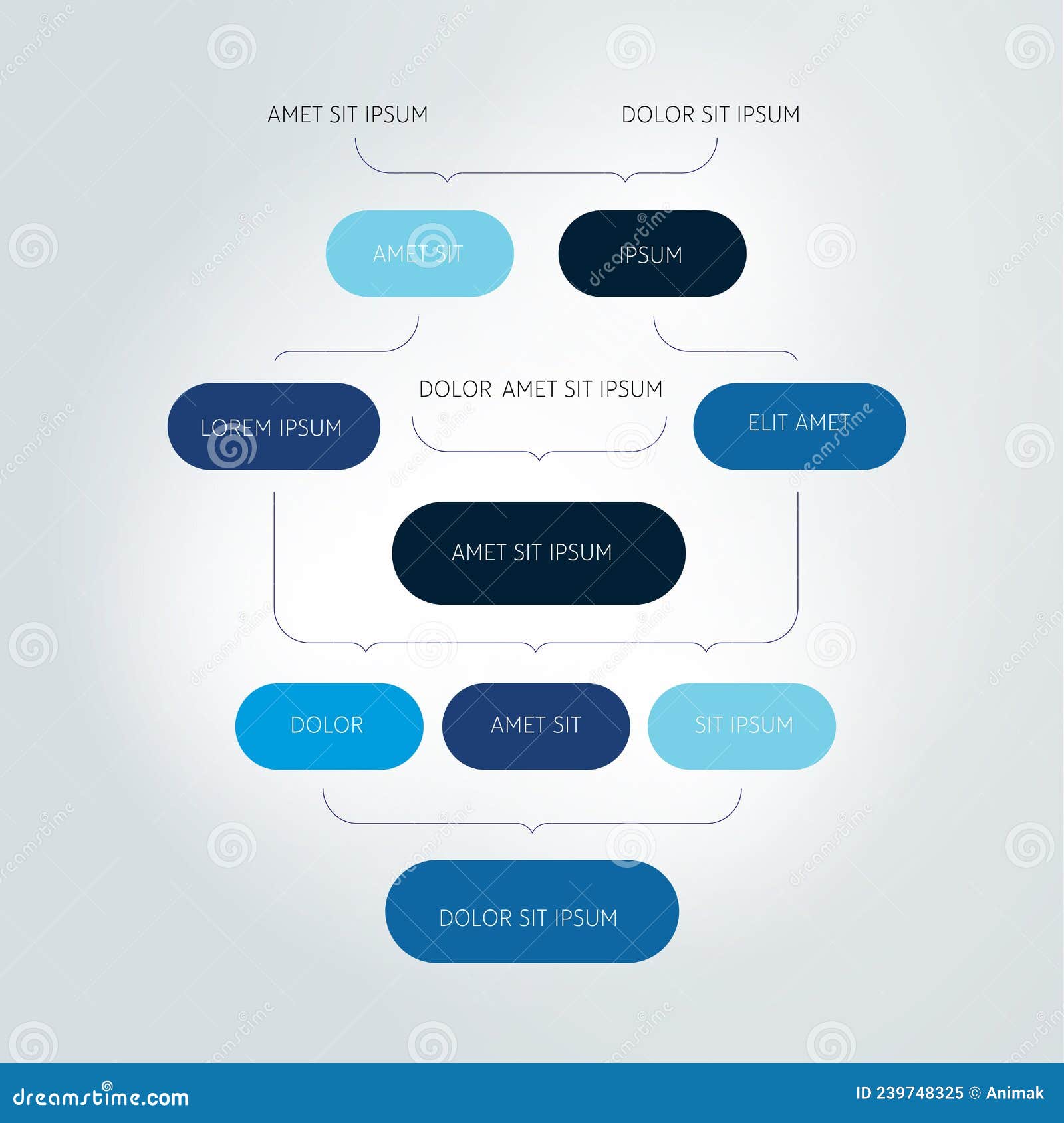 AMET SIT IPSUM

DOLOR SIT IPSUM

AMET SIT

IPSUM

LOREM IPSUM

DOLOR AMET SIT IPSUM

ELIT AMET

AMET SIT IPSUM

DOLOR

AMET SIT

SIT IPSUM

DOLOR SIT IPSUM

dreamstime.com

ID 239748325 © Animak