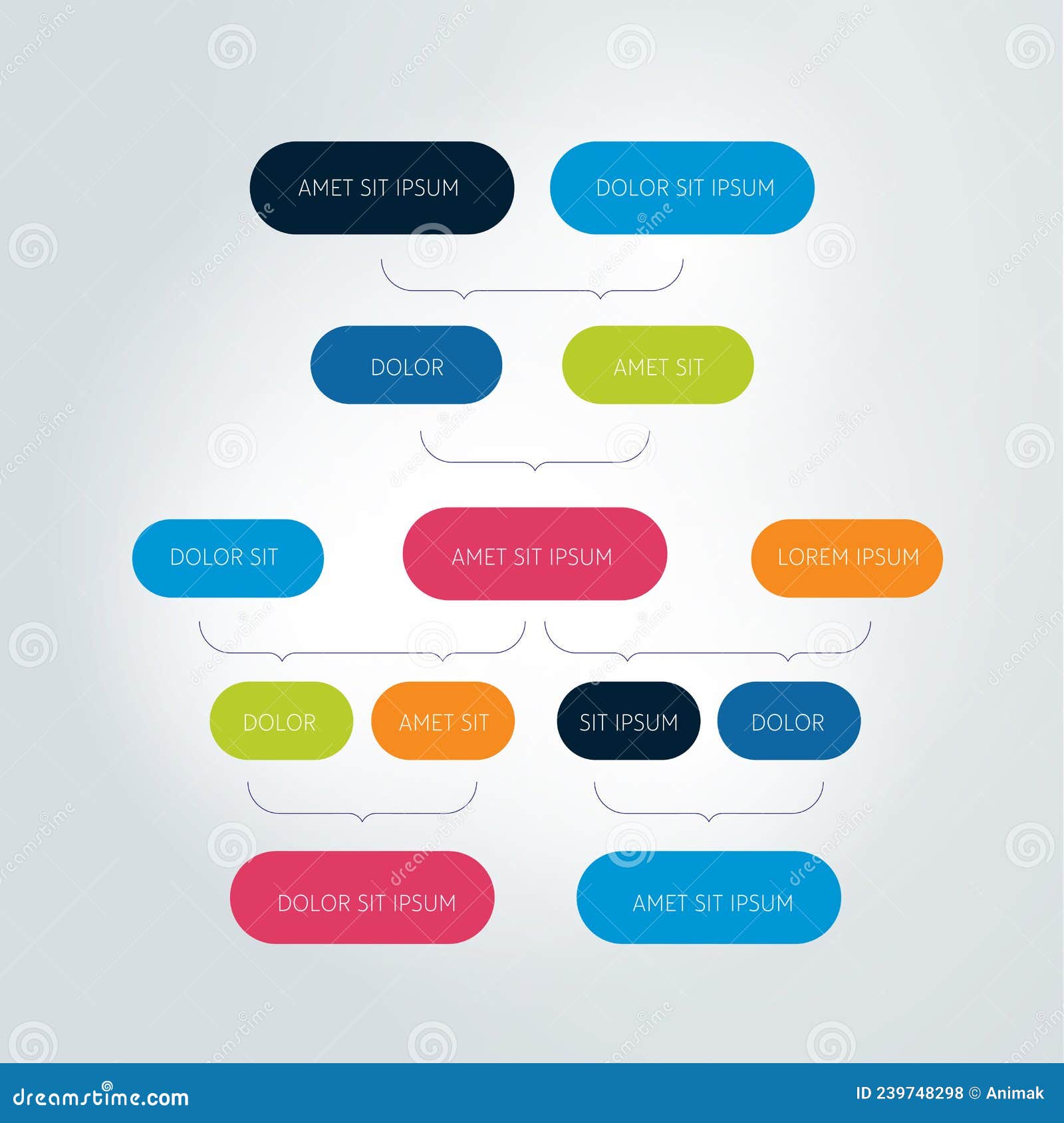 AMET SIT IPSUM

DOLOR SIT IPSUM

DOLOR

AMET SIT

DOLOR SIT

AMET SIT IPSUM

LOREM IPSUM

DOLOR

AMET SIT

SIT IPSUM

DOLOR

DOLOR SIT IPSUM

AMET SIT IPSUM

dreamstime.com

ID 239748298 © Animak