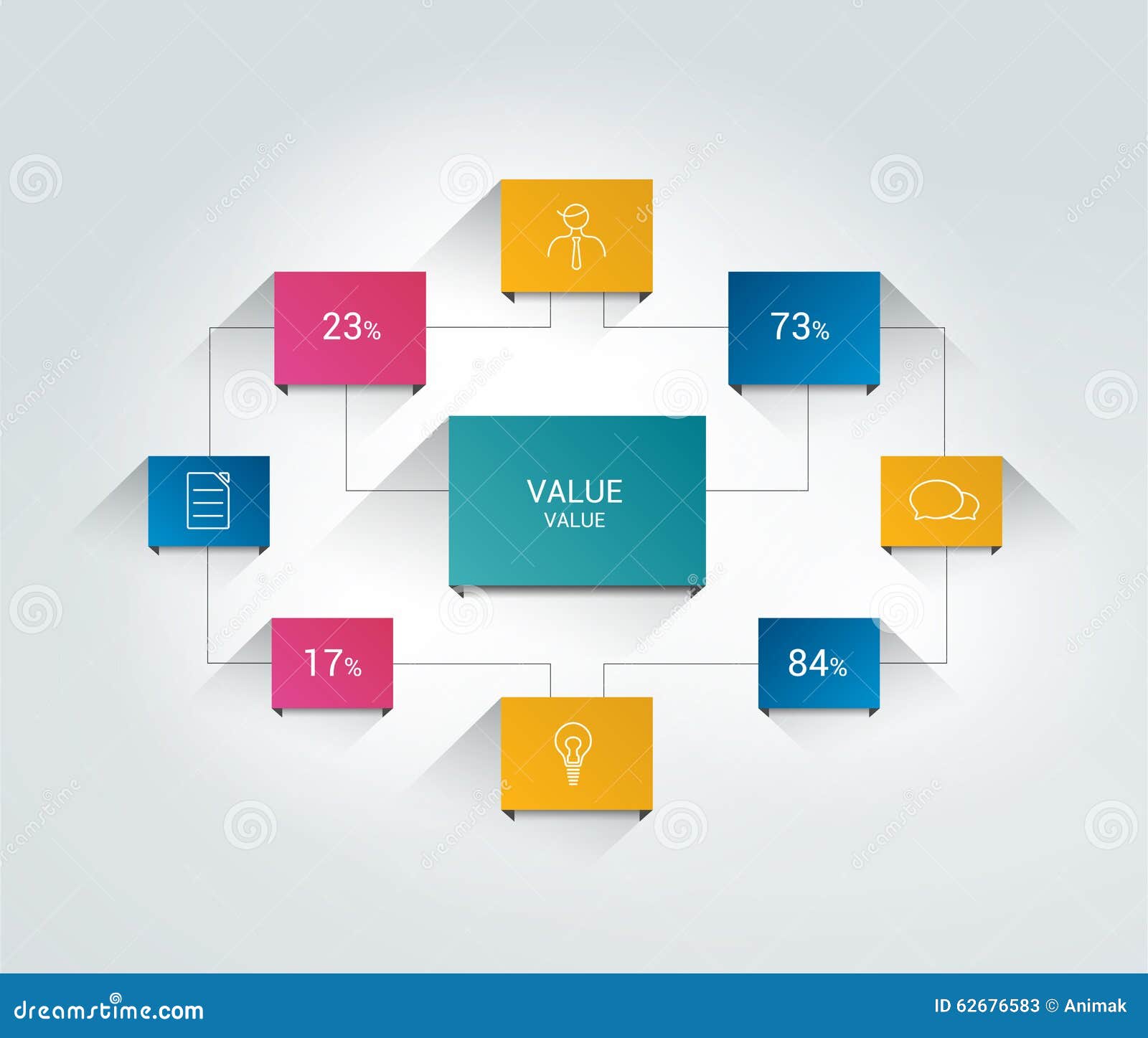 23%

73%

VALUE
VALUE

17%

84%

dreamstime.com

ID 62676583 © Animak