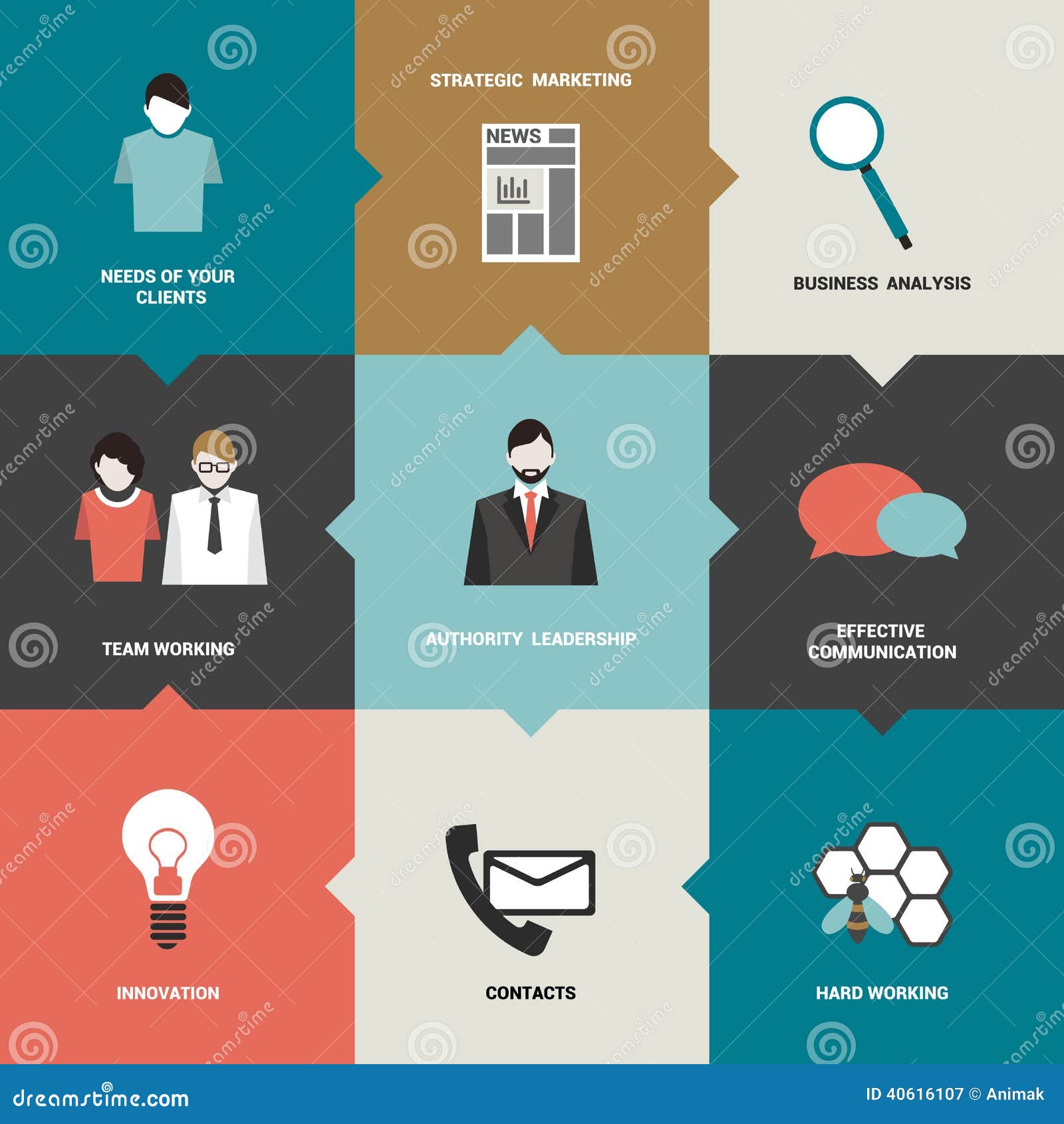 NEEDS OF YOUR CLIENTS

STRATEGIC MARKETING

NEWS

BUSINESS ANALYSIS

TEAM WORKING

AUTHORITY LEADERSHIP

EFFECTIVE COMMUNICATION

INNOVATION

CONTACTS

HARD WORKING

dreamstime.com

ID 40616107 © Animak