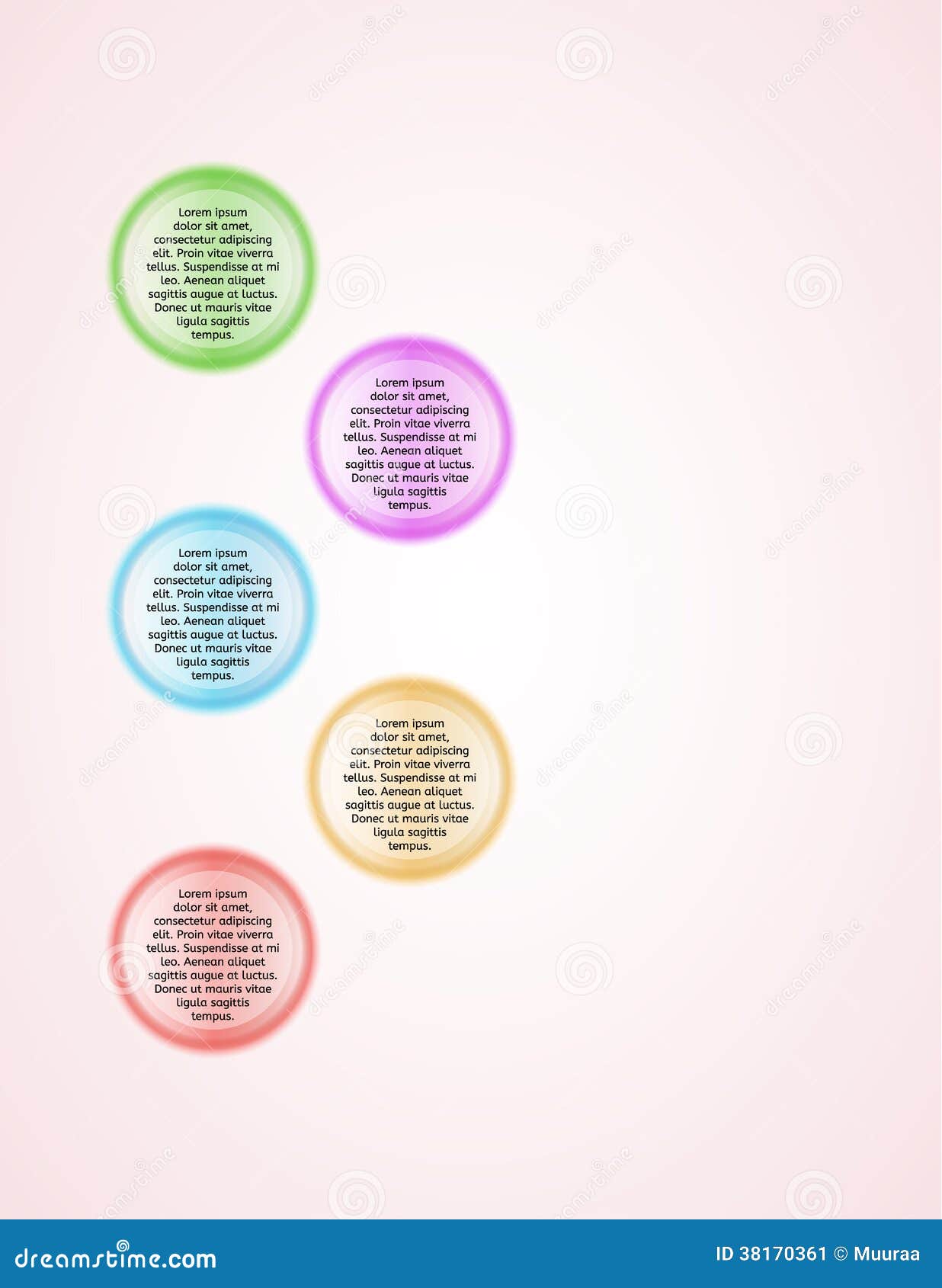 Lorem ipsum dolor sit amet, consectetur adipiscing elit. Proin vitae viverra tellus. Suspendisse at mi leo. Aenean aliquet sagittis augue at luctus. Donec ut mauris vitae ligula sagittis tempus.

Lorem ipsum dolor sit amet, consectetur adipiscing elit. Proin vitae viverra tellus. Suspendisse at mi leo. Aenean aliquet sagittis augue at luctus. Donec ut mauris vitae ligula sagittis tempus.

Lorem ipsum dolor sit amet, consectetur adipiscing elit. Proin vitae viverra tellus. Suspendisse at mi leo. Aenean aliquet sagittis augue at luctus. Donec ut mauris vitae ligula sagittis tempus.

Lorem ipsum dolor sit amet, consectetur adipiscing elit. Proin vitae viverra tellus. Suspendisse at mi leo. Aenean aliquet sagittis augue at luctus. Donec ut mauris vitae ligula sagittis tempus.

Lorem ipsum dolor sit amet, consectetur adipiscing elit. Proin vitae viverra tellus. Suspendisse at mi leo. Aenean aliquet sagittis augue at luctus. Donec ut mauris vitae ligula sagittis tempus.

dreamstime.com

ID 38170361 © Muuraa