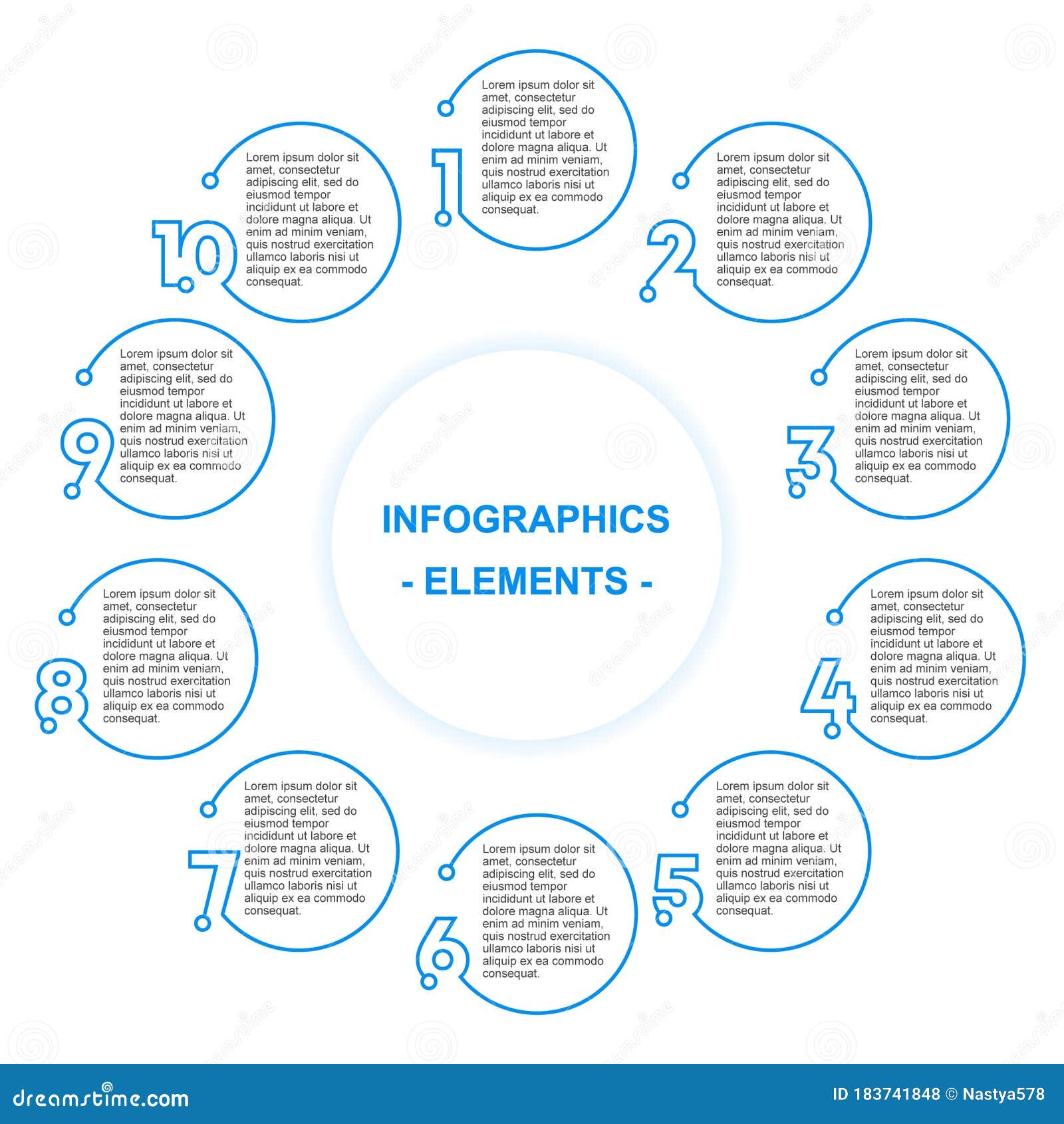 INFOGRAPHICS

- ELEMENTS -

1
Lorem ipsum dolor sit amet, consectetur adipiscing elit, sed do eiusmod tempor incididunt ut labore et dolore magna aliqua. Ut enim ad minim veniam, quis nostrud exercitation ullamco laboris nisi ut aliquip ex ea commodo consequat.

2
Lorem ipsum dolor sit amet, consectetur adipiscing elit, sed do eiusmod tempor incididunt ut labore et dolore magna aliqua. Ut enim ad minim veniam, quis nostrud exercitation ullamco laboris nisi ut aliquip ex ea commodo consequat.

3
Lorem ipsum dolor sit amet, consectetur adipiscing elit, sed do eiusmod tempor incididunt ut labore et dolore magna aliqua. Ut enim ad minim veniam, quis nostrud exercitation ullamco laboris nisi ut aliquip ex ea commodo consequat.

4
Lorem ipsum dolor sit amet, consectetur adipiscing elit, sed do eiusmod tempor incididunt ut labore et dolore magna aliqua. Ut enim ad minim veniam, quis nostrud exercitation ullamco laboris nisi ut aliquip ex ea commodo consequat.

5
Lorem ipsum dolor sit amet, consectetur adipiscing elit, sed do eiusmod tempor incididunt ut labore et dolore magna aliqua. Ut enim ad minim veniam, quis nostrud exercitation ullamco laboris nisi ut aliquip ex ea commodo consequat.

6
Lorem ipsum dolor sit amet, consectetur adipiscing elit, sed do eiusmod tempor incididunt ut labore et dolore magna aliqua. Ut enim ad minim veniam, quis nostrud exercitation ullamco laboris nisi ut aliquip ex ea commodo consequat.

7
Lorem ipsum dolor sit amet, consectetur adipiscing elit, sed do eiusmod tempor incididunt ut labore et dolore magna aliqua. Ut enim ad minim veniam, quis nostrud exercitation ullamco laboris nisi ut aliquip ex ea commodo consequat.

8
Lorem ipsum dolor sit amet, consectetur adipiscing elit, sed do eiusmod tempor incididunt ut labore et dolore magna aliqua. Ut enim ad minim veniam, quis nostrud exercitation ullamco laboris nisi ut aliquip ex ea commodo consequat.

9
Lorem ipsum dolor sit amet, consectetur adipiscing elit, sed do eiusmod tempor incididunt ut labore et dolore magna aliqua. Ut enim ad minim veniam, quis nostrud exercitation ullamco laboris nisi ut aliquip ex ea commodo consequat.

10
Lorem ipsum dolor sit amet, consectetur adipiscing elit, sed do eiusmod tempor incididunt ut labore et dolore magna aliqua. Ut enim ad minim veniam, quis nostrud exercitation ullamco laboris nisi ut aliquip ex ea commodo consequat.

dreamstime.com
ID 183741848 © Nastya578