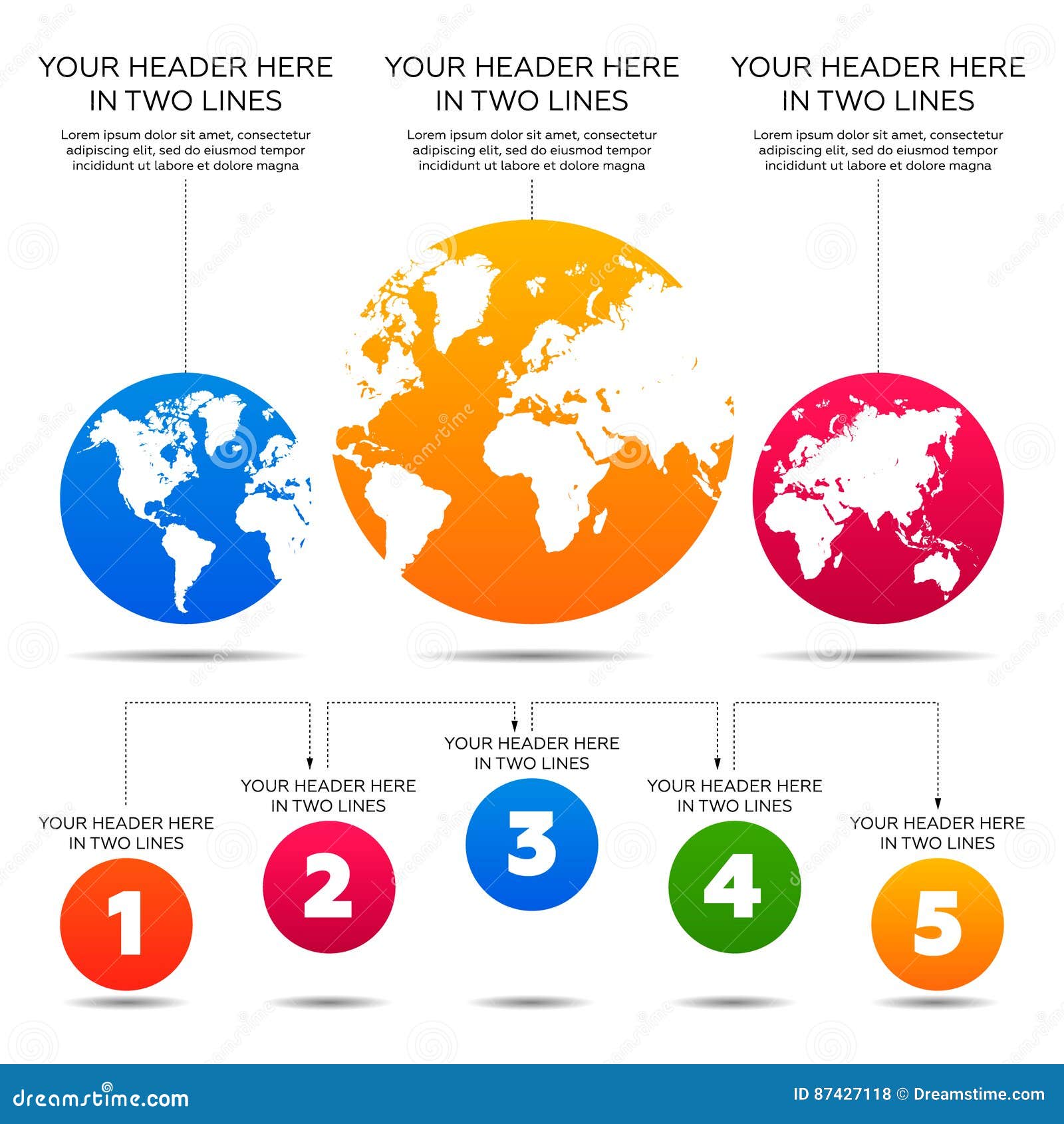 YOUR HEADER HERE IN TWO LINES

Lorem ipsum dolor sit amet, consectetur adipiscing elit, sed do eiusmod tempor incididunt ut labore et dolore magna

YOUR HEADER HERE IN TWO LINES

Lorem ipsum dolor sit amet, consectetur adipiscing elit, sed do eiusmod tempor incididunt ut labore et dolore magna

YOUR HEADER HERE IN TWO LINES

Lorem ipsum dolor sit amet, consectetur adipiscing elit, sed do eiusmod tempor incididunt ut labore et dolore magna

YOUR HEADER HERE IN TWO LINES

1

YOUR HEADER HERE IN TWO LINES

2

YOUR HEADER HERE IN TWO LINES

3

YOUR HEADER HERE IN TWO LINES

4

YOUR HEADER HERE IN TWO LINES

5

dreamstime.com

ID 87427118 © Dreamstime.com