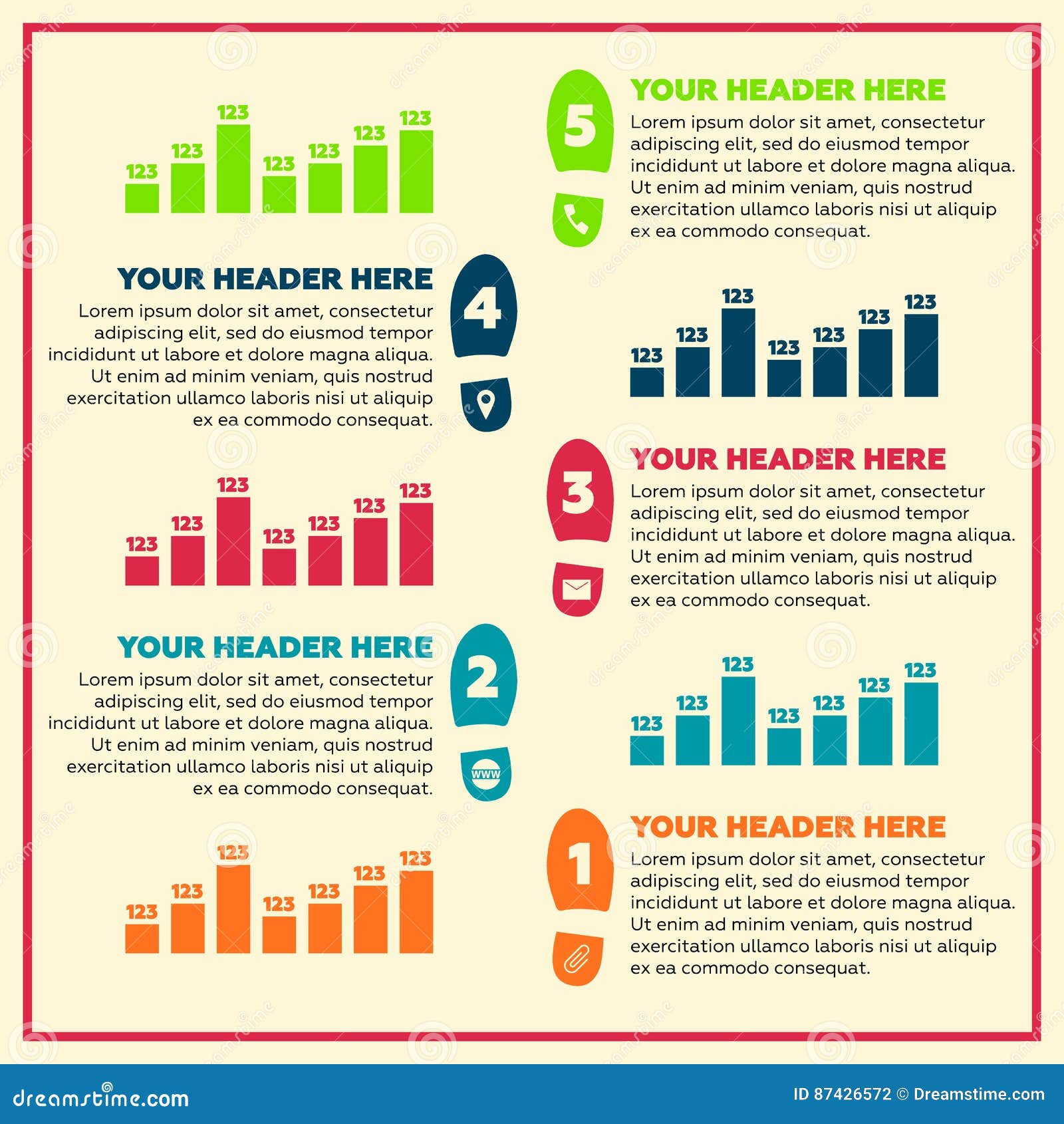 123 123 123 123 123 123 123

5

YOUR HEADER HERE

Lorem ipsum dolor sit amet, consectetur adipiscing elit, sed do eiusmod tempor incididunt ut labore et dolore magna aliqua. Ut enim ad minim veniam, quis nostrud exercitation ullamco laboris nisi ut aliquip ex ea commodo consequat.

YOUR HEADER HERE

Lorem ipsum dolor sit amet, consectetur adipiscing elit, sed do eiusmod tempor incididunt ut labore et dolore magna aliqua. Ut enim ad minim veniam, quis nostrud exercitation ullamco laboris nisi ut aliquip ex ea commodo consequat.

4

123 123 123 123 123 123 123

123 123 123 123 123 123 123

3

YOUR HEADER HERE

Lorem ipsum dolor sit amet, consectetur adipiscing elit, sed do eiusmod tempor incididunt ut labore et dolore magna aliqua. Ut enim ad minim veniam, quis nostrud exercitation ullamco laboris nisi ut aliquip ex ea commodo consequat.

YOUR HEADER HERE

Lorem ipsum dolor sit amet, consectetur adipiscing elit, sed do eiusmod tempor incididunt ut labore et dolore magna aliqua. Ut enim ad minim veniam, quis nostrud exercitation ullamco laboris nisi ut aliquip ex ea commodo consequat.

2

www

123 123 123 123 123 123 123

123 123 123 123 123 123 123

1

YOUR HEADER HERE

Lorem ipsum dolor sit amet, consectetur adipiscing elit, sed do eiusmod tempor incididunt ut labore et dolore magna aliqua. Ut enim ad minim veniam, quis nostrud exercitation ullamco laboris nisi ut aliquip ex ea commodo consequat.

dreamstime.com

ID 87426572 © Dreamstime.com