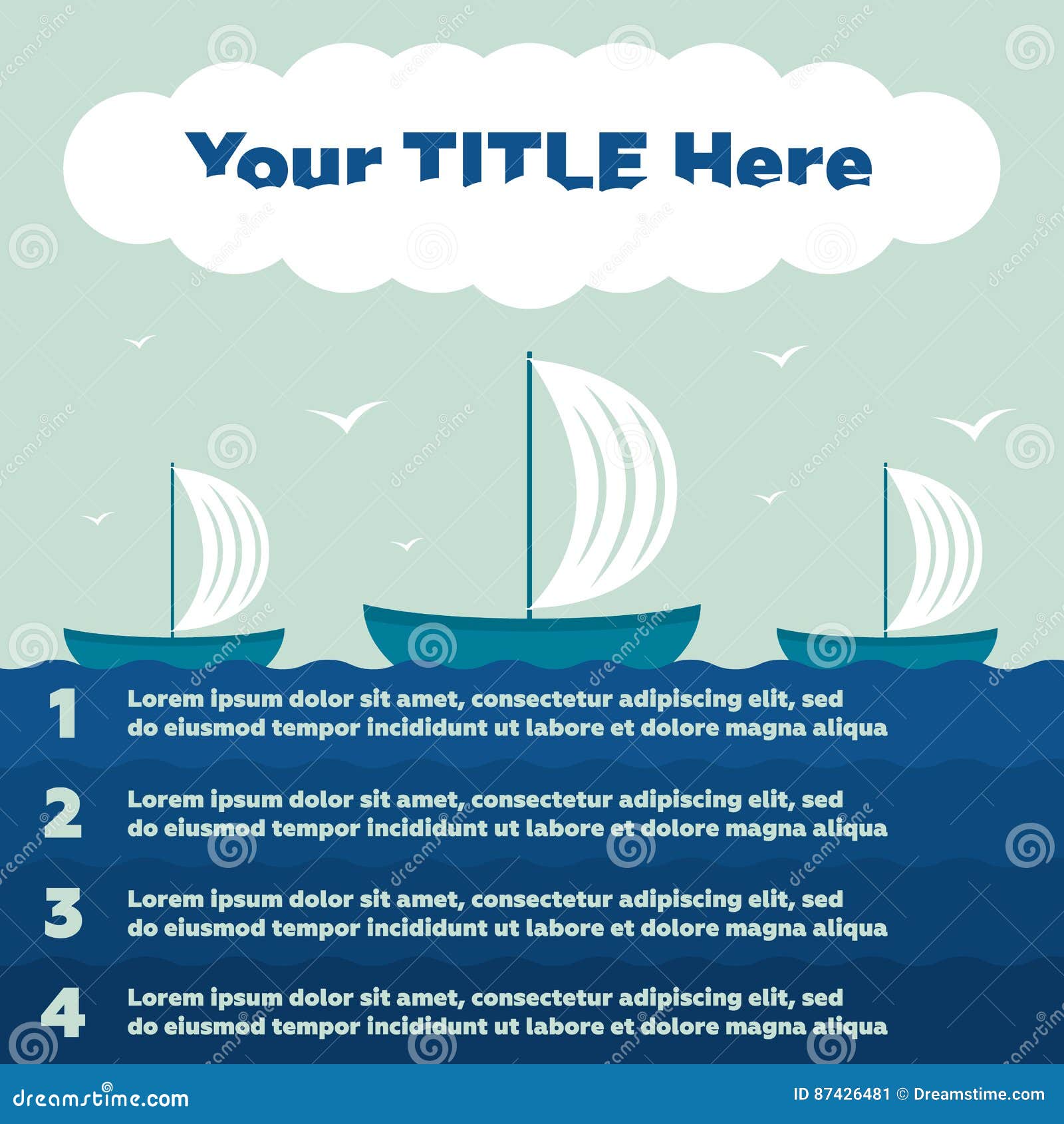 Your TITLE Here

1 Lorem ipsum dolor sit amet, consectetur adipiscing elit, sed do eiusmod tempor incididunt ut labore et dolore magna aliqua

2 Lorem ipsum dolor sit amet, consectetur adipiscing elit, sed do eiusmod tempor incididunt ut labore et dolore magna aliqua

3 Lorem ipsum dolor sit amet, consectetur adipiscing elit, sed do eiusmod tempor incididunt ut labore et dolore magna aliqua

4 Lorem ipsum dolor sit amet, consectetur adipiscing elit, sed do eiusmod tempor incididunt ut labore et dolore magna aliqua

dreamstime.com

ID 87426481 © Dreamstime.com