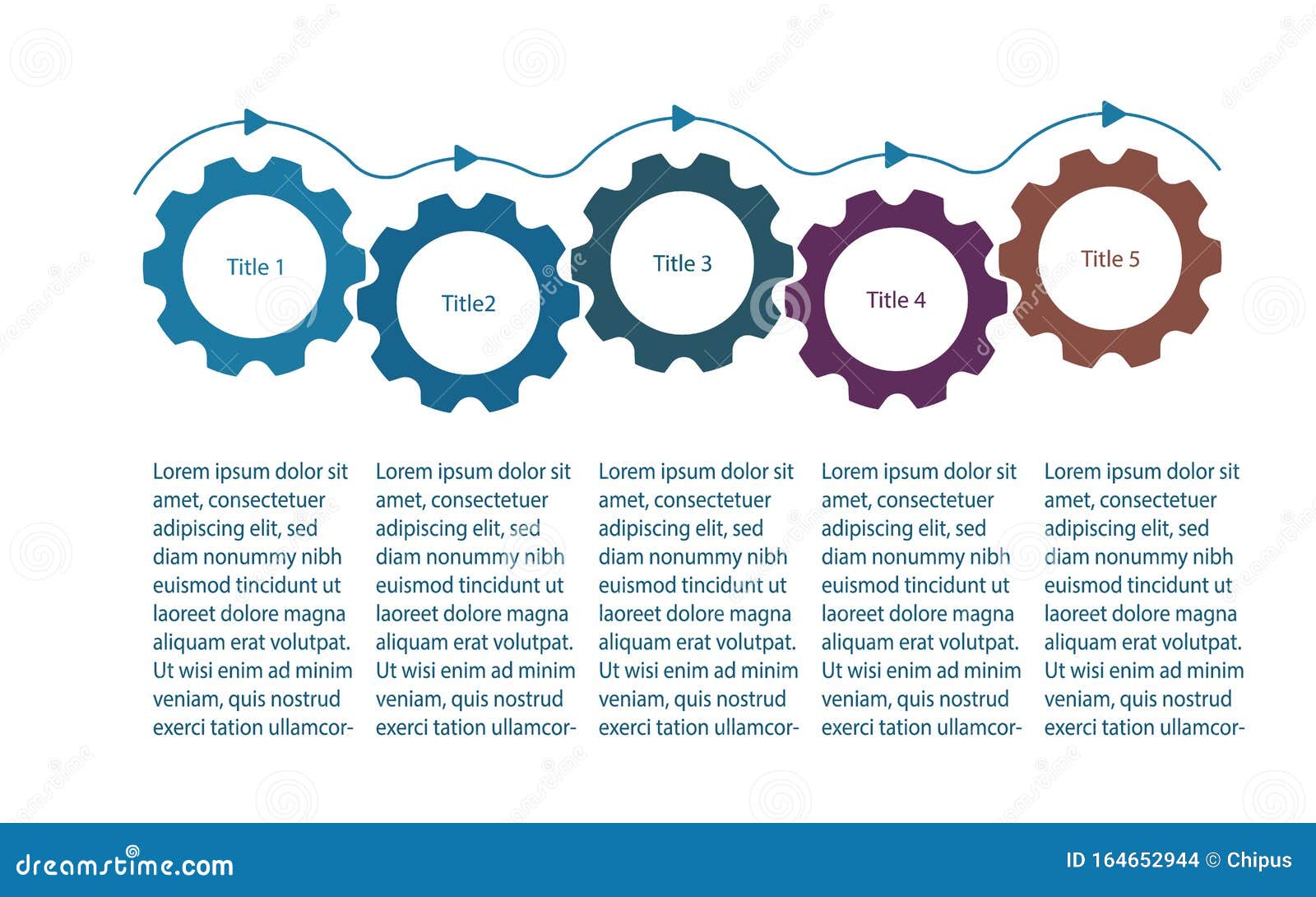 Title 1

Title2

Title 3

Title 4

Title 5

Lorem ipsum dolor sit amet, consectetuer adipiscing elit, sed diam nonummy nibh euismod tincidunt ut laoreet dolore magna aliquam erat volutpat. Ut wisi enim ad minim veniam, quis nostrud exerci tation ullamcor-

Lorem ipsum dolor sit amet, consectetuer adipiscing elit, sed diam nonummy nibh euismod tincidunt ut laoreet dolore magna aliquam erat volutpat. Ut wisi enim ad minim veniam, quis nostrud exerci tation ullamcor-

Lorem ipsum dolor sit amet, consectetuer adipiscing elit, sed diam nonummy nibh euismod tincidunt ut laoreet dolore magna aliquam erat volutpat. Ut wisi enim ad minim veniam, quis nostrud exerci tation ullamcor-

Lorem ipsum dolor sit amet, consectetuer adipiscing elit, sed diam nonummy nibh euismod tincidunt ut laoreet dolore magna aliquam erat volutpat. Ut wisi enim ad minim veniam, quis nostrud exerci tation ullamcor-

Lorem ipsum dolor sit amet, consectetuer adipiscing elit, sed diam nonummy nibh euismod tincidunt ut laoreet dolore magna aliquam erat volutpat. Ut wisi enim ad minim veniam, quis nostrud exerci tation ullamcor-

dreamstime.com

ID 164652944 © Chipus