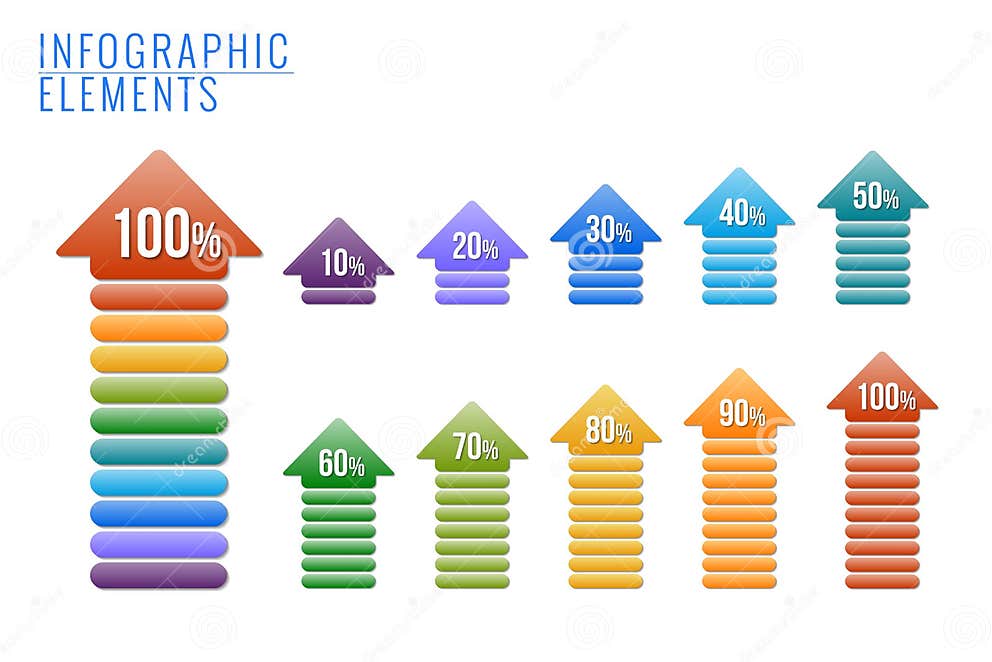 INFOGRAPHIC
ELEMENTS

100%

10%

20%

30%

40%

50%

60%

70%

80%

90%

100%