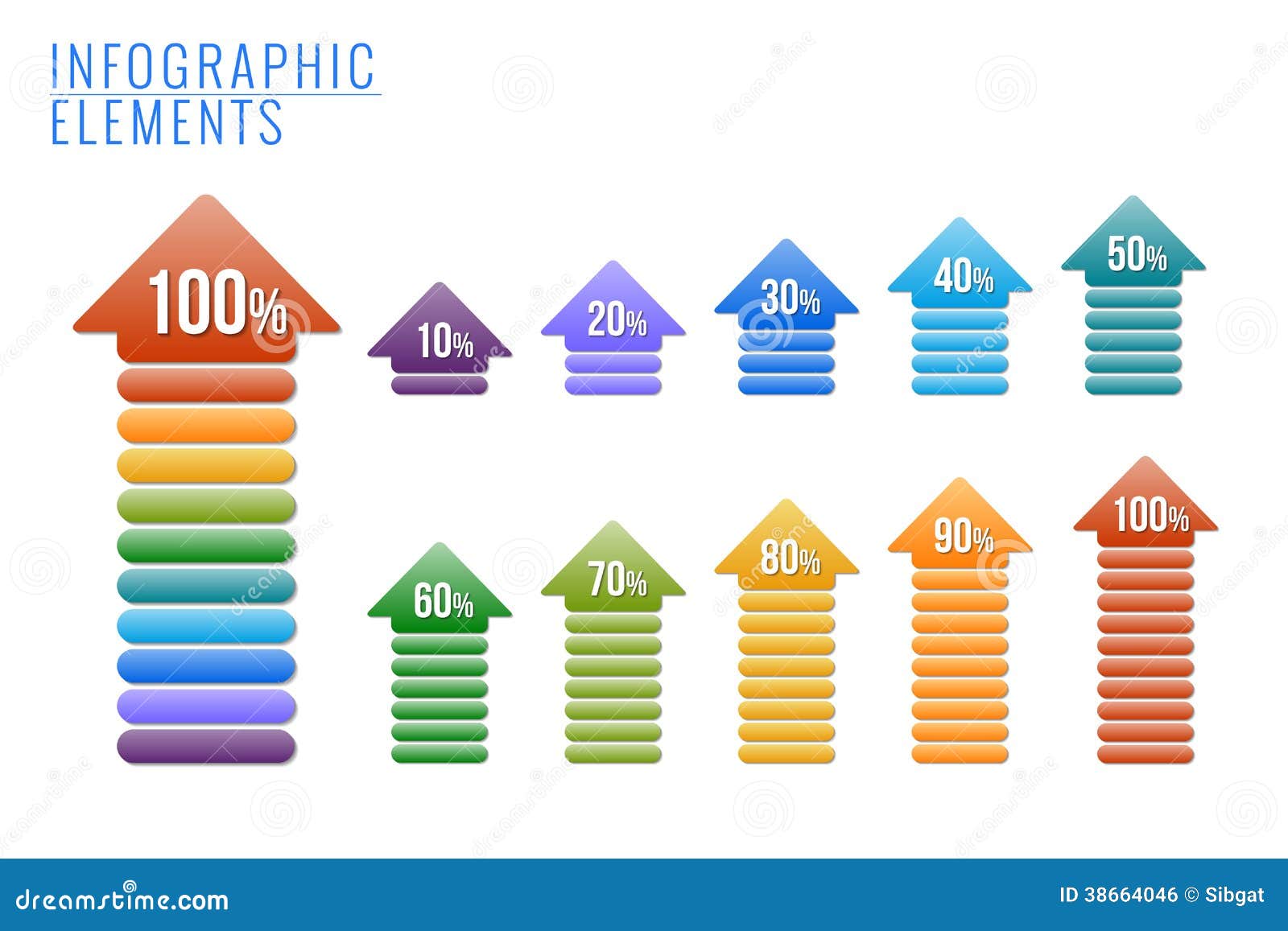 INFOGRAPHIC
ELEMENTS

100%

10%

20%

30%

40%

50%

60%

70%

80%

90%

100%

dreamstime.com

ID 38664046 © Sibgat