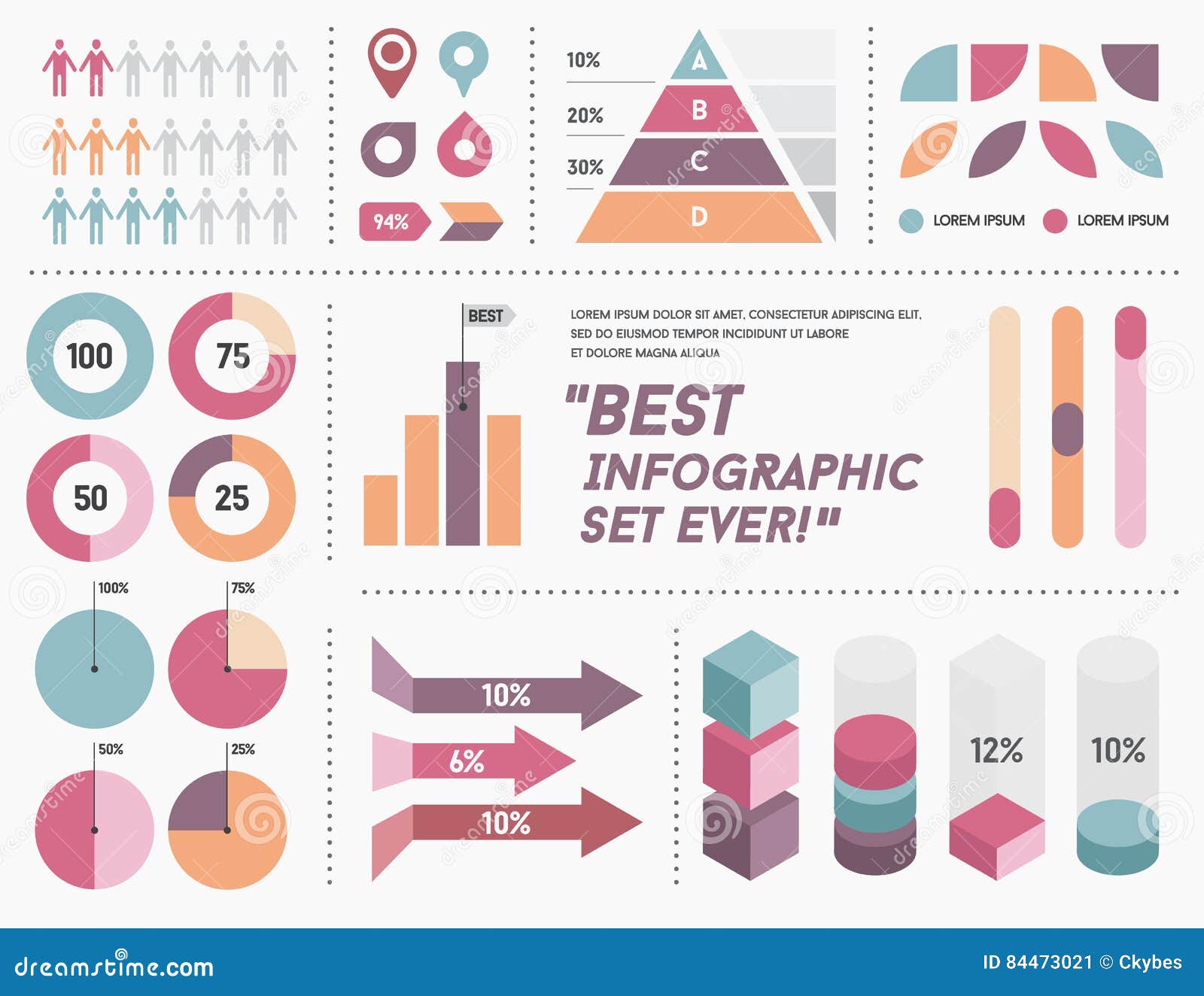 94%

10%
20%
30%
A
B
C
D

LOREM IPSUM
LOREM IPSUM

100
75
50
25

BEST

LOREM IPSUM DOLOR SIT AMET, CONSECTETUR ADIPISCING ELIT, SED DO EIUSMOD TEMPOR INCIDIDUNT UT LABORE ET DOLORE MAGNA ALIQUA

"BEST INFOGRAPHIC SET EVER!"

100%
75%
50%
25%

10%
6%
10%

12%
10%

dreamstime.com
ID 84473021 © Ckybes