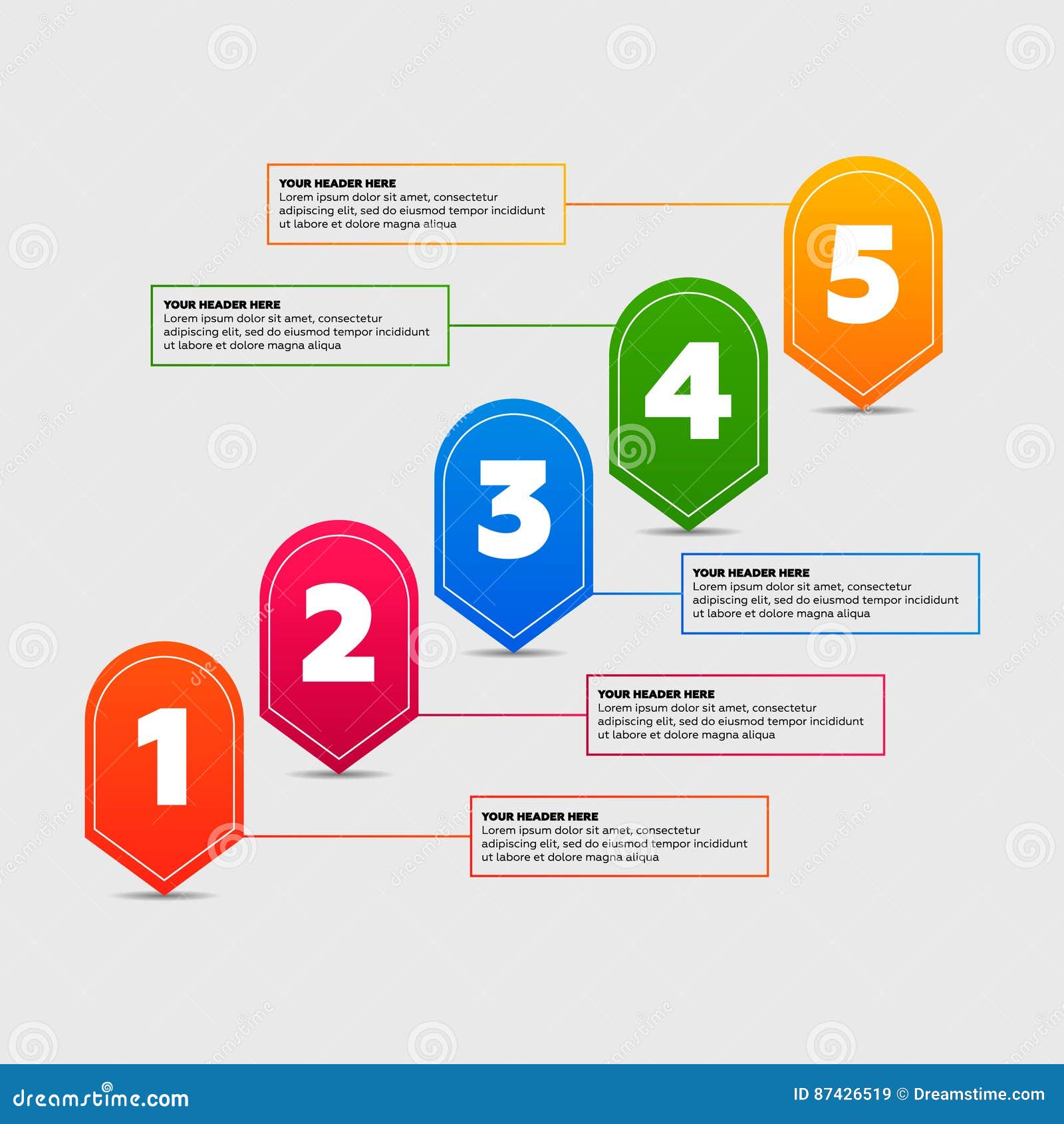 YOUR HEADER HERE
Lorem ipsum dolor sit amet, consectetur adipiscing elit, sed do eiusmod tempor incididunt ut labore et dolore magna aliqua

5

YOUR HEADER HERE
Lorem ipsum dolor sit amet, consectetur adipiscing elit, sed do eiusmod tempor incididunt ut labore et dolore magna aliqua

4

3

YOUR HEADER HERE
Lorem ipsum dolor sit amet, consectetur adipiscing elit, sed do eiusmod tempor incididunt ut labore et dolore magna aliqua

2

YOUR HEADER HERE
Lorem ipsum dolor sit amet, consectetur adipiscing elit, sed do eiusmod tempor incididunt ut labore et dolore magna aliqua

1

YOUR HEADER HERE
Lorem ipsum dolor sit amet, consectetur adipiscing elit, sed do eiusmod tempor incididunt ut labore et dolore magna aliqua

dreamstime.com
ID 87426519 © Dreamstime.com