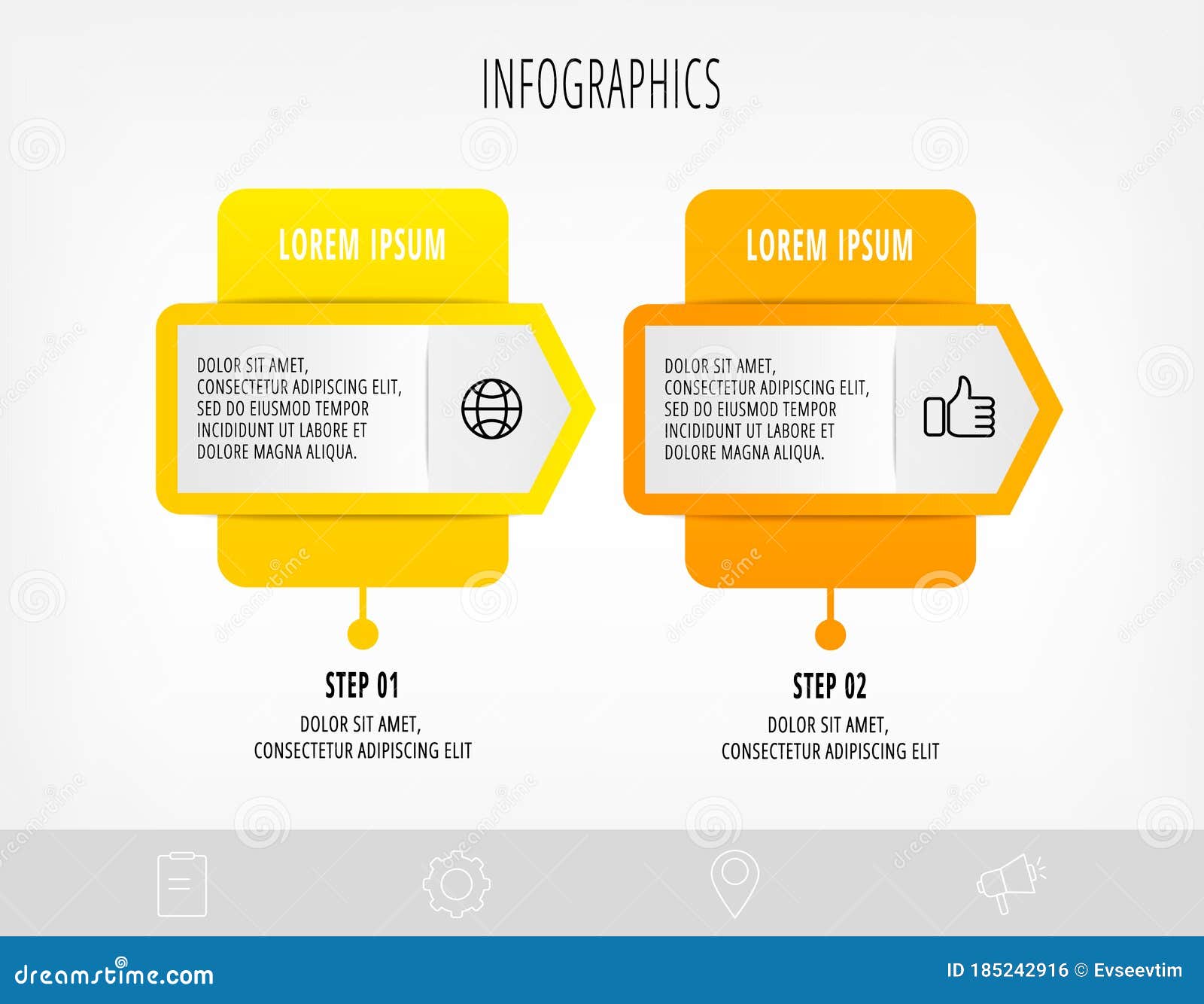 INFOGRAPHICS

LOREM IPSUM

DOLOR SIT AMET, CONSECTETUR ADIPISCING ELIT, SED DO EIUSMOD TEMPOR INCIDIDUNT UT LABORE ET DOLORE MAGNA ALIQUA.

STEP 01

DOLOR SIT AMET, CONSECTETUR ADIPISCING ELIT

LOREM IPSUM

DOLOR SIT AMET, CONSECTETUR ADIPISCING ELIT, SED DO EIUSMOD TEMPOR INCIDIDUNT UT LABORE ET DOLORE MAGNA ALIQUA.

STEP 02

DOLOR SIT AMET, CONSECTETUR ADIPISCING ELIT

dreamstime.com

ID 185242916 © Evseevtim