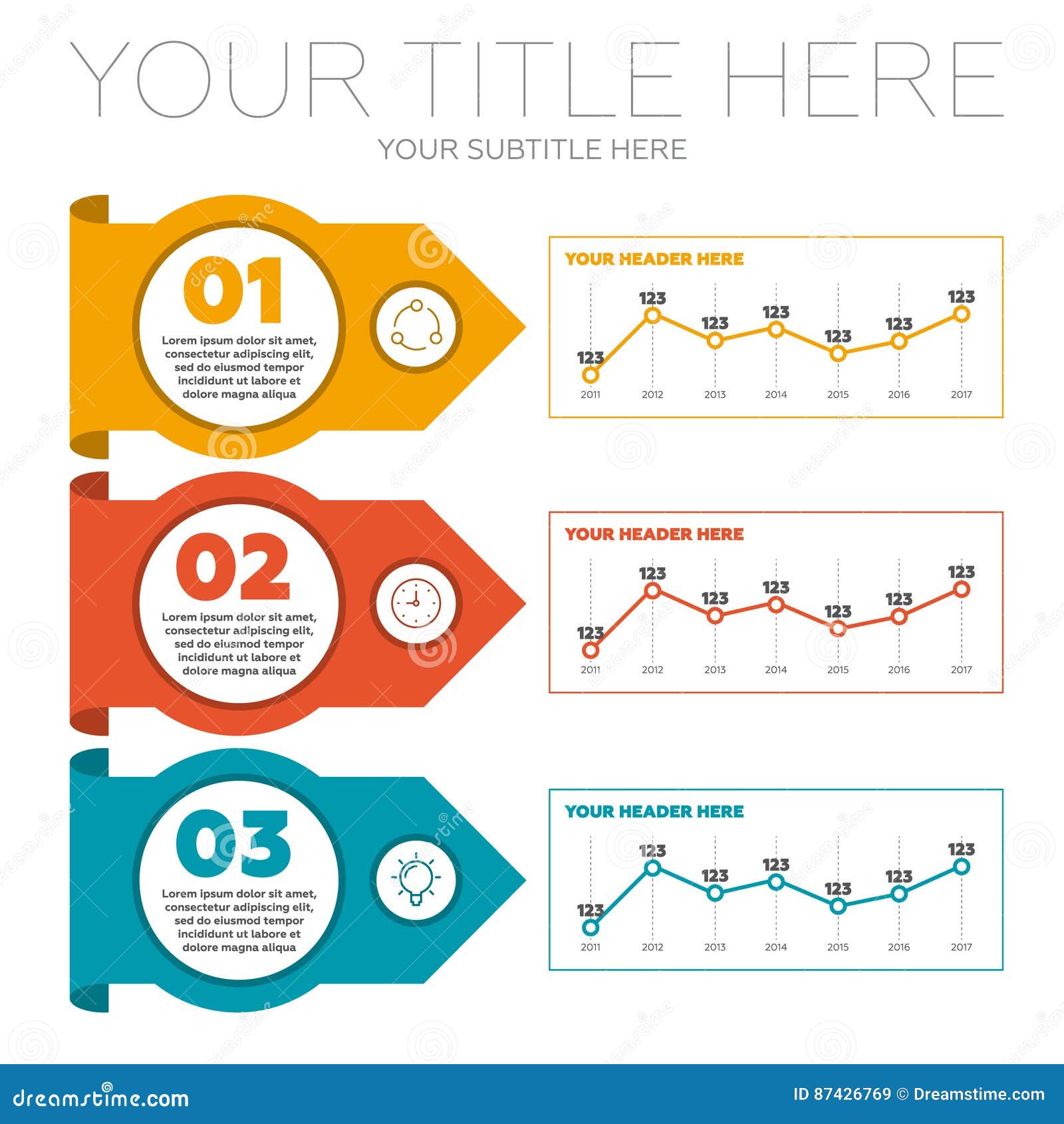 YOUR TITLE HERE
YOUR SUBTITLE HERE

01
Lorem ipsum dolor sit amet, consectetur adipiscing elit, sed do eiusmod tempor incididunt ut labore et dolore magna aliqua

YOUR HEADER HERE
123 123 123 123 123 123 123
2011 2012 2013 2014 2015 2016 2017

02
Lorem ipsum dolor sit amet, consectetur adipiscing elit, sed do eiusmod tempor incididunt ut labore et dolore magna aliqua

YOUR HEADER HERE
123 123 123 123 123 123 123
2011 2012 2013 2014 2015 2016 2017

03
Lorem ipsum dolor sit amet, consectetur adipiscing elit, sed do eiusmod tempor incididunt ut labore et dolore magna aliqua

YOUR HEADER HERE
123 123 123 123 123 123 123
2011 2012 2013 2014 2015 2016 2017

dreamstime.com
ID 87426769 © Dreamstime.com