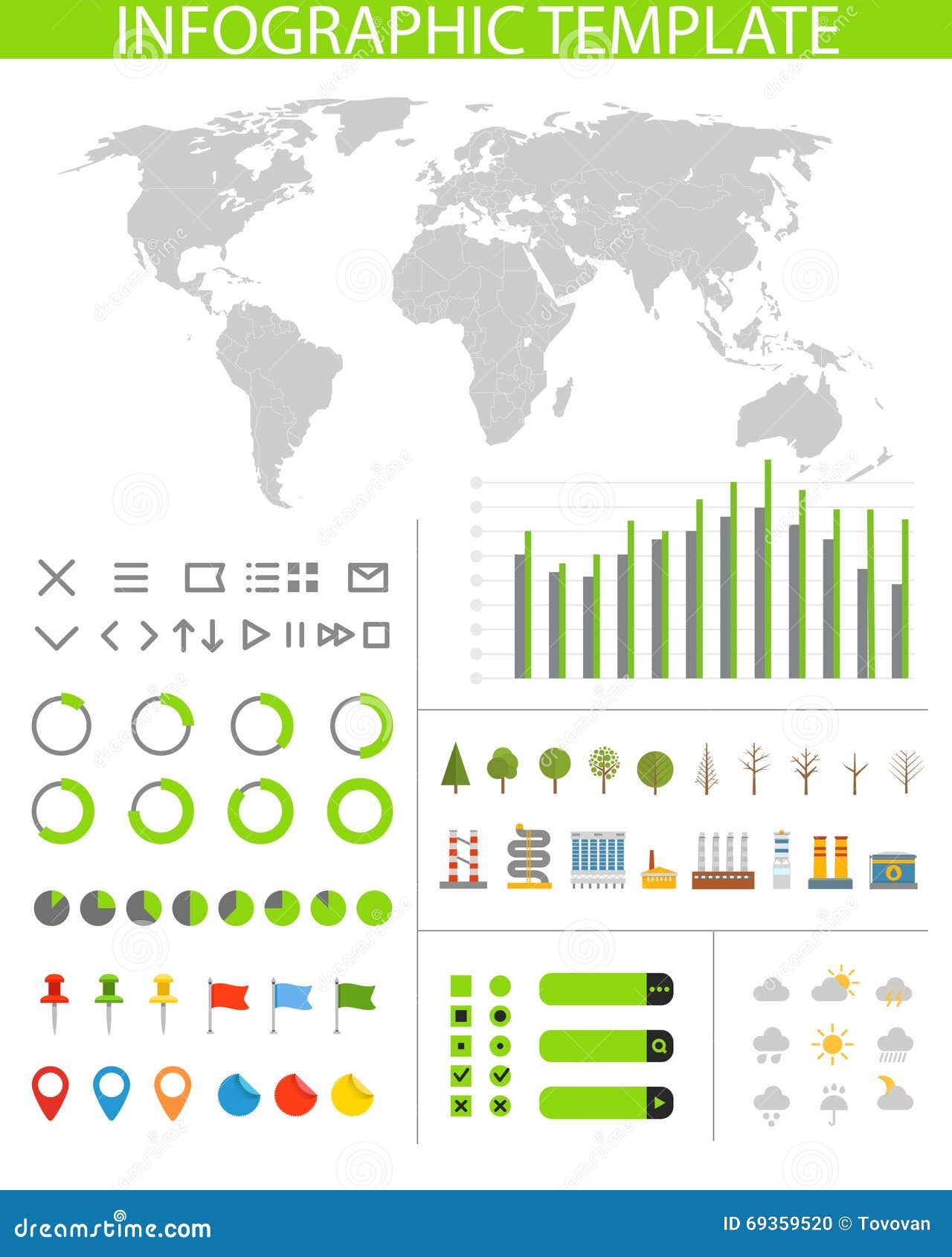 INFOGRAPHIC TEMPLATE

dreamstime.com

ID 69359520 © Tovovan