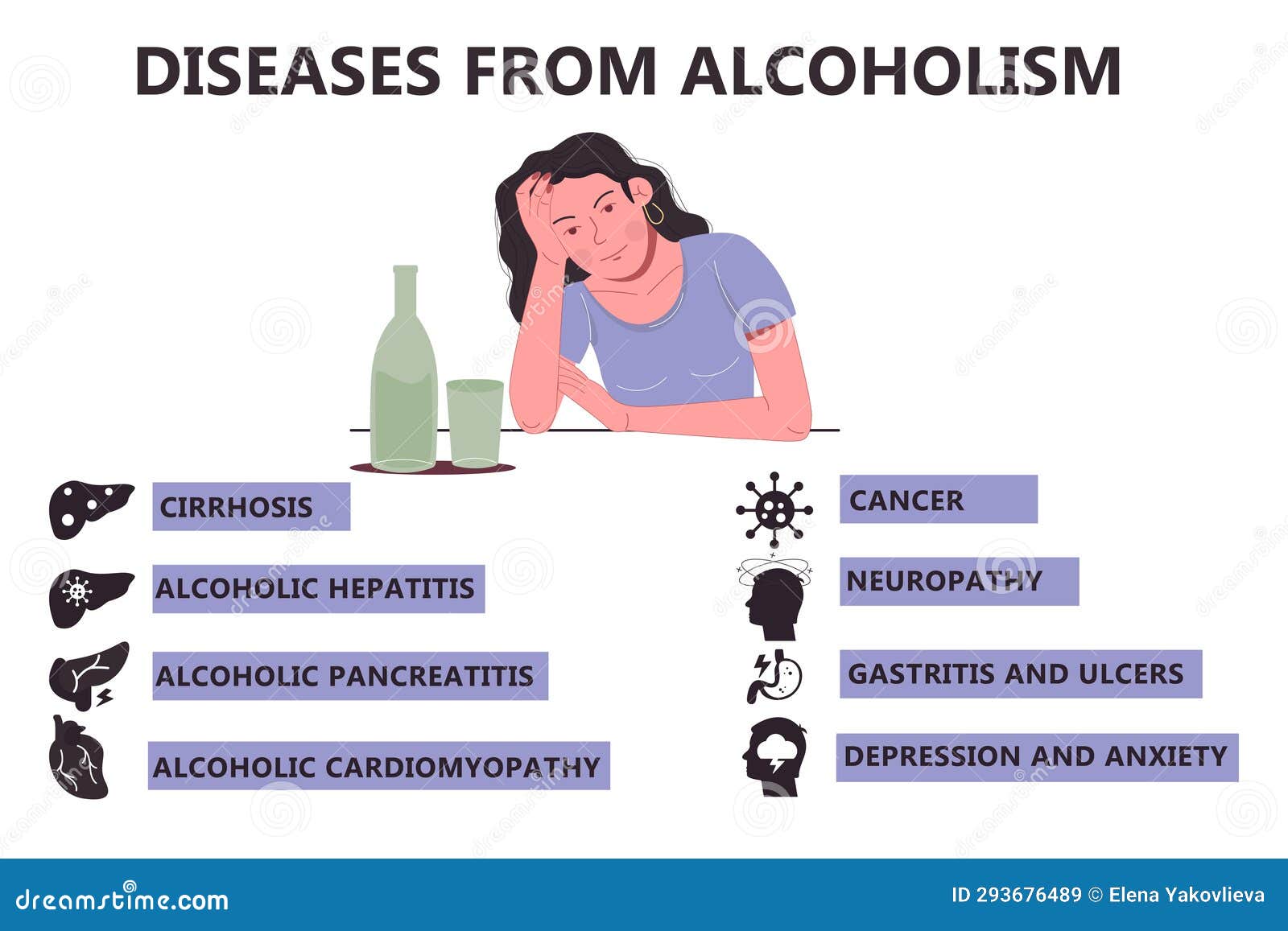 DISEASES FROM ALCOHOLISM

CIRRHOSIS

ALCOHOLIC HEPATITIS

ALCOHOLIC PANCREATITIS

ALCOHOLIC CARDIOMYOPATHY

CANCER

NEUROPATHY

GASTRITIS AND ULCERS

DEPRESSION AND ANXIETY

dreamstime.com

ID 293676489 © Elena Yakovlieva