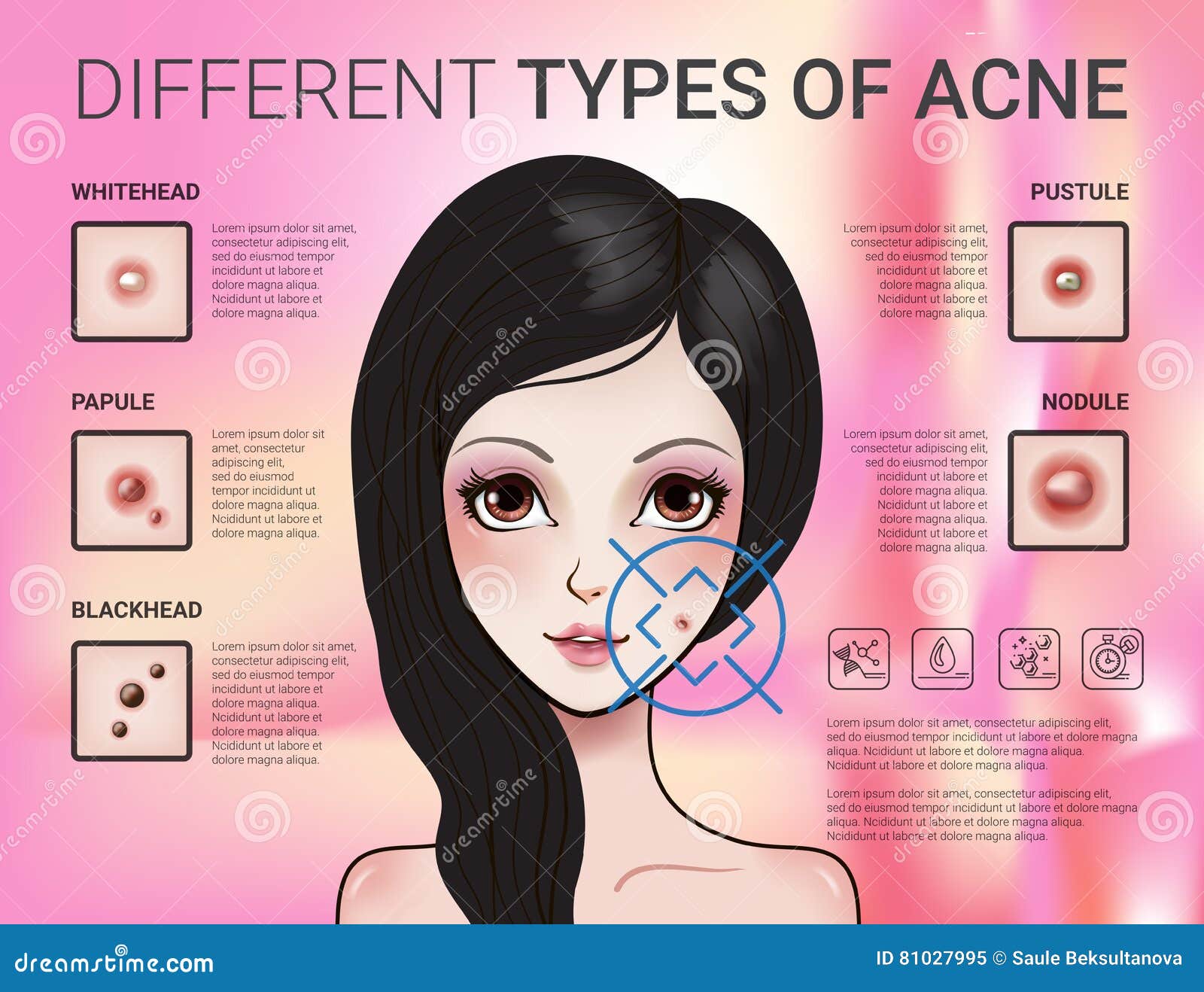 DIFFERENT TYPES OF ACNE

WHITEHEAD

Lorem ipsum dolor sit amet, consectetur adipiscing elit, sed do eiusmod tempor incididunt ut labore et dolore magna aliqua. Ncididunt ut labore et dolore magna aliqua.

PAPULE

Lorem ipsum dolor sit amet, consectetur adipiscing elit, sed do eiusmod tempor incididunt ut dolore magna aliqua. Ncididunt ut labore et dolore magna aliqua.

BLACKHEAD

Lorem ipsum dolor sit amet, consectetur adipiscing elit, sed do eiusmod tempor incididunt ut labore et dolore magna aliqua. Ncididunt ut labore et dolore magna aliqua. Ncididunt ut labore et dolore magna aliqua.

PUSTULE

Lorem ipsum dolor sit amet, consectetur adipiscing elit, sed do eiusmod tempor incididunt ut labore et dolore magna aliqua. Ncididunt ut labore et dolore magna aliqua.

NODULE

Lorem ipsum dolor sit amet, consectetur adipiscing elit, sed do eiusmod tempor incididunt ut labore et dolore magna aliqua. Ncididunt ut labore et dolore magna aliqua. Ncididunt ut labore et dolore magna aliqua.

Lorem ipsum dolor sit amet, consectetur adipiscing elit, sed do eiusmod tempor incididunt ut labore et dolore magna aliqua. Ncididunt ut labore et dolore magna aliqua. Ncididunt ut labore et dolore magna aliqua.

Lorem ipsum dolor sit amet, consectetur adipiscing elit, sed do eiusmod tempor incididunt ut labore et dolore magna aliqua. Ncididunt ut labore et dolore magna aliqua. Ncididunt ut labore et dolore magna aliqua.

dreamstime

dreamstime.com

ID 81027995 © Saule Beksultanova