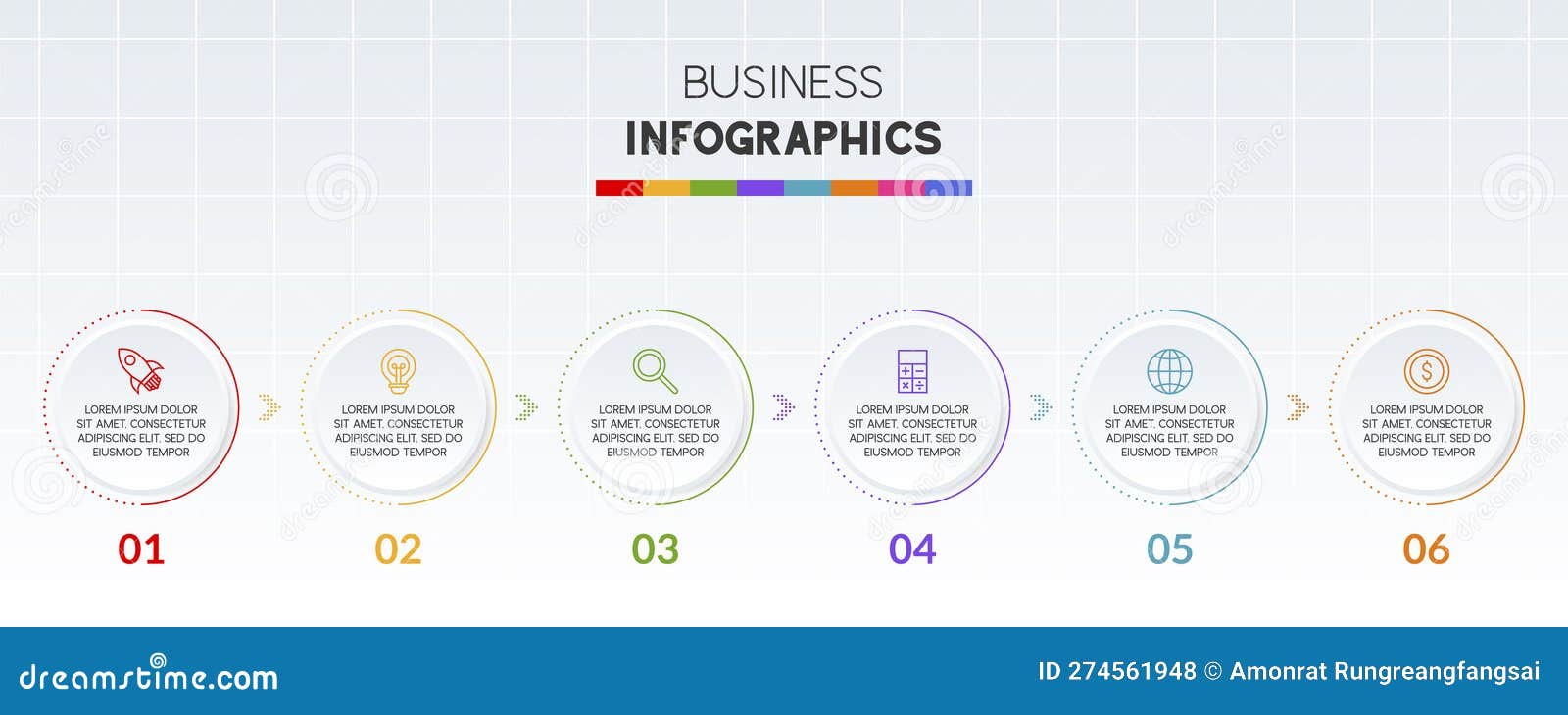 BUSINESS
INFOGRAPHICS

LOREM IPSUM DOLOR SIT AMET, CONSECTETUR ADIPISCING ELIT, SED DO EIUSMOD TEMPOR

01

LOREM IPSUM DOLOR SIT AMET, CONSECTETUR ADIPISCING ELIT, SED DO EIUSMOD TEMPOR

02

LOREM IPSUM DOLOR SIT AMET, CONSECTETUR ADIPISCING ELIT, SED DO EIUSMOD TEMPOR

03

LOREM IPSUM DOLOR SIT AMET, CONSECTETUR ADIPISCING ELIT, SED DO EIUSMOD TEMPOR

04

LOREM IPSUM DOLOR SIT AMET, CONSECTETUR ADIPISCING ELIT, SED DO EIUSMOD TEMPOR

05

LOREM IPSUM DOLOR SIT AMET, CONSECTETUR ADIPISCING ELIT, SED DO EIUSMOD TEMPOR

06

dreamstime.com

ID 274561948 © Amonrat Rungreangfangsai