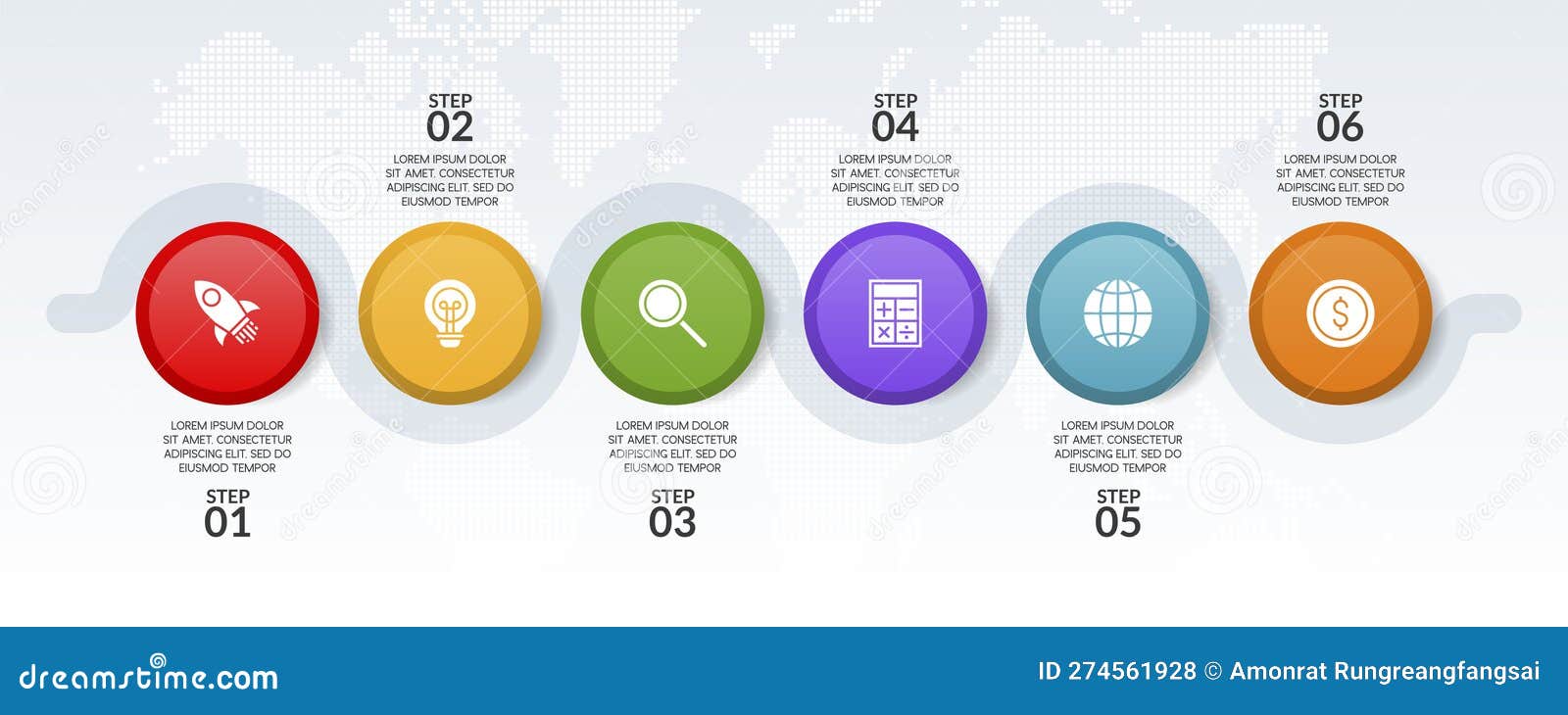 STEP
02

LOREM IPSUM DOLOR SIT AMET, CONSECTETUR ADIPISCING ELIT, SED DO EIUSMOD TEMPOR

STEP
04

LOREM IPSUM DOLOR SIT AMET, CONSECTETUR ADIPISCING ELIT, SED DO EIUSMOD TEMPOR

STEP
06

LOREM IPSUM DOLOR SIT AMET, CONSECTETUR ADIPISCING ELIT, SED DO EIUSMOD TEMPOR

LOREM IPSUM DOLOR SIT AMET, CONSECTETUR ADIPISCING ELIT, SED DO EIUSMOD TEMPOR

STEP
01

LOREM IPSUM DOLOR SIT AMET, CONSECTETUR ADIPISCING ELIT, SED DO EIUSMOD TEMPOR

STEP
03

LOREM IPSUM DOLOR SIT AMET, CONSECTETUR ADIPISCING ELIT, SED DO EIUSMOD TEMPOR

STEP
05

dreamstime.com

ID 274561928 © Amonrat Rungreangfangsai