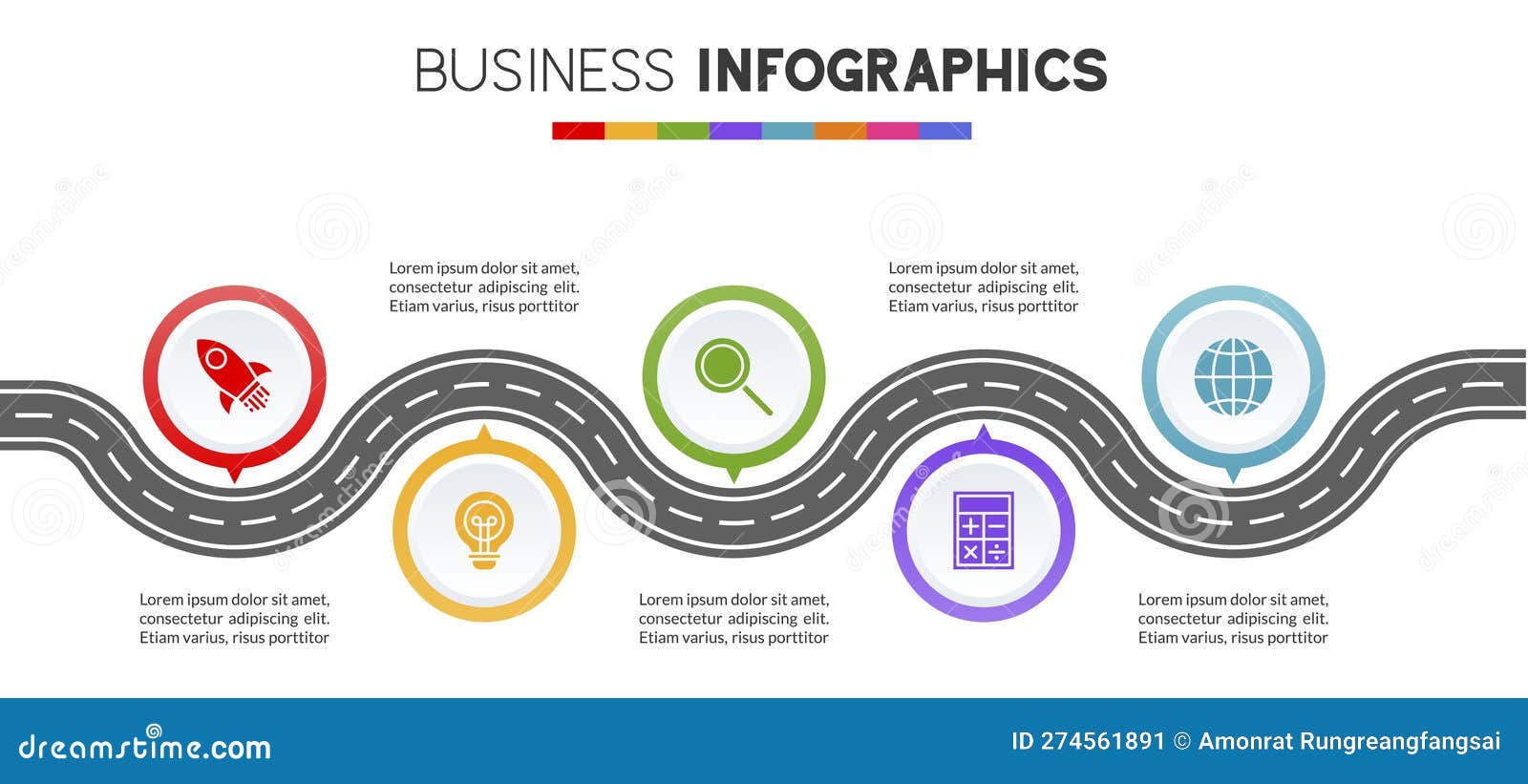 BUSINESS INFOGRAPHICS

Lorem ipsum dolor sit amet, consectetur adipiscing elit. Etiam varius, risus porttitor

Lorem ipsum dolor sit amet, consectetur adipiscing elit. Etiam varius, risus porttitor

Lorem ipsum dolor sit amet, consectetur adipiscing elit. Etiam varius, risus porttitor

Lorem ipsum dolor sit amet, consectetur adipiscing elit. Etiam varius, risus porttitor

Lorem ipsum dolor sit amet, consectetur adipiscing elit. Etiam varius, risus porttitor

dreamstime.com

ID 274561891 © Amonrat Rungreangfangsai