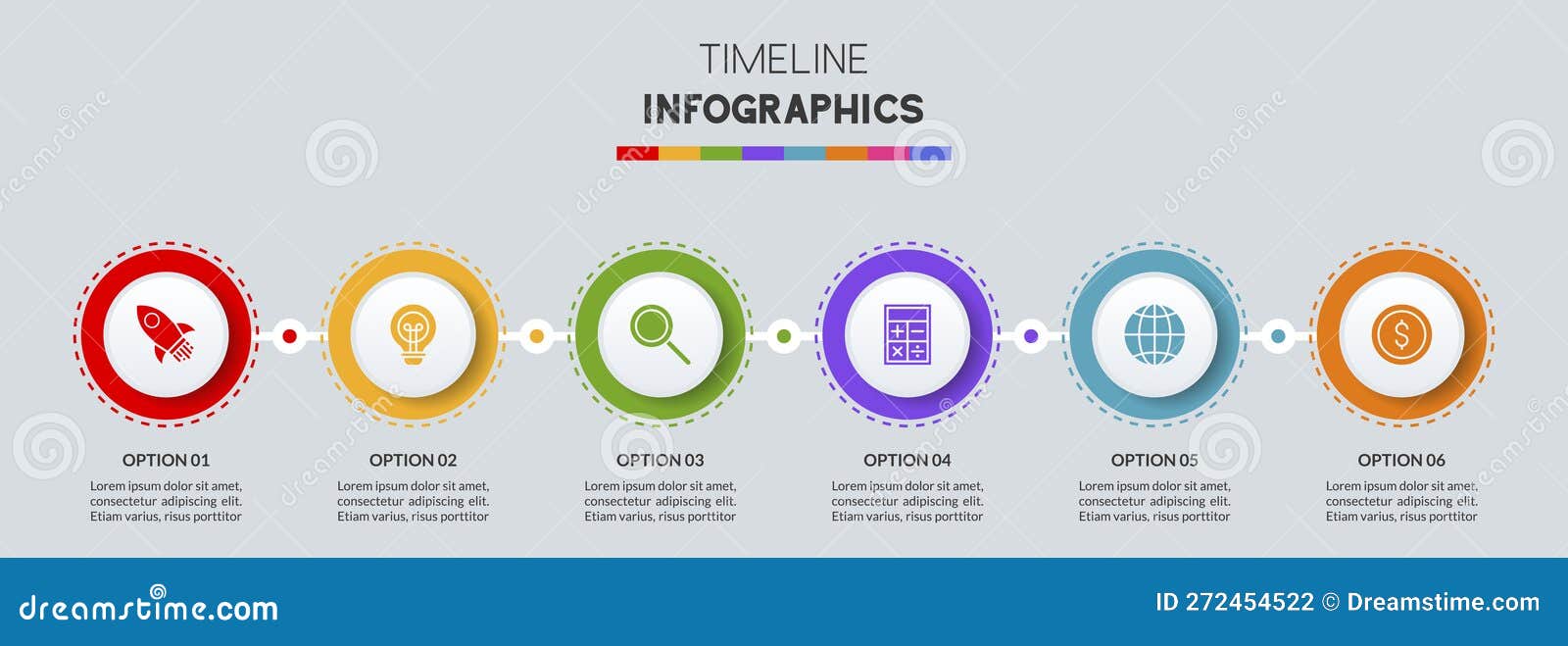 TIMELINE
INFOGRAPHICS

OPTION 01
Lorem ipsum dolor sit amet, consectetur adipiscing elit. Etiam varius, risus porttitor

OPTION 02
Lorem ipsum dolor sit amet, consectetur adipiscing elit. Etiam varius, risus porttitor

OPTION 03
Lorem ipsum dolor sit amet, consectetur adipiscing elit. Etiam varius, risus porttitor

OPTION 04
Lorem ipsum dolor sit amet, consectetur adipiscing elit. Etiam varius, risus porttitor

OPTION 05
Lorem ipsum dolor sit amet, consectetur adipiscing elit. Etiam varius, risus porttitor

OPTION 06
Lorem ipsum dolor sit amet, consectetur adipiscing elit. Etiam varius, risus porttitor

dreamstime.com
ID 272454522 © Dreamstime.com