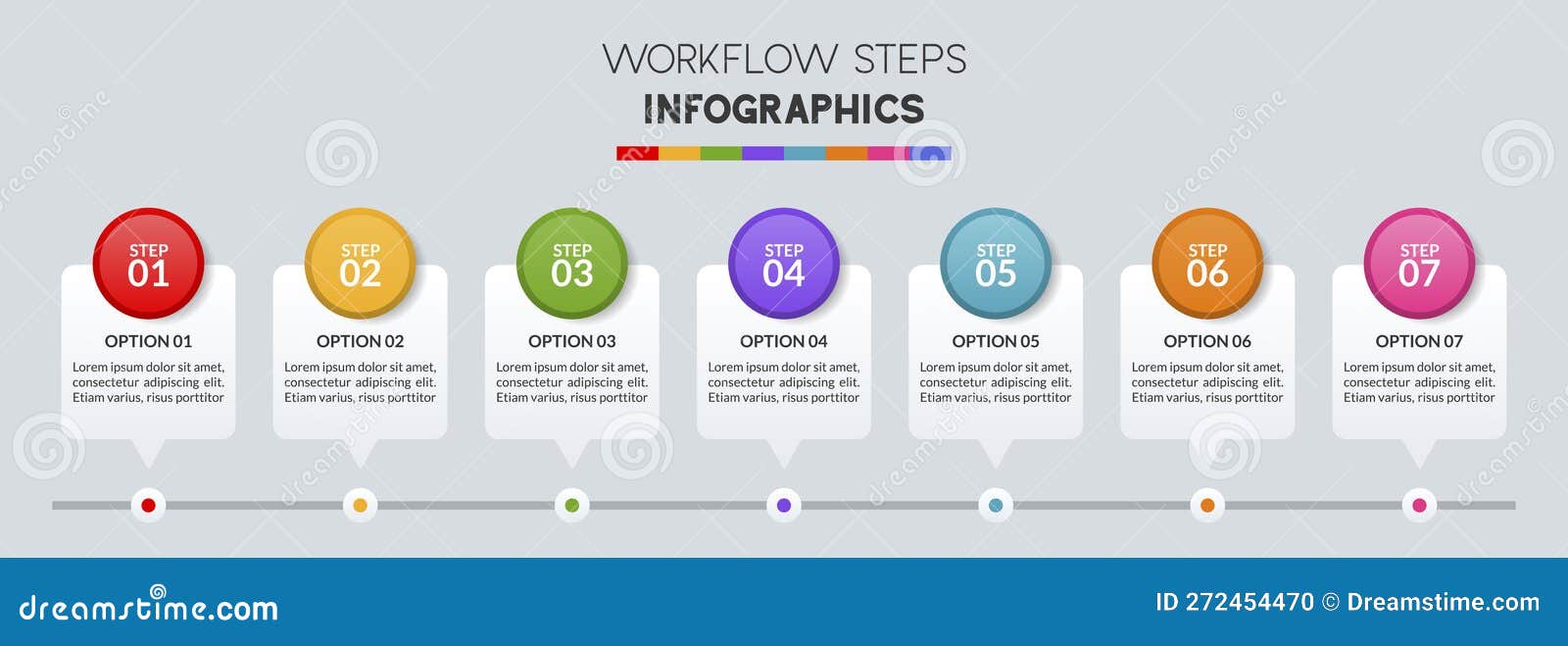 WORKFLOW STEPS
INFOGRAPHICS

STEP 01
OPTION 01
Lorem ipsum dolor sit amet, consectetur adipiscing elit. Etiam varius, risus porttitor

STEP 02
OPTION 02
Lorem ipsum dolor sit amet, consectetur adipiscing elit. Etiam varius, risus porttitor

STEP 03
OPTION 03
Lorem ipsum dolor sit amet, consectetur adipiscing elit. Etiam varius, risus porttitor

STEP 04
OPTION 04
Lorem ipsum dolor sit amet, consectetur adipiscing elit. Etiam varius, risus porttitor

STEP 05
OPTION 05
Lorem ipsum dolor sit amet, consectetur adipiscing elit. Etiam varius, risus porttitor

STEP 06
OPTION 06
Lorem ipsum dolor sit amet, consectetur adipiscing elit. Etiam varius, risus porttitor

STEP 07
OPTION 07
Lorem ipsum dolor sit amet, consectetur adipiscing elit. Etiam varius, risus porttitor

dreamstime.com
ID 272454470 © Dreamstime.com