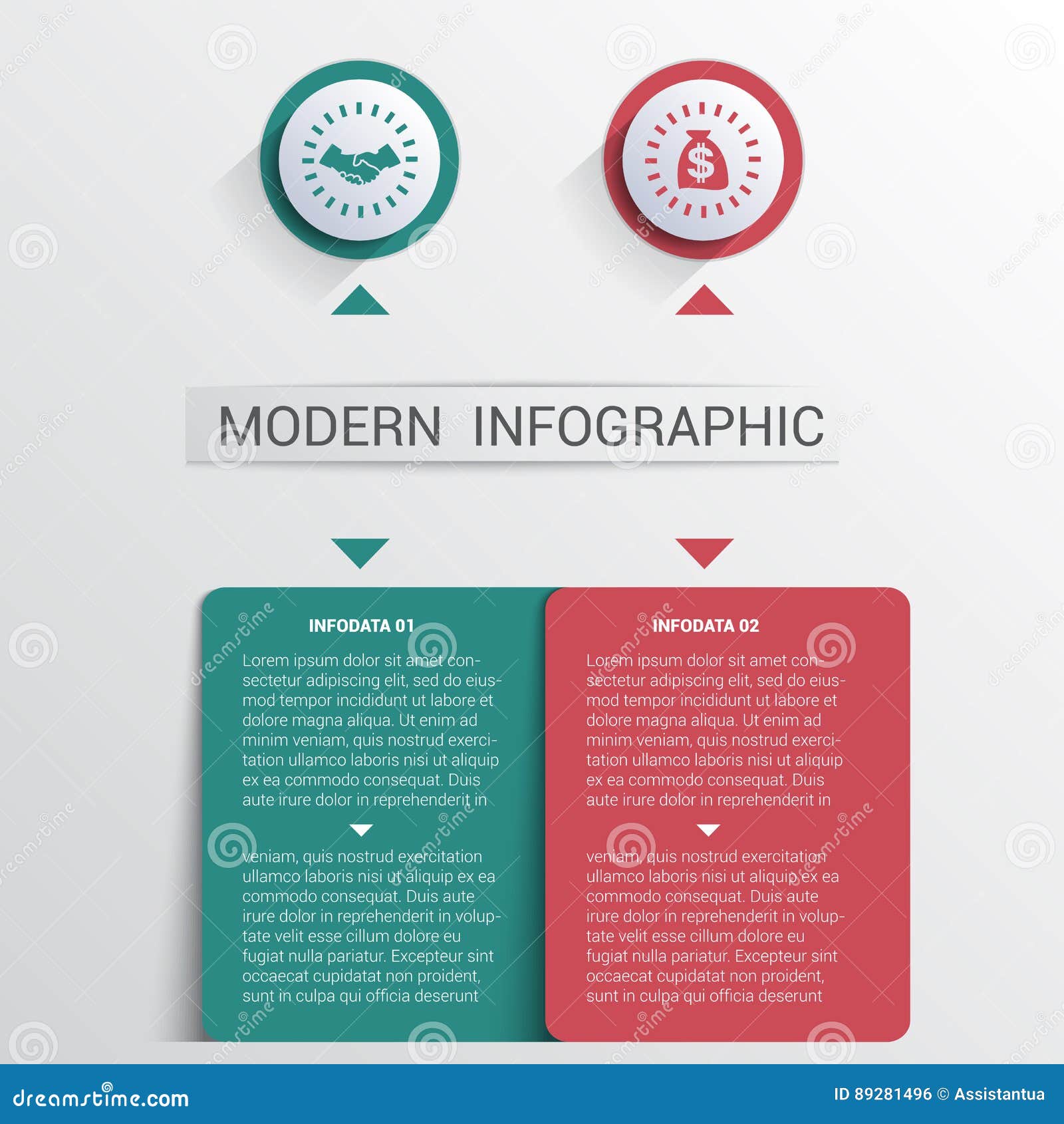 $

MODERN INFOGRAPHIC

INFODATA 01

Lorem ipsum dolor sit amet consectetur adipiscing elit, sed do eiusmod tempor incididunt ut labore et dolore magna aliqua. Ut enim ad minim veniam, quis nostrud exercitation ullamco laboris nisi ut aliquip ex ea commodo consequat. Duis aute irure dolor in reprehenderit in

veniam, quis nostrud exercitation ullamco laboris nisi ut aliquip ex ea commodo consequat. Duis aute irure dolor in reprehenderit in voluptate velit esse cillum dolore eu fugiat nulla pariatur. Excepteur sint occaecat cupidatat non proident, sunt in culpa qui officia deserunt

INFODATA 02

Lorem ipsum dolor sit amet consectetur adipiscing elit, sed do eiusmod tempor incididunt ut labore et dolore magna aliqua. Ut enim ad minim veniam, quis nostrud exercitation ullamco laboris nisi ut aliquip ex ea commodo consequat. Duis aute irure dolor in reprehenderit in

veniam, quis nostrud exercitation ullamco laboris nisi ut aliquip ex ea commodo consequat. Duis aute irure dolor in reprehenderit in voluptate velit esse cillum dolore eu fugiat nulla pariatur. Excepteur sint occaecat cupidatat non proident, sunt in culpa qui officia deserunt

dreamstime.com

ID 89281496 © Assistantua