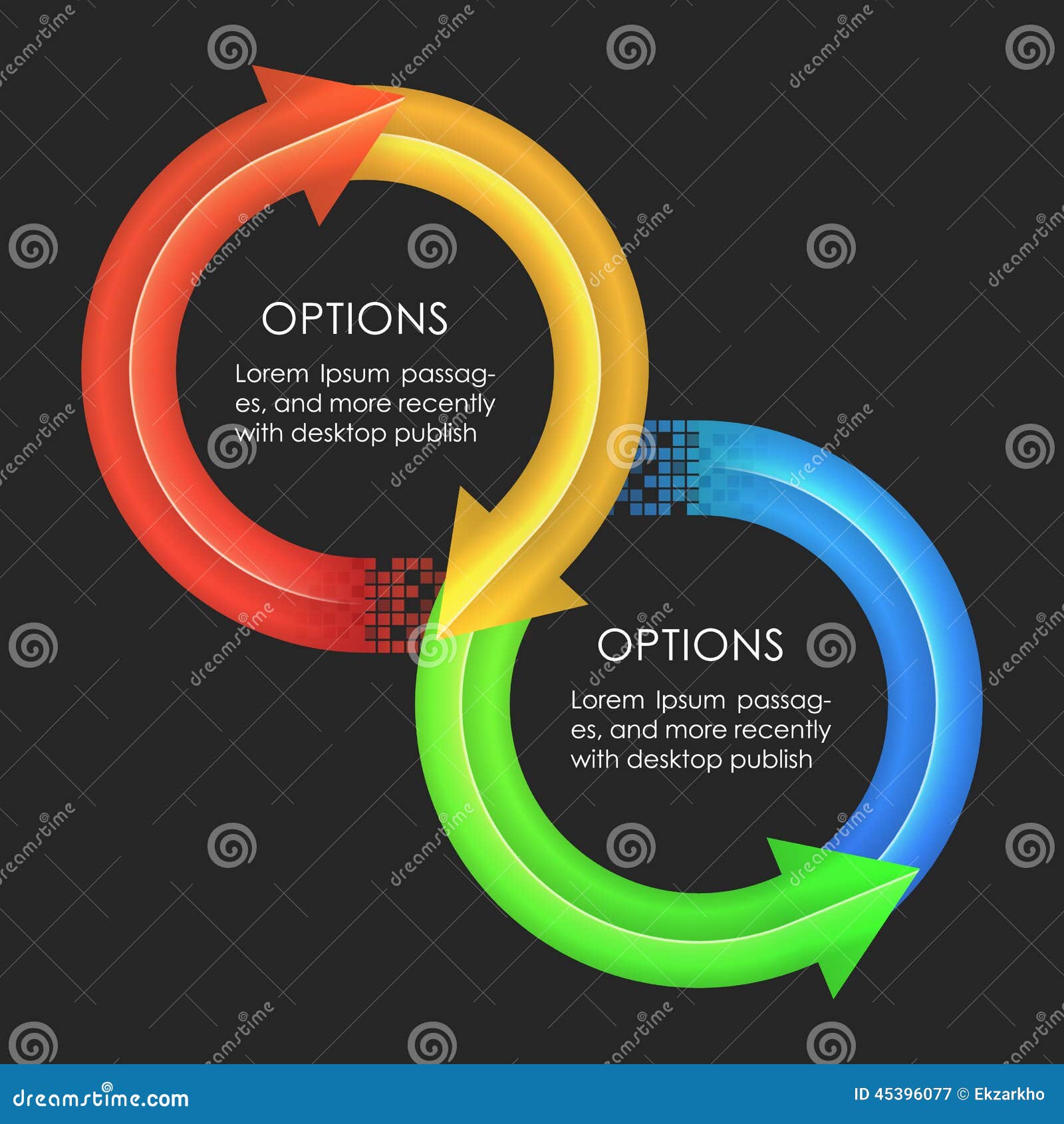 OPTIONS

Lorem Ipsum passages, and more recently with desktop publish

OPTIONS

Lorem Ipsum passages, and more recently with desktop publish

dreamstime.com

ID 45396077 © Ekzarkho