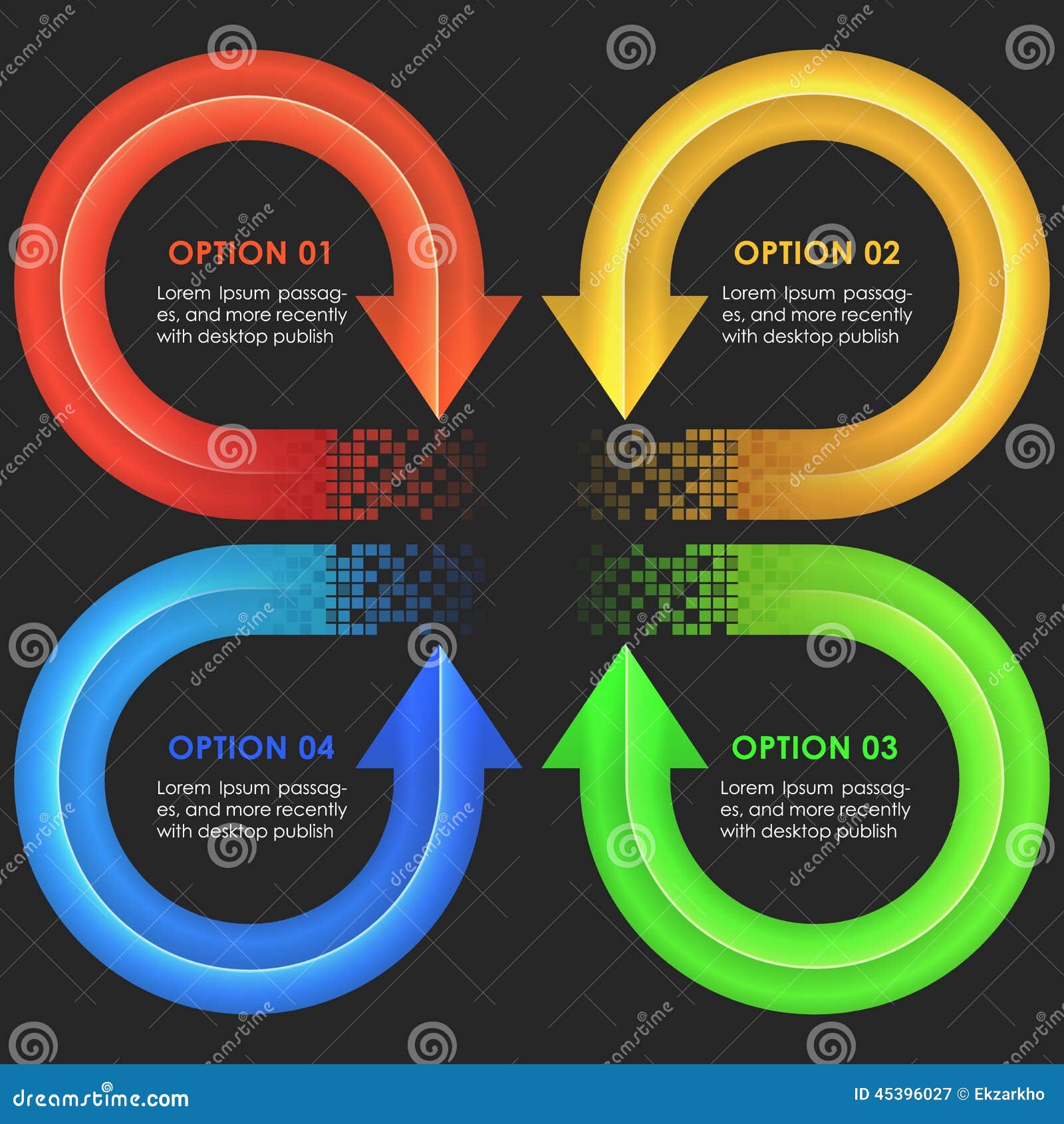 OPTION 01
Lorem Ipsum passages, and more recently with desktop publish

OPTION 02
Lorem Ipsum passages, and more recently with desktop publish

OPTION 04
Lorem Ipsum passages, and more recently with desktop publish

OPTION 03
Lorem Ipsum passages, and more recently with desktop publish

dreamstime.com
ID 45396027 © Ekzarkho