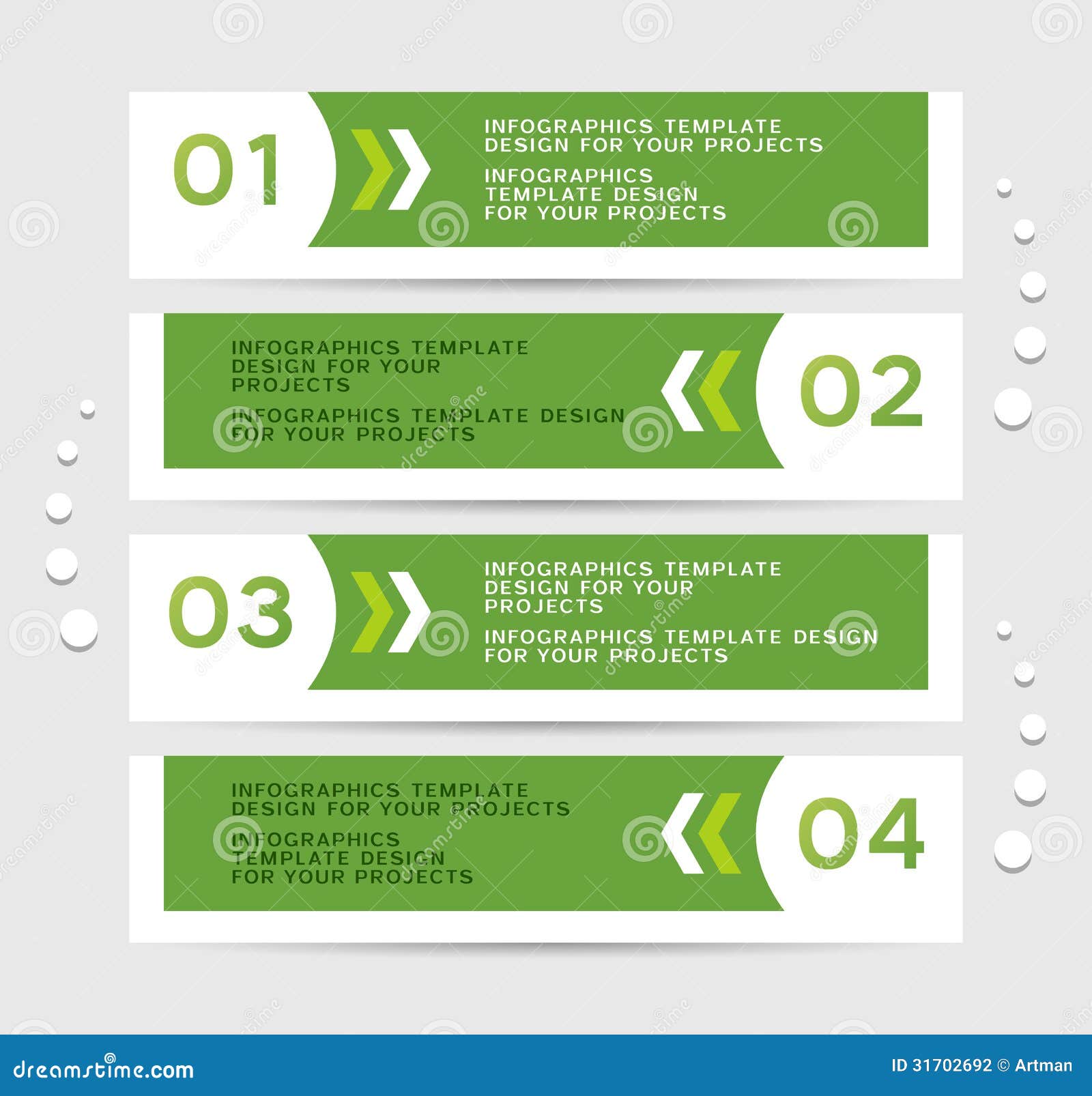 01

INFOGRAPHICS TEMPLATE DESIGN FOR YOUR PROJECTS

INFOGRAPHICS TEMPLATE DESIGN FOR YOUR PROJECTS

INFOGRAPHICS TEMPLATE DESIGN FOR YOUR PROJECTS

INFOGRAPHICS TEMPLATE DESIGN FOR YOUR PROJECTS

02

03

INFOGRAPHICS TEMPLATE DESIGN FOR YOUR PROJECTS

INFOGRAPHICS TEMPLATE DESIGN FOR YOUR PROJECTS

INFOGRAPHICS TEMPLATE DESIGN FOR YOUR PROJECTS

INFOGRAPHICS TEMPLATE DESIGN FOR YOUR PROJECTS

04

dreamstime.com

ID 31702692 © Artman