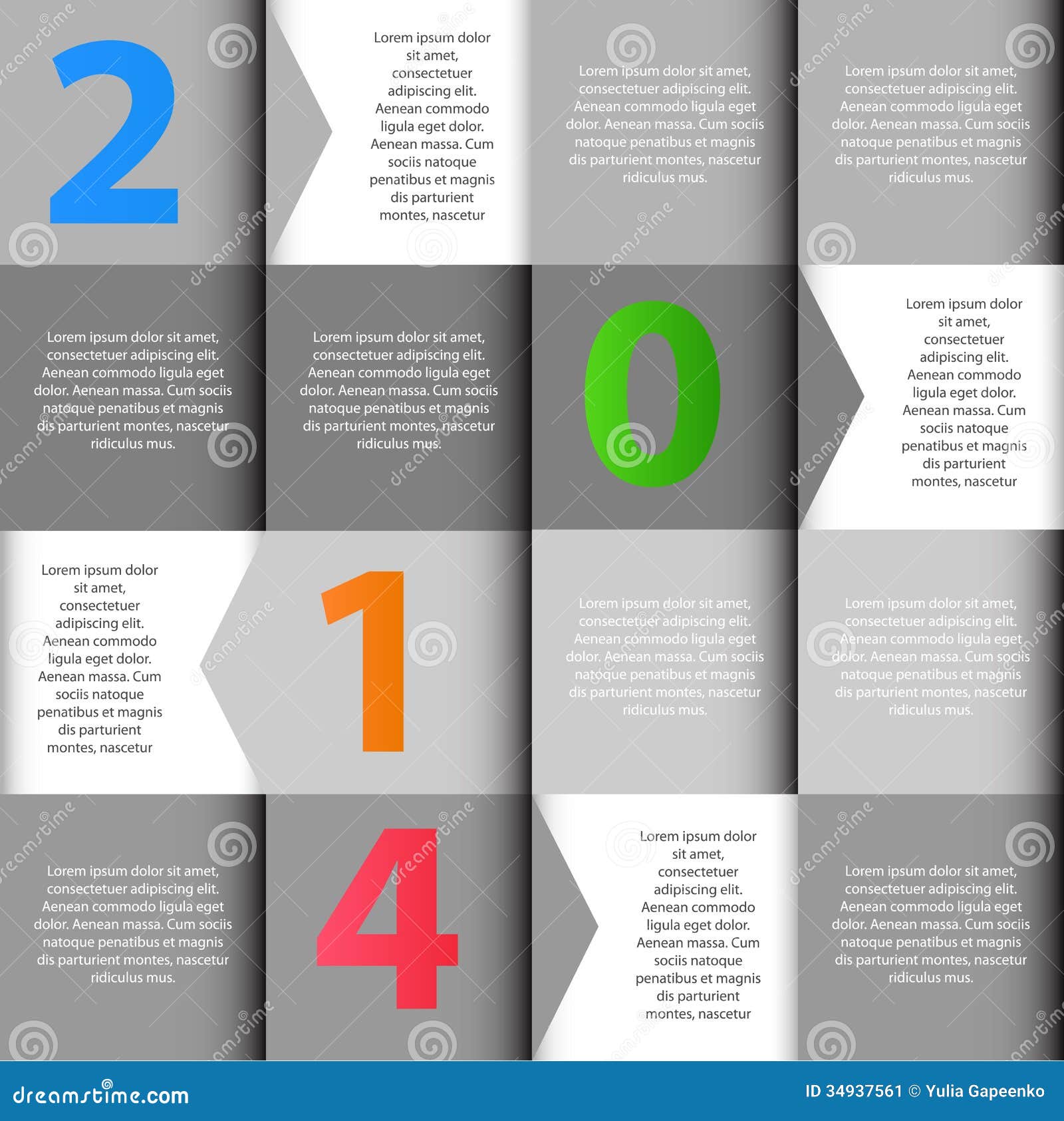 2

Lorem ipsum dolor sit amet, consectetuer adipiscing elit. Aenean commodo ligula eget dolor. Aenean massa. Cum sociis natoque penatibus et magnis dis parturient montes, nascetur

Lorem ipsum dolor sit amet, consectetuer adipiscing elit. Aenean commodo ligula eget dolor. Aenean massa. Cum sociis natoque penatibus et magnis dis parturient montes, nascetur ridiculus mus.

Lorem ipsum dolor sit amet, consectetuer adipiscing elit. Aenean commodo ligula eget dolor. Aenean massa. Cum sociis natoque penatibus et magnis dis parturient montes, nascetur ridiculus mus.

Lorem ipsum dolor sit amet, consectetuer adipiscing elit. Aenean commodo ligula eget dolor. Aenean massa. Cum sociis natoque penatibus et magnis dis parturient montes, nascetur ridiculus mus.

Lorem ipsum dolor sit amet, consectetuer adipiscing elit. Aenean commodo ligula eget dolor. Aenean massa. Cum sociis natoque penatibus et magnis dis parturient montes, nascetur ridiculus mus.

0

Lorem ipsum dolor sit amet, consectetuer adipiscing elit. Aenean commodo ligula eget dolor. Aenean massa. Cum sociis natoque penatibus et magnis dis parturient montes, nascetur

Lorem ipsum dolor sit amet, consectetuer adipiscing elit. Aenean commodo ligula eget dolor. Aenean massa. Cum sociis natoque penatibus et magnis dis parturient montes, nascetur

1

Lorem ipsum dolor sit amet, consectetuer adipiscing elit. Aenean commodo ligula eget dolor. Aenean massa. Cum sociis natoque penatibus et magnis dis parturient montes, nascetur ridiculus mus.

Lorem ipsum dolor sit amet, consectetuer adipiscing elit. Aenean commodo ligula eget dolor. Aenean massa. Cum sociis natoque penatibus et magnis dis parturient montes, nascetur ridiculus mus.

Lorem ipsum dolor sit amet, consectetuer adipiscing elit. Aenean commodo ligula eget dolor. Aenean massa. Cum sociis natoque penatibus et magnis dis parturient montes, nascetur ridiculus mus.

4

Lorem ipsum dolor sit amet, consectetuer adipiscing elit. Aenean commodo ligula eget dolor. Aenean massa. Cum sociis natoque penatibus et magnis dis parturient montes, nascetur

Lorem ipsum dolor sit amet, consectetuer adipiscing elit. Aenean commodo ligula eget dolor. Aenean massa. Cum sociis natoque penatibus et magnis dis parturient montes, nascetur ridiculus mus.

dreamstime.com

ID 34937561 © Yulia Gapeenko