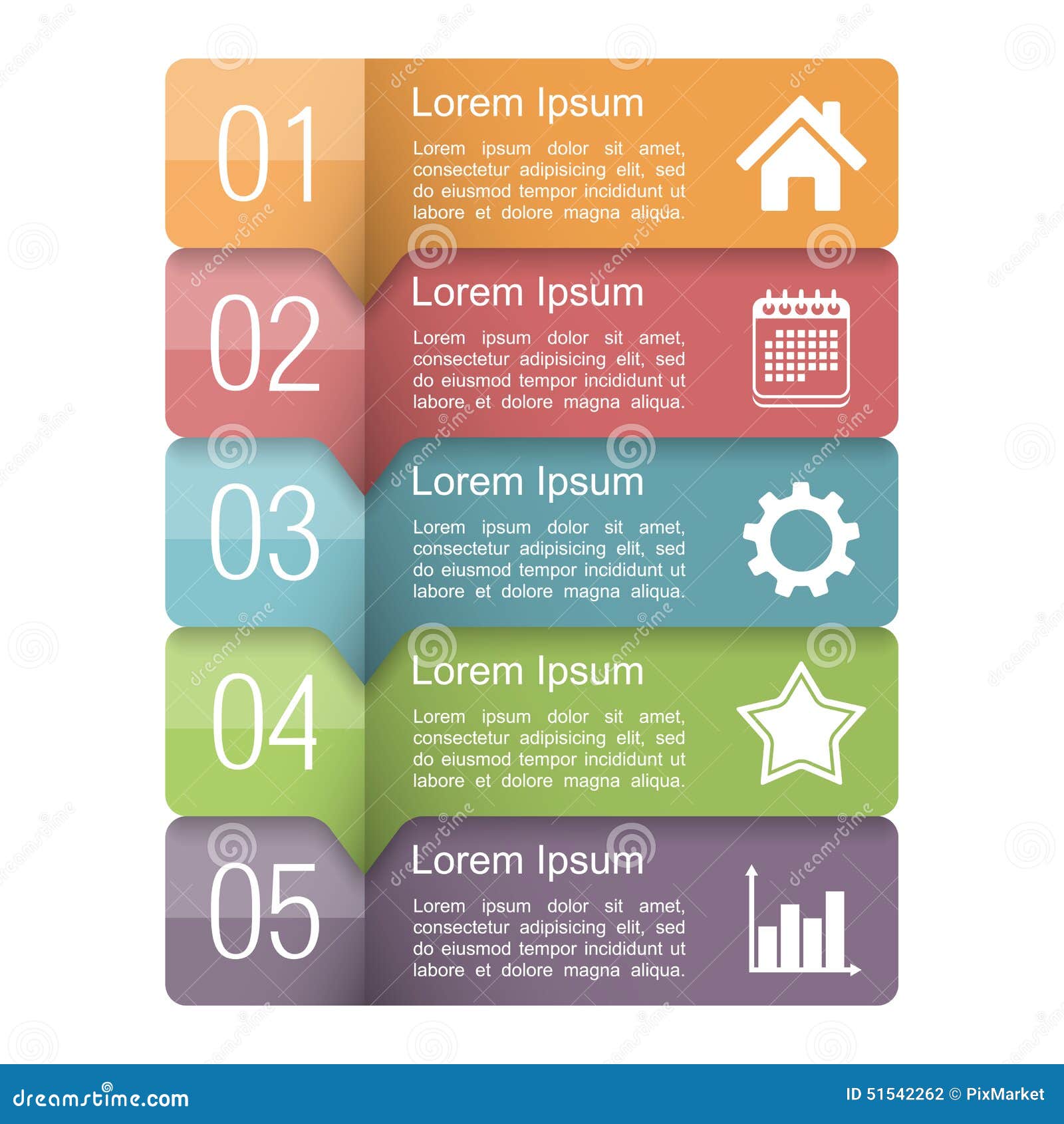 01

Lorem Ipsum

Lorem ipsum dolor sit amet, consectetur adipisicing elit, sed do eiusmod tempor incididunt ut labore et dolore magna aliqua.

02

Lorem Ipsum

Lorem ipsum dolor sit amet, consectetur adipisicing elit, sed do eiusmod tempor incididunt ut labore et dolore magna aliqua.

03

Lorem Ipsum

Lorem ipsum dolor sit amet, consectetur adipisicing elit, sed do eiusmod tempor incididunt ut labore et dolore magna aliqua.

04

Lorem Ipsum

Lorem ipsum dolor sit amet, consectetur adipisicing elit, sed do eiusmod tempor incididunt ut labore et dolore magna aliqua.

05

Lorem Ipsum

Lorem ipsum dolor sit amet, consectetur adipisicing elit, sed do eiusmod tempor incididunt ut labore et dolore magna aliqua.

dreamstime.com

ID 51542262 © PixMarket